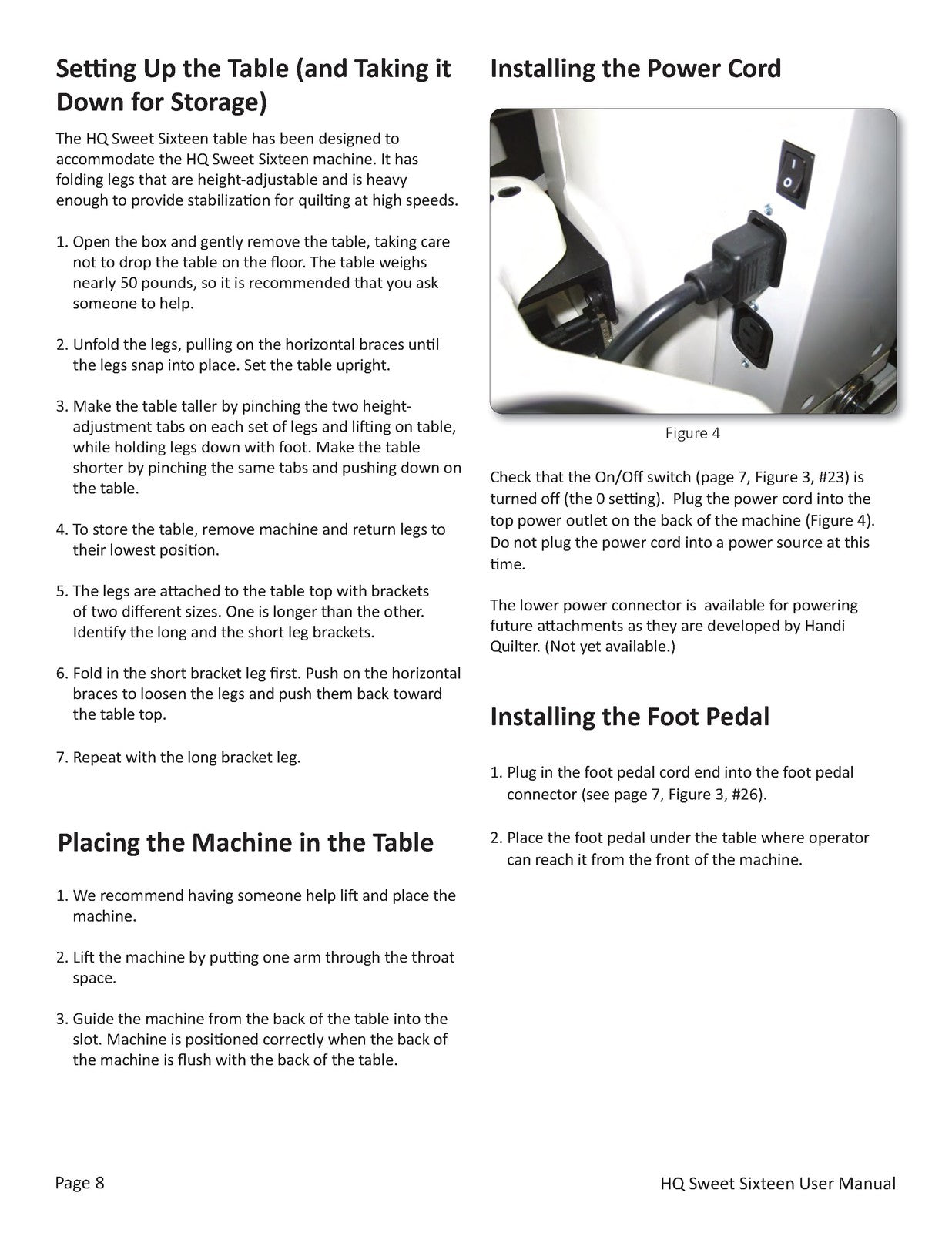 Setting Up the Table (and Taking it Down for Storage)

The HQ Sweet Sixteen table has been designed to accommodate the HQ Sweet Sixteen machine. It has folding legs that are height-adjustable and is heavy enough to provide stabilization for quilting at high speeds.

1. Open the box and gently remove the table, taking care not to drop the table on the floor. The table weighs nearly 50 pounds, so it is recommended that you ask someone to help.

2. Unfold the legs, pulling on the horizontal braces until the legs snap into place. Set the table upright.

3. Make the table taller by pinching the two height-adjustment tabs on each set of legs and lifting on table, while holding legs down with foot. Make the table shorter by pinching the same tabs and pushing down on the table.

4. To store the table, remove machine and return legs to their lowest position.

5. The legs are attached to the table top with brackets of two different sizes. One is longer than the other. Identify the long and the short leg brackets.

6. Fold in the short bracket leg first. Push on the horizontal braces to loosen the legs and push them back toward the table top.

7. Repeat with the long bracket leg.

Placing the Machine in the Table

1. We recommend having someone help lift and place the machine.

2. Lift the machine by putting one arm through the throat space.

3. Guide the machine from the back of the table into the slot. Machine is positioned correctly when the back of the machine is flush with the back of the table.

Installing the Power Cord

Figure 4

Check that the On/Off switch (page 7, Figure 3, #23) is turned off (the 0 setting). Plug the power cord into the top power outlet on the back of the machine (Figure 4). Do not plug the power cord into a power source at this time.

The lower power connector is available for powering future attachments as they are developed by Handi Quilter. (Not yet available.)

Installing the Foot Pedal

1. Plug in the foot pedal cord end into the foot pedal connector (see page 7, Figure 3, #26).

2. Place the foot pedal under the table where operator can reach it from the front of the machine.

Page 8

HQ Sweet Sixteen User Manual