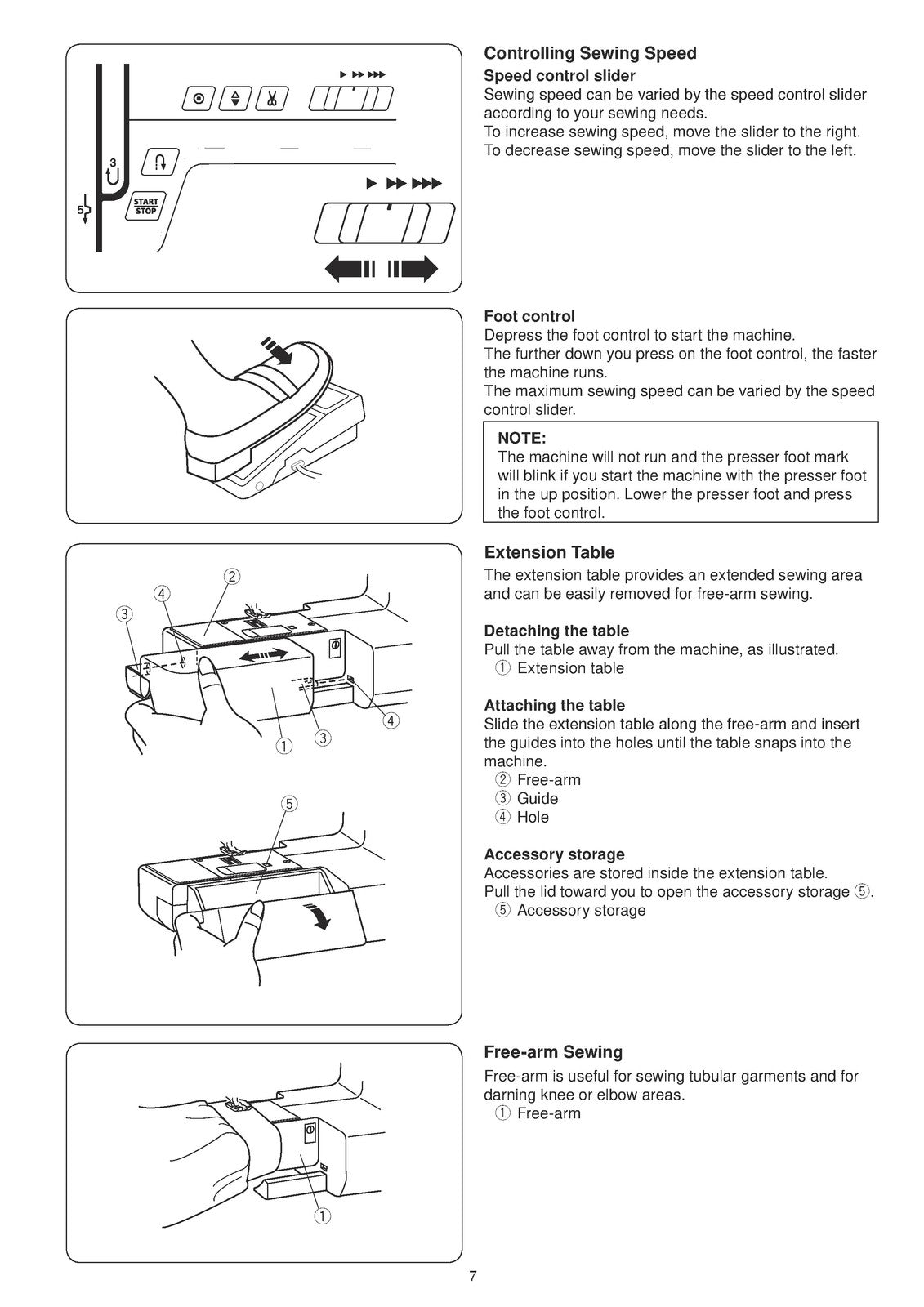 3

5

START
STOP

Controlling Sewing Speed
Speed control slider
Sewing speed can be varied by the speed control slider according to your sewing needs.
To increase sewing speed, move the slider to the right.
To decrease sewing speed, move the slider to the left.

Foot control
Depress the foot control to start the machine.
The further down you press on the foot control, the faster the machine runs.
The maximum sewing speed can be varied by the speed control slider.

NOTE:
The machine will not run and the presser foot mark will blink if you start the machine with the presser foot in the up position. Lower the presser foot and press the foot control.

② ④ ③ ④ ① ③ ⑤

Extension Table
The extension table provides an extended sewing area and can be easily removed for free-arm sewing.

Detaching the table
Pull the table away from the machine, as illustrated.
① Extension table

Attaching the table
Slide the extension table along the free-arm and insert the guides into the holes until the table snaps into the machine.
② Free-arm
③ Guide
④ Hole

Accessory storage
Accessories are stored inside the extension table.
Pull the lid toward you to open the accessory storage ⑤.
⑤ Accessory storage

①

Free-arm Sewing
Free-arm is useful for sewing tubular garments and for darning knee or elbow areas.
① Free-arm

7