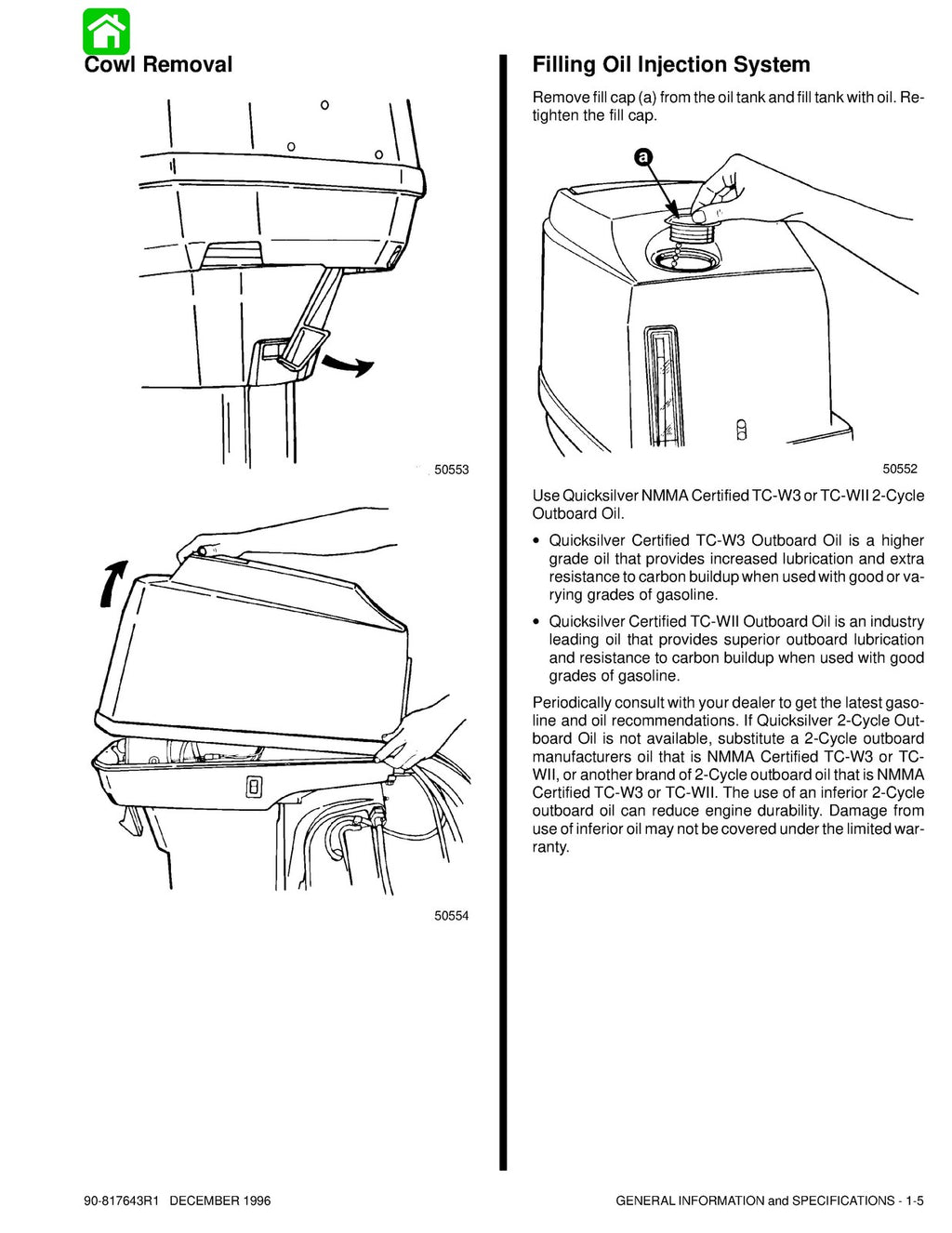 Cowl Removal

50553

50554

Filling Oil Injection System

Remove fill cap (a) from the oil tank and fill tank with oil. Retighten the fill cap.

a

50552

Use Quicksilver NMMA Certified TC-W3 or TC-WII 2-Cycle Outboard Oil.

• Quicksilver Certified TC-W3 Outboard Oil is a higher grade oil that provides increased lubrication and extra resistance to carbon buildup when used with good or varying grades of gasoline.

• Quicksilver Certified TC-WII Outboard Oil is an industry leading oil that provides superior outboard lubrication and resistance to carbon buildup when used with good grades of gasoline.

Periodically consult with your dealer to get the latest gasoline and oil recommendations. If Quicksilver 2-Cycle Outboard Oil is not available, substitute a 2-Cycle outboard manufacturers oil that is NMMA Certified TC-W3 or TC-WII, or another brand of 2-Cycle outboard oil that is NMMA Certified TC-W3 or TC-WII. The use of an inferior 2-Cycle outboard oil can reduce engine durability. Damage from use of inferior oil may not be covered under the limited warranty.

90-817643R1 DECEMBER 1996

GENERAL INFORMATION and SPECIFICATIONS - 1-5