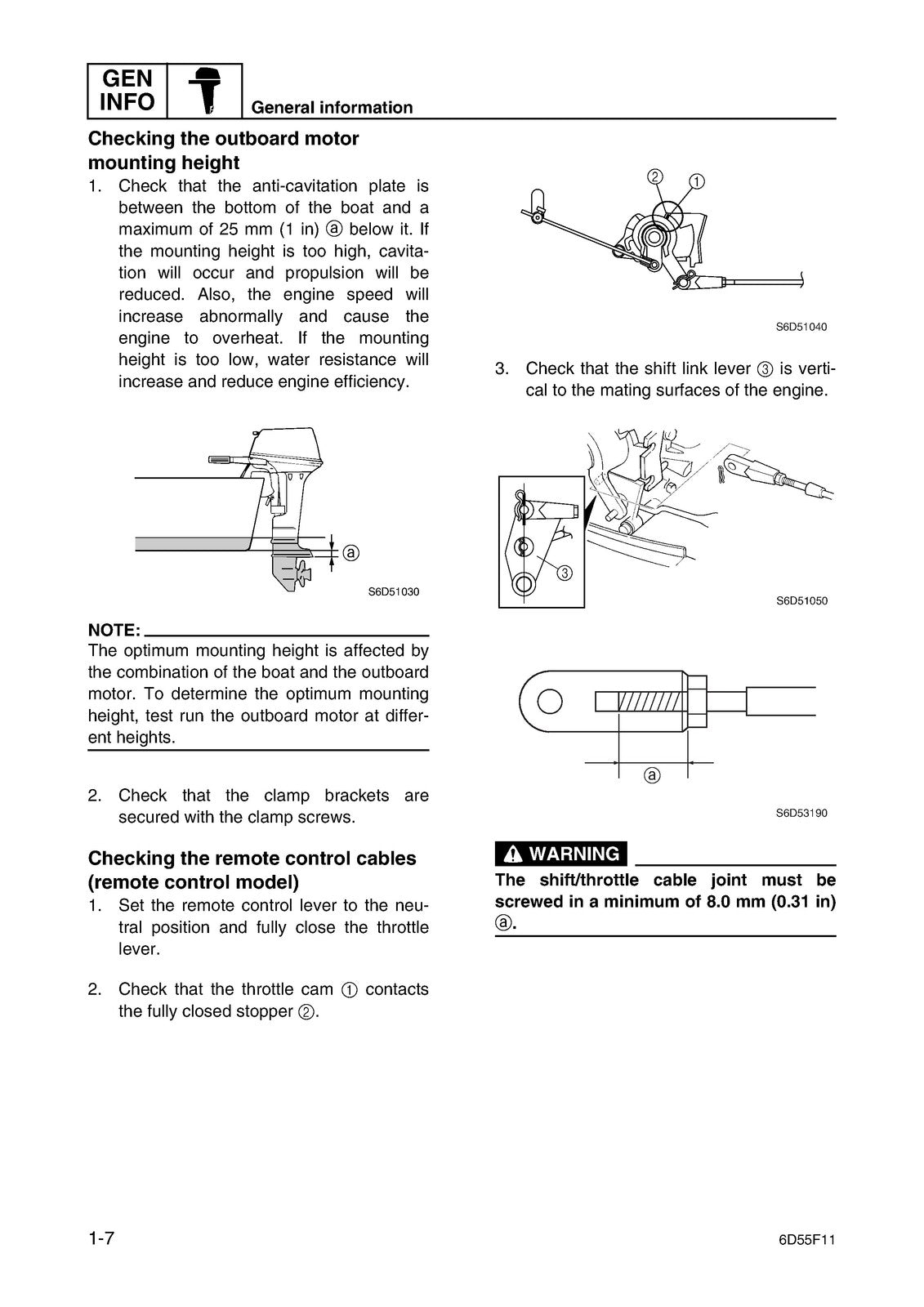 GEN INFO

General information

Checking the outboard motor mounting height

1. Check that the anti-cavitation plate is between the bottom of the boat and a maximum of 25 mm (1 in) ⓐ below it. If the mounting height is too high, cavitation will occur and propulsion will be reduced. Also, the engine speed will increase abnormally and cause the engine to overheat. If the mounting height is too low, water resistance will increase and reduce engine efficiency.

ⓐ

S6D51030

NOTE:
The optimum mounting height is affected by the combination of the boat and the outboard motor. To determine the optimum mounting height, test run the outboard motor at different heights.

2. Check that the clamp brackets are secured with the clamp screws.

Checking the remote control cables (remote control model)

1. Set the remote control lever to the neutral position and fully close the throttle lever.

2. Check that the throttle cam ① contacts the fully closed stopper ②.

② ①

S6D51040

3. Check that the shift link lever ③ is vertical to the mating surfaces of the engine.

③

S6D51050

ⓐ

S6D53190

WARNING

The shift/throttle cable joint must be screwed in a minimum of 8.0 mm (0.31 in) ⓐ.

1-7

6D55F11