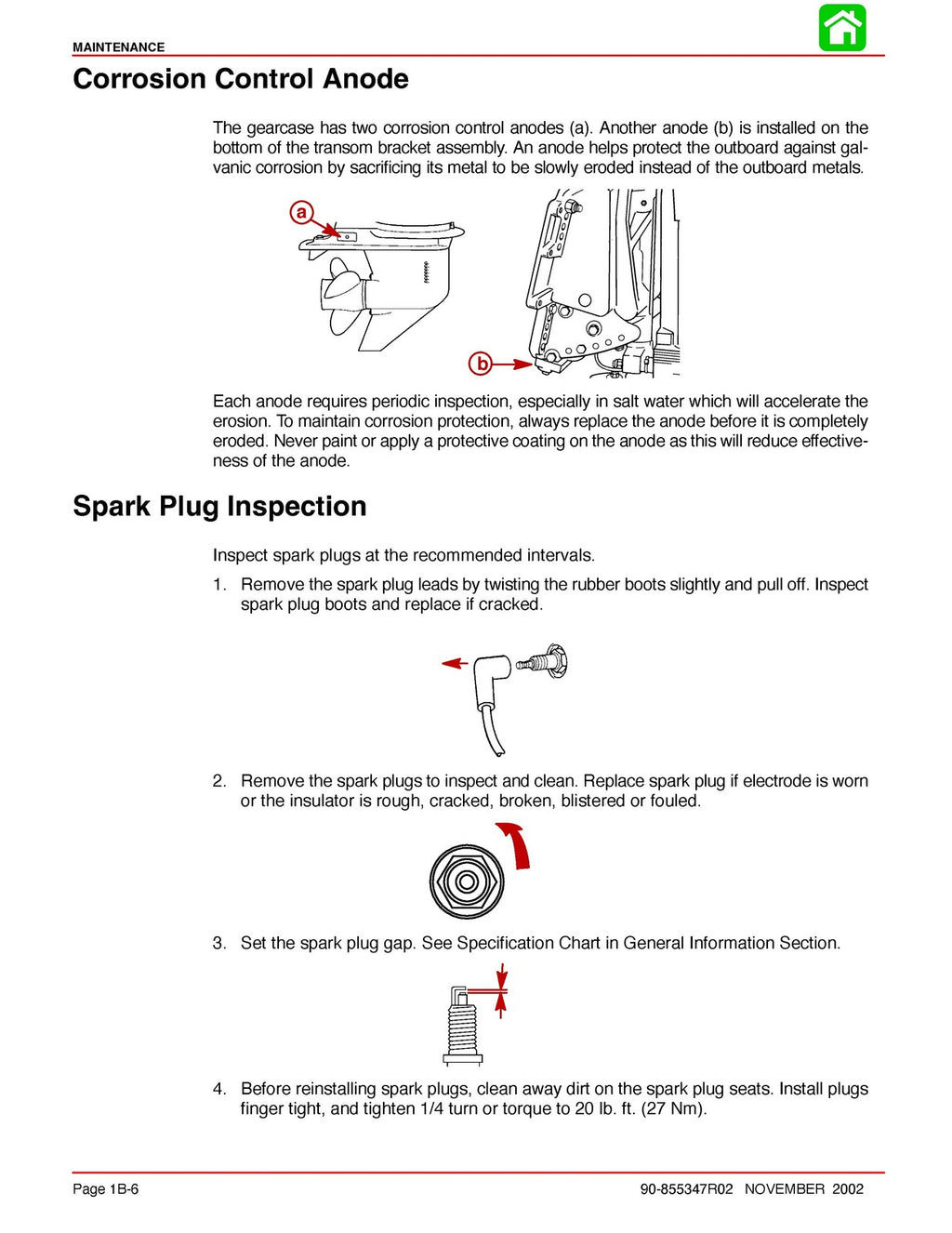 MAINTENANCE

Corrosion Control Anode

The gearcase has two corrosion control anodes (a). Another anode (b) is installed on the bottom of the transom bracket assembly. An anode helps protect the outboard against galvanic corrosion by sacrificing its metal to be slowly eroded instead of the outboard metals.

a

b

Each anode requires periodic inspection, especially in salt water which will accelerate the erosion. To maintain corrosion protection, always replace the anode before it is completely eroded. Never paint or apply a protective coating on the anode as this will reduce effectiveness of the anode.

Spark Plug Inspection

Inspect spark plugs at the recommended intervals.

1. Remove the spark plug leads by twisting the rubber boots slightly and pull off. Inspect spark plug boots and replace if cracked.

2. Remove the spark plugs to inspect and clean. Replace spark plug if electrode is worn or the insulator is rough, cracked, broken, blistered or fouled.

3. Set the spark plug gap. See Specification Chart in General Information Section.

4. Before reinstalling spark plugs, clean away dirt on the spark plug seats. Install plugs finger tight, and tighten 1/4 turn or torque to 20 lb. ft. (27 Nm).

Page 1B-6

90-855347R02 NOVEMBER 2002