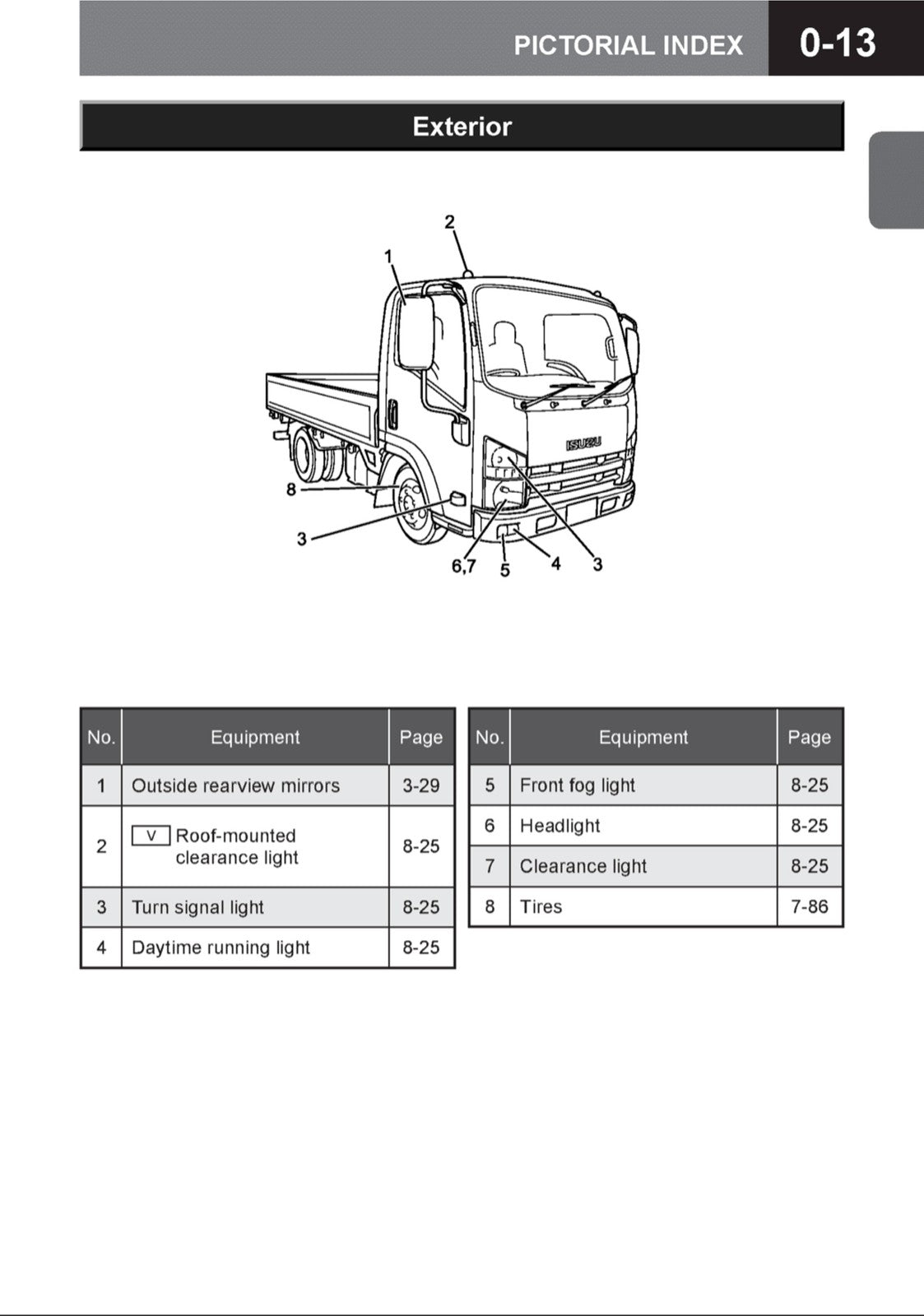 PICTORIAL INDEX 0-13

Exterior

2
1
ISUZU
8
3
6,7 5 4 3

| No. | Equipment | Page |
|---|---|---|
| 1 | Outside rearview mirrors | 3-29 |
| 2 | V Roof-mounted clearance light | 8-25 |
| 3 | Turn signal light | 8-25 |
| 4 | Daytime running light | 8-25 |

| No. | Equipment | Page |
|---|---|---|
| 5 | Front fog light | 8-25 |
| 6 | Headlight | 8-25 |
| 7 | Clearance light | 8-25 |
| 8 | Tires | 7-86 |