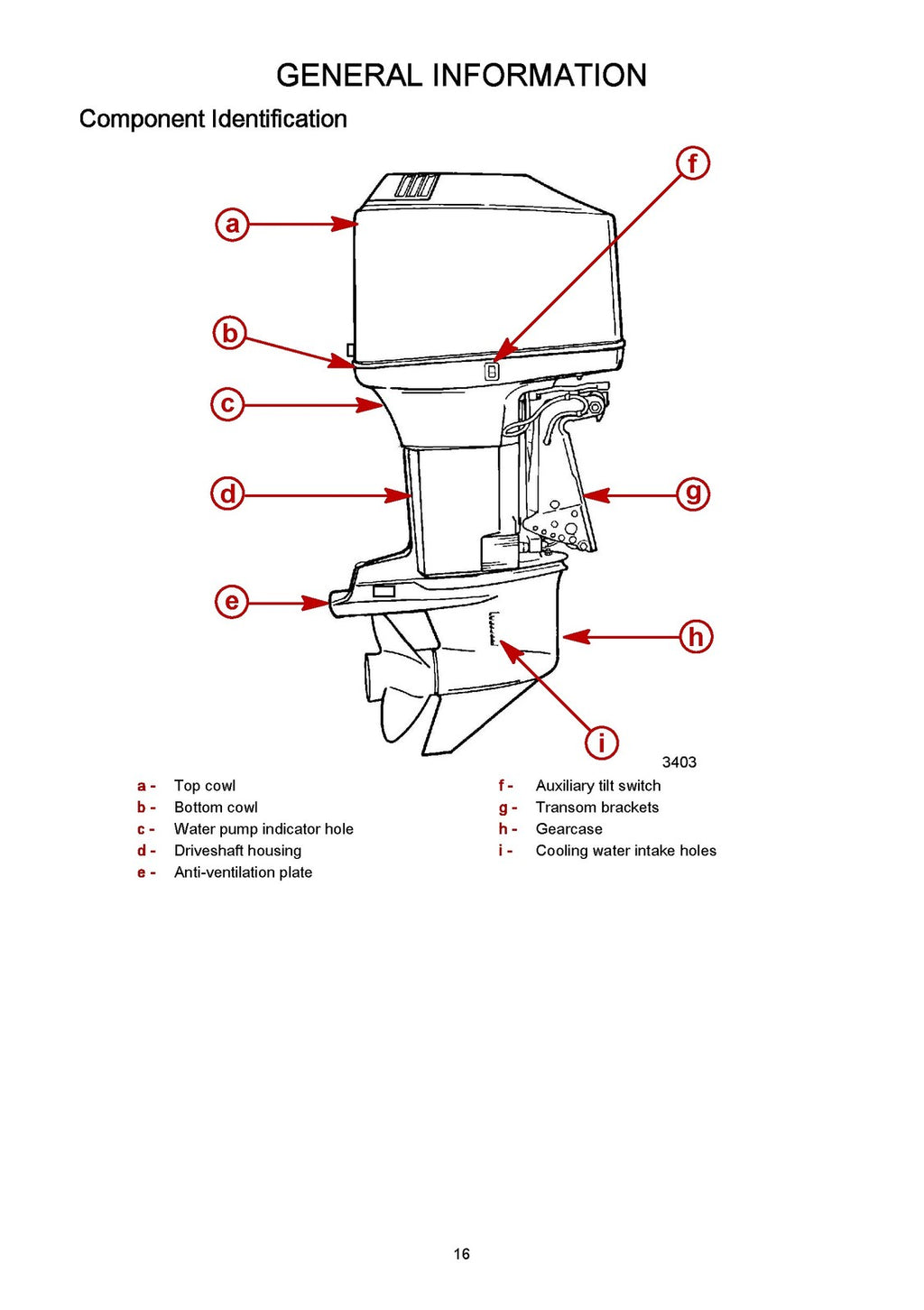 GENERAL INFORMATION

Component Identification

a
b
c
d
e
f
g
h
i

3403

a - Top cowl
b - Bottom cowl
c - Water pump indicator hole
d - Driveshaft housing
e - Anti-ventilation plate

f - Auxiliary tilt switch
g - Transom brackets
h - Gearcase
i - Cooling water intake holes

16