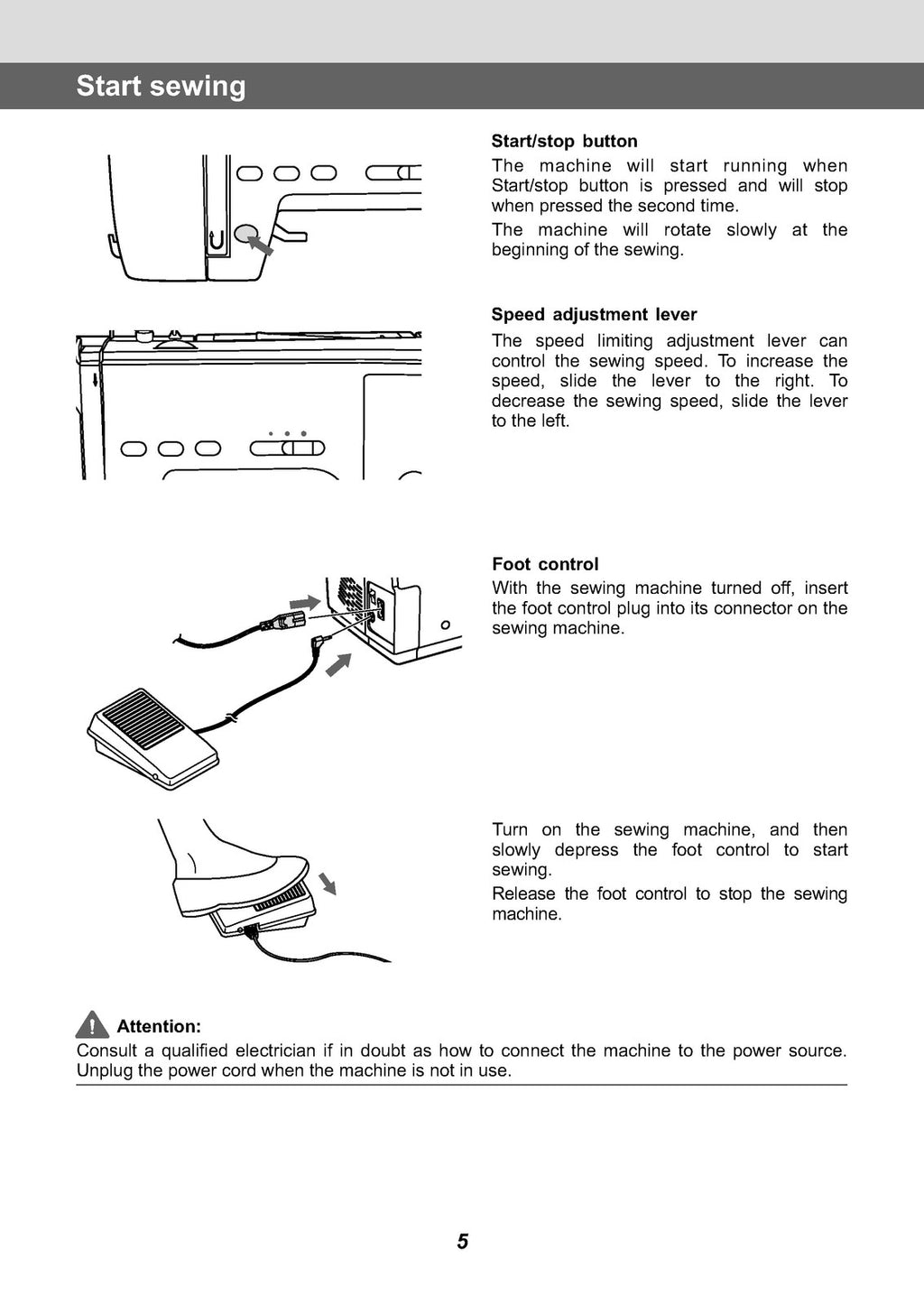 Start sewing

Start/stop button

The machine will start running when Start/stop button is pressed and will stop when pressed the second time.

The machine will rotate slowly at the beginning of the sewing.

Speed adjustment lever

The speed limiting adjustment lever can control the sewing speed. To increase the speed, slide the lever to the right. To decrease the sewing speed, slide the lever to the left.

Foot control

With the sewing machine turned off, insert the foot control plug into its connector on the sewing machine.

Turn on the sewing machine, and then slowly depress the foot control to start sewing.

Release the foot control to stop the sewing machine.

Attention:

Consult a qualified electrician if in doubt as how to connect the machine to the power source. Unplug the power cord when the machine is not in use.

5