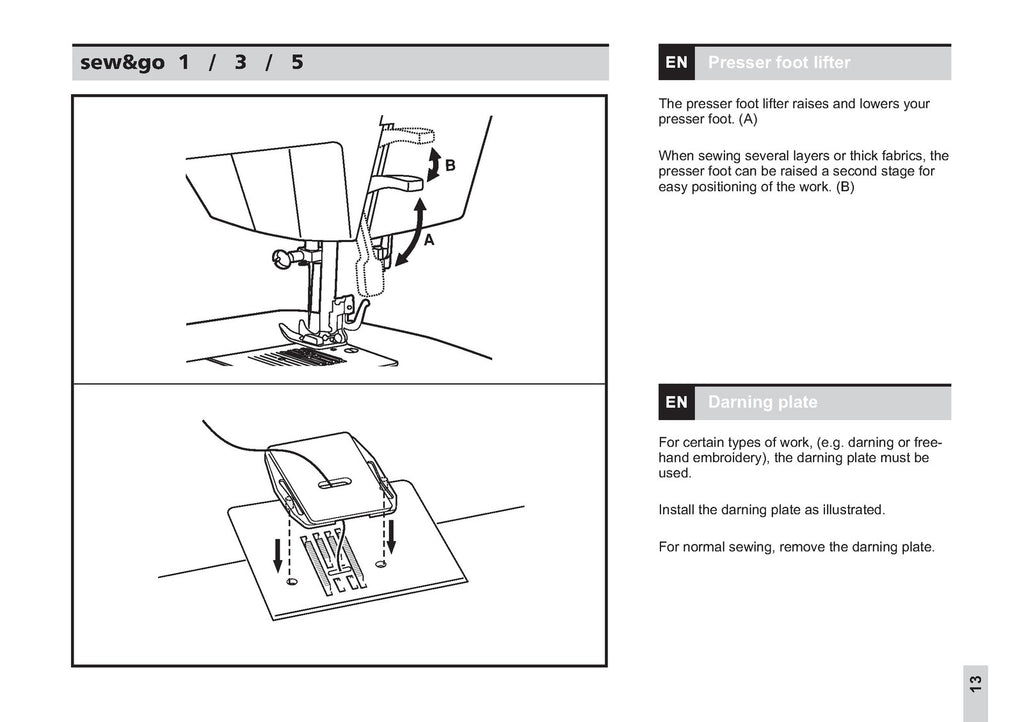 sew&go 1 / 3 / 5

B

A

EN Presser foot lifter

The presser foot lifter raises and lowers your presser foot. (A)

When sewing several layers or thick fabrics, the presser foot can be raised a second stage for easy positioning of the work. (B)

EN Darning plate

For certain types of work, (e.g. darning or free-hand embroidery), the darning plate must be used.

Install the darning plate as illustrated.

For normal sewing, remove the darning plate.

13