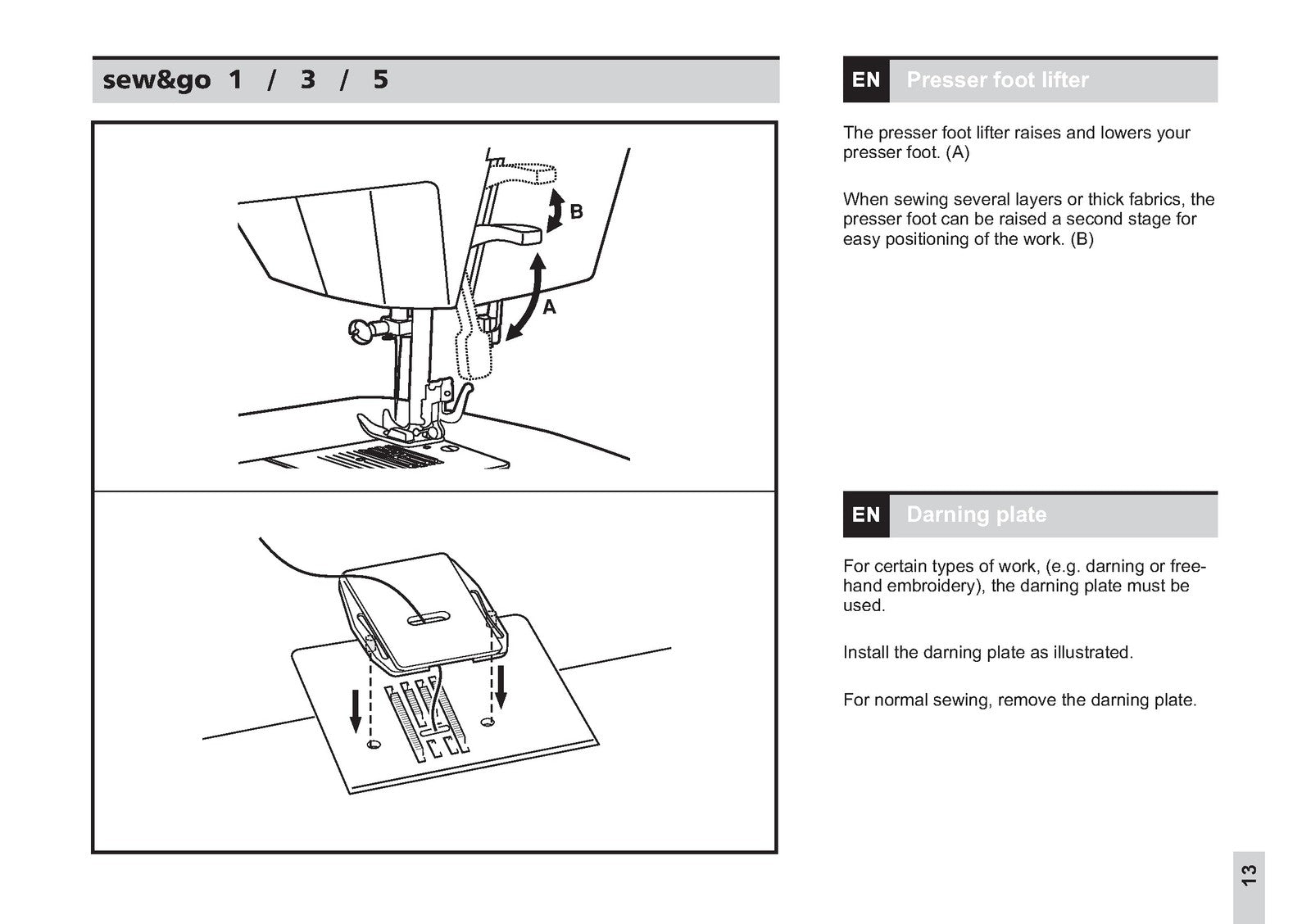 sew&go 1 / 3 / 5

B

A

EN Presser foot lifter

The presser foot lifter raises and lowers your presser foot. (A)

When sewing several layers or thick fabrics, the presser foot can be raised a second stage for easy positioning of the work. (B)

EN Darning plate

For certain types of work, (e.g. darning or free-hand embroidery), the darning plate must be used.

Install the darning plate as illustrated.

For normal sewing, remove the darning plate.

13