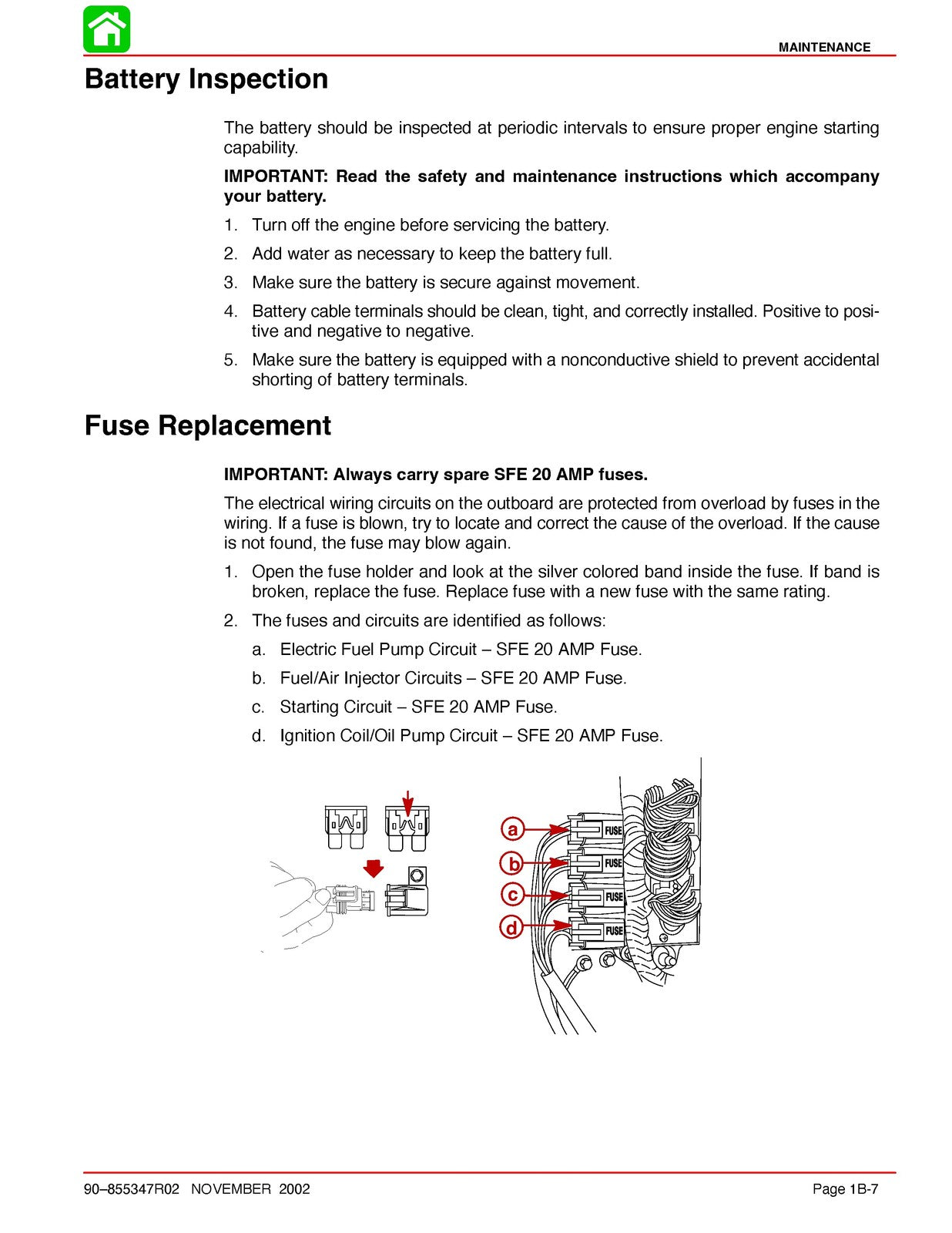 MAINTENANCE

Battery Inspection

The battery should be inspected at periodic intervals to ensure proper engine starting capability.

IMPORTANT: Read the safety and maintenance instructions which accompany your battery.

1. Turn off the engine before servicing the battery.

2. Add water as necessary to keep the battery full.

3. Make sure the battery is secure against movement.

4. Battery cable terminals should be clean, tight, and correctly installed. Positive to positive and negative to negative.

5. Make sure the battery is equipped with a nonconductive shield to prevent accidental shorting of battery terminals.

Fuse Replacement

IMPORTANT: Always carry spare SFE 20 AMP fuses.

The electrical wiring circuits on the outboard are protected from overload by fuses in the wiring. If a fuse is blown, try to locate and correct the cause of the overload. If the cause is not found, the fuse may blow again.

1. Open the fuse holder and look at the silver colored band inside the fuse. If band is broken, replace the fuse. Replace fuse with a new fuse with the same rating.

2. The fuses and circuits are identified as follows:

a. Electric Fuel Pump Circuit – SFE 20 AMP Fuse.

b. Fuel/Air Injector Circuits – SFE 20 AMP Fuse.

c. Starting Circuit – SFE 20 AMP Fuse.

d. Ignition Coil/Oil Pump Circuit – SFE 20 AMP Fuse.

a
FUSE
b
FUSE
c
FUSE
d
FUSE

90–855347R02 NOVEMBER 2002

Page 1B-7