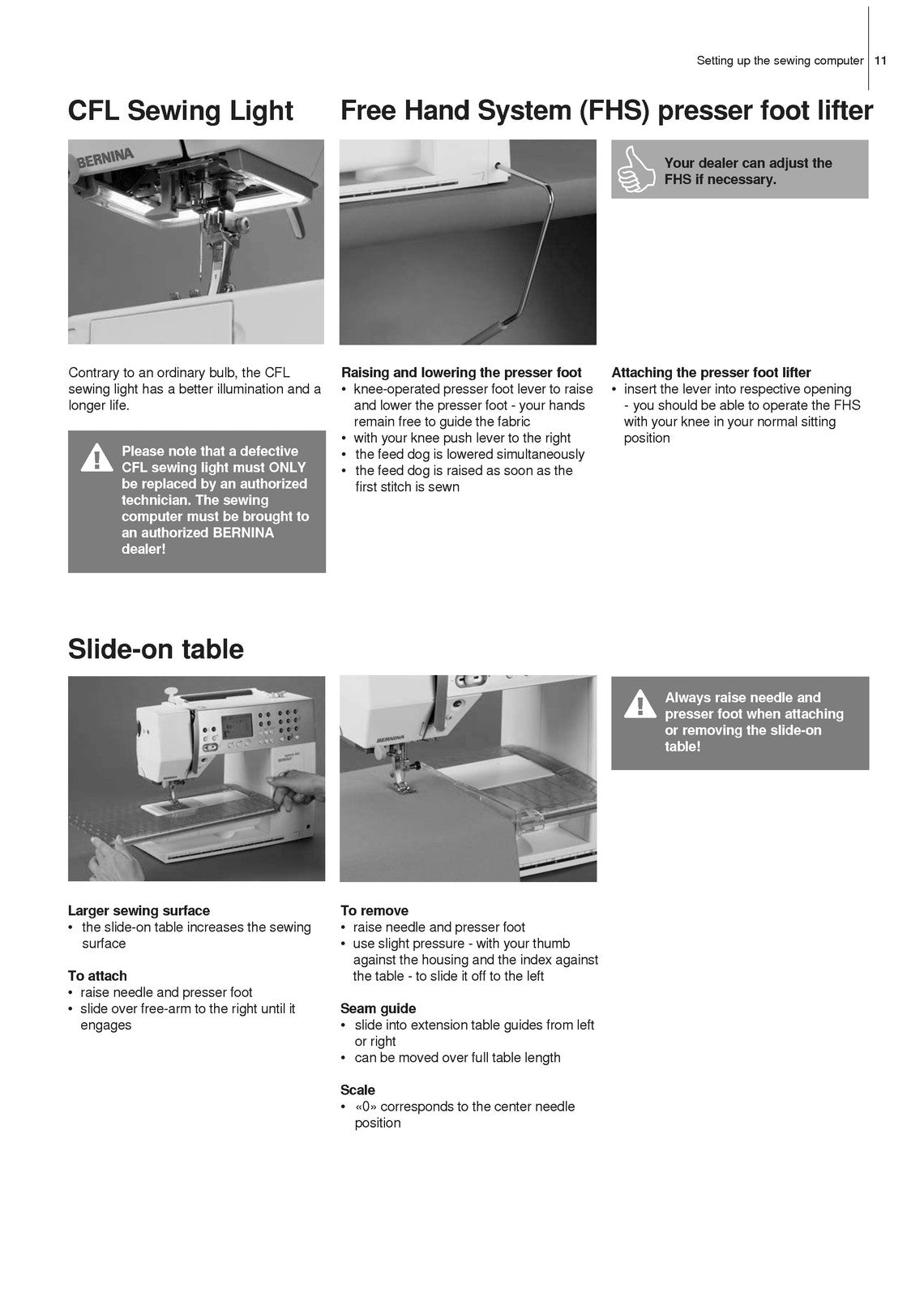 Setting up the sewing computer 11

CFL Sewing Light

BERNINA

Contrary to an ordinary bulb, the CFL sewing light has a better illumination and a longer life.

Please note that a defective CFL sewing light must ONLY be replaced by an authorized technician. The sewing computer must be brought to an authorized BERNINA dealer!

Free Hand System (FHS) presser foot lifter

Your dealer can adjust the FHS if necessary.

Raising and lowering the presser foot
• knee-operated presser foot lever to raise and lower the presser foot - your hands remain free to guide the fabric
• with your knee push lever to the right
• the feed dog is lowered simultaneously
• the feed dog is raised as soon as the first stitch is sewn

Attaching the presser foot lifter
• insert the lever into respective opening - you should be able to operate the FHS with your knee in your normal sitting position

Slide-on table

BERNINA

Always raise needle and presser foot when attaching or removing the slide-on table!

Larger sewing surface
• the slide-on table increases the sewing surface

To attach
• raise needle and presser foot
• slide over free-arm to the right until it engages

To remove
• raise needle and presser foot
• use slight pressure - with your thumb against the housing and the index against the table - to slide it off to the left

Seam guide
• slide into extension table guides from left or right
• can be moved over full table length

Scale
• «0» corresponds to the center needle position