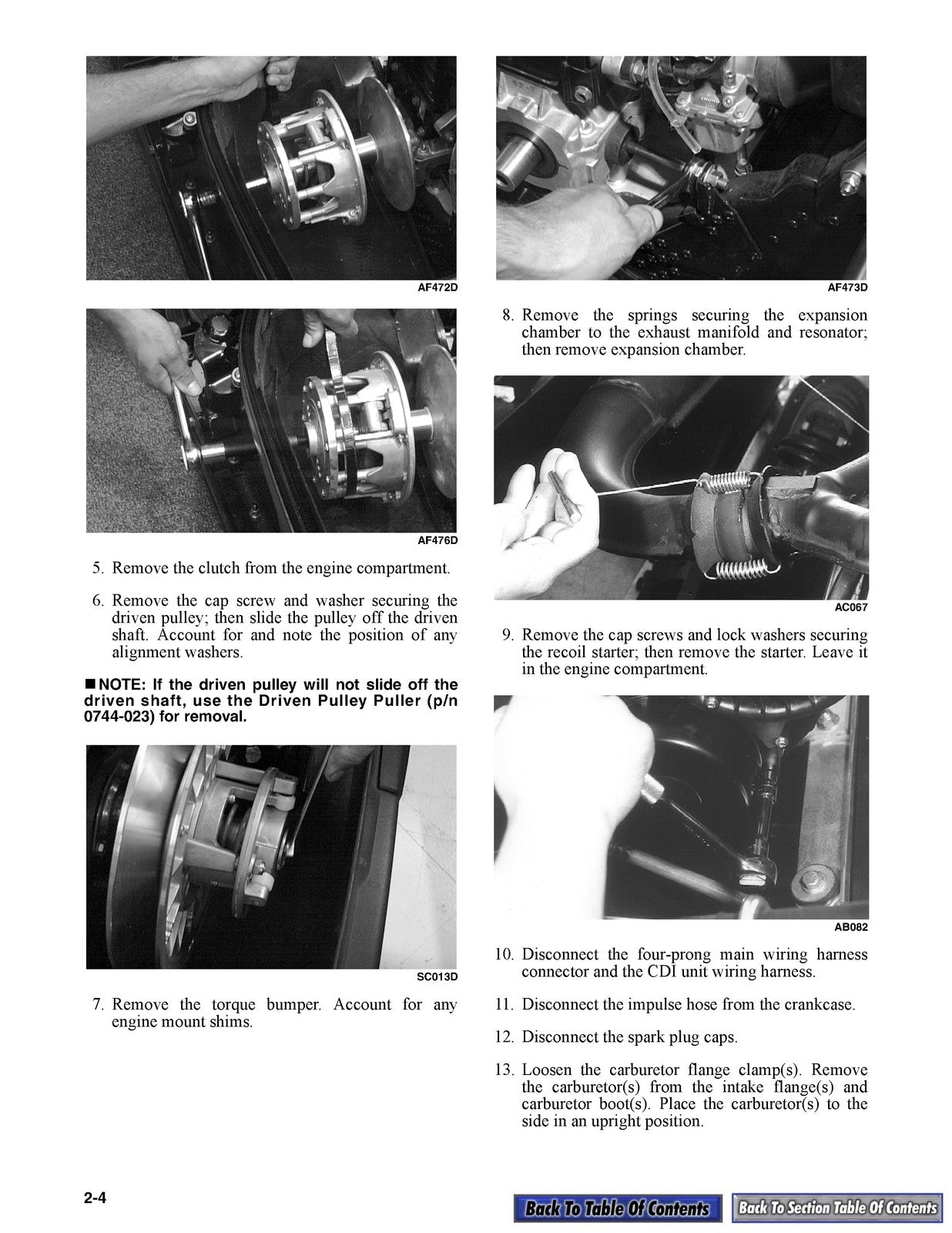 AF472D

AF476D

5. Remove the clutch from the engine compartment.

6. Remove the cap screw and washer securing the driven pulley; then slide the pulley off the driven shaft. Account for and note the position of any alignment washers.

■ NOTE: If the driven pulley will not slide off the driven shaft, use the Driven Pulley Puller (p/n 0744-023) for removal.

SC013D

7. Remove the torque bumper. Account for any engine mount shims.

AF473D

8. Remove the springs securing the expansion chamber to the exhaust manifold and resonator; then remove expansion chamber.

AC067

9. Remove the cap screws and lock washers securing the recoil starter; then remove the starter. Leave it in the engine compartment.

AB082

10. Disconnect the four-prong main wiring harness connector and the CDI unit wiring harness.

11. Disconnect the impulse hose from the crankcase.

12. Disconnect the spark plug caps.

13. Loosen the carburetor flange clamp(s). Remove the carburetor(s) from the intake flange(s) and carburetor boot(s). Place the carburetor(s) to the side in an upright position.

2-4

Back To Table Of Contents

Back To Section Table Of Contents