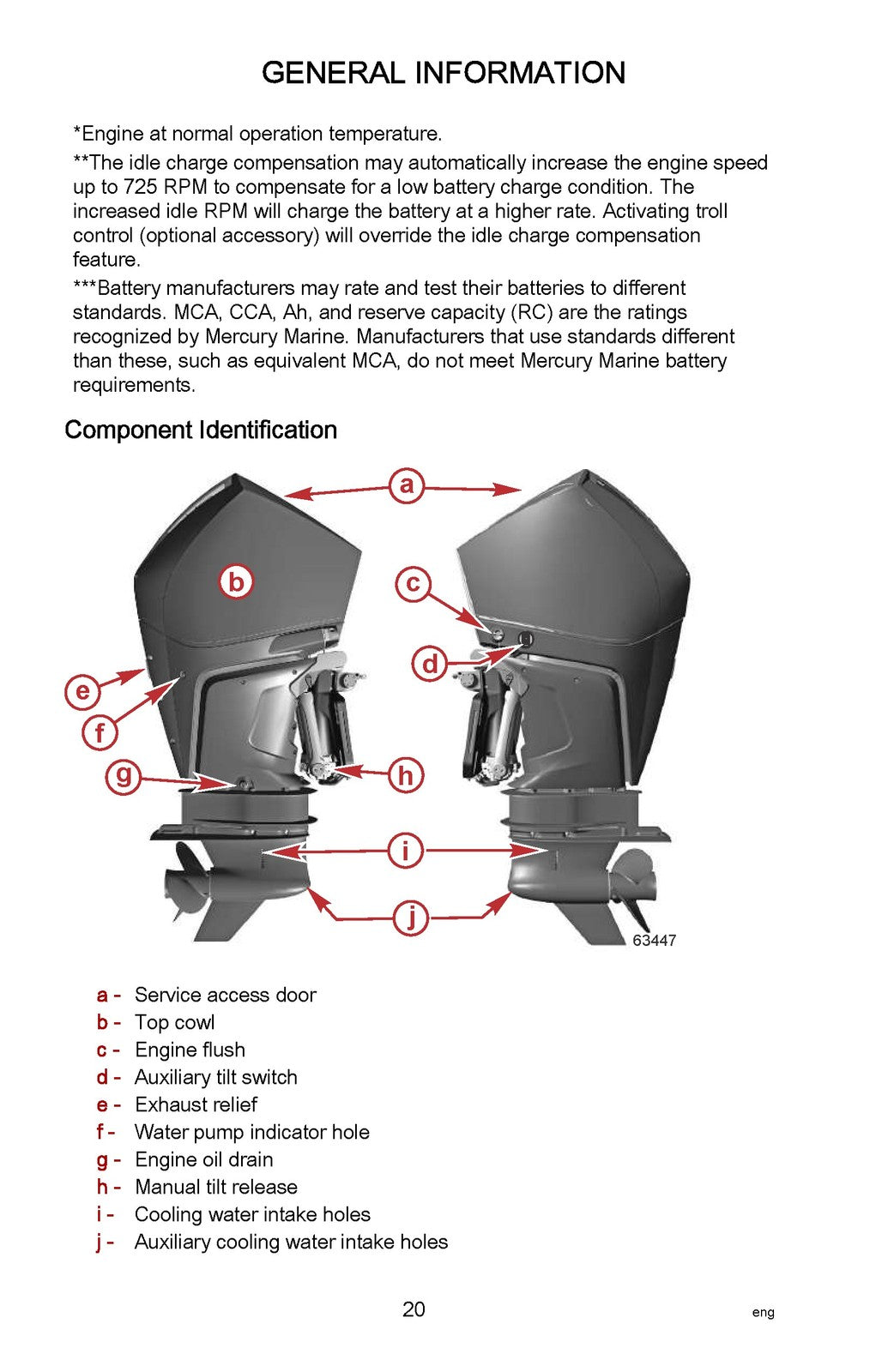 GENERAL INFORMATION

*Engine at normal operation temperature.

**The idle charge compensation may automatically increase the engine speed up to 725 RPM to compensate for a low battery charge condition. The increased idle RPM will charge the battery at a higher rate. Activating troll control (optional accessory) will override the idle charge compensation feature.

***Battery manufacturers may rate and test their batteries to different standards. MCA, CCA, Ah, and reserve capacity (RC) are the ratings recognized by Mercury Marine. Manufacturers that use standards different than these, such as equivalent MCA, do not meet Mercury Marine battery requirements.

Component Identification

a
b
c
d
e
f
g
h
i
j
63447

a - Service access door
b - Top cowl
c - Engine flush
d - Auxiliary tilt switch
e - Exhaust relief
f - Water pump indicator hole
g - Engine oil drain
h - Manual tilt release
i - Cooling water intake holes
j - Auxiliary cooling water intake holes

20

eng