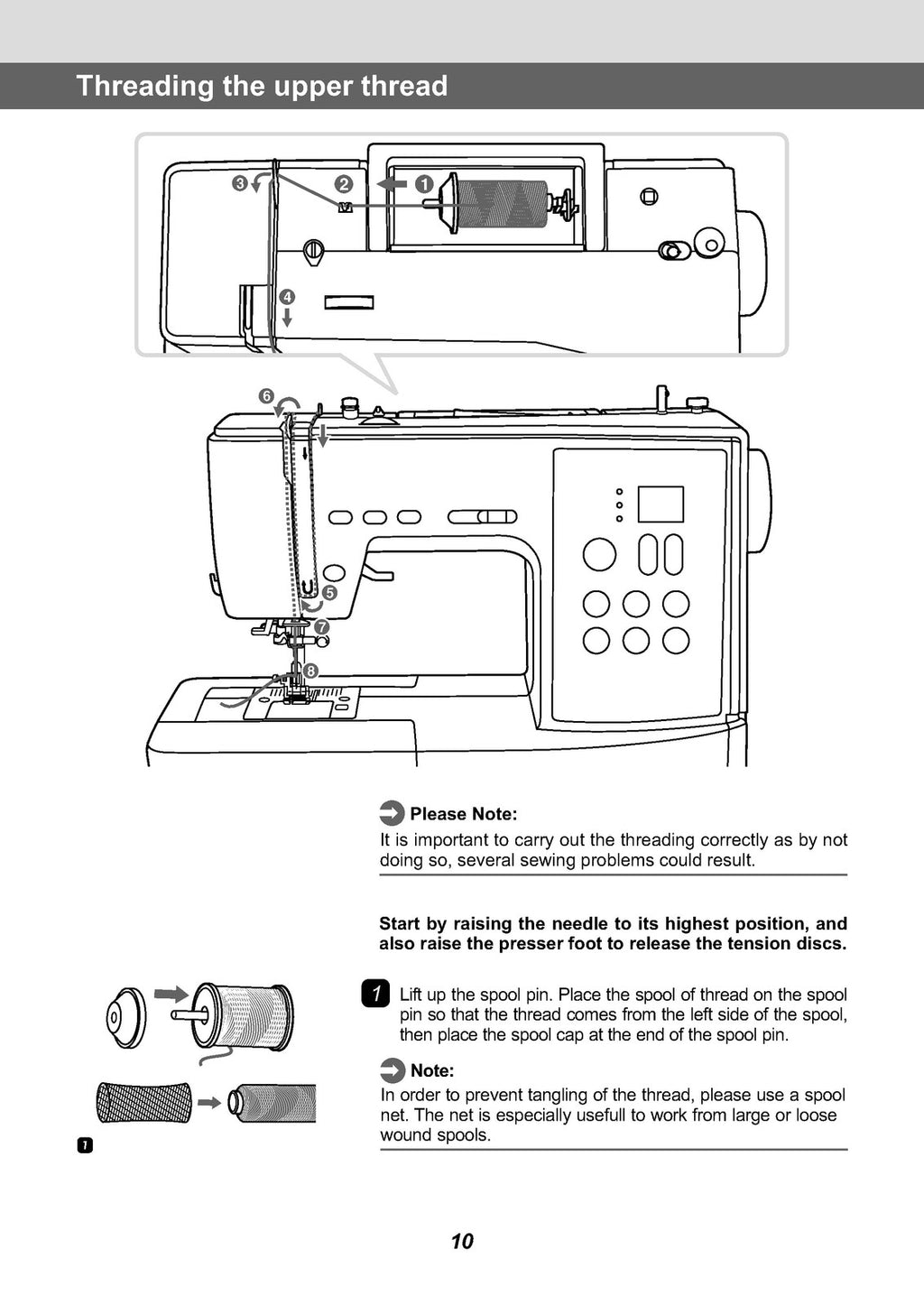 Threading the upper thread

3 2 1

4

6

5

7

8

Please Note:
It is important to carry out the threading correctly as by not doing so, several sewing problems could result.

Start by raising the needle to its highest position, and also raise the presser foot to release the tension discs.

1 Lift up the spool pin. Place the spool of thread on the spool pin so that the thread comes from the left side of the spool, then place the spool cap at the end of the spool pin.

Note:
In order to prevent tangling of the thread, please use a spool net. The net is especially usefull to work from large or loose wound spools.

1

10