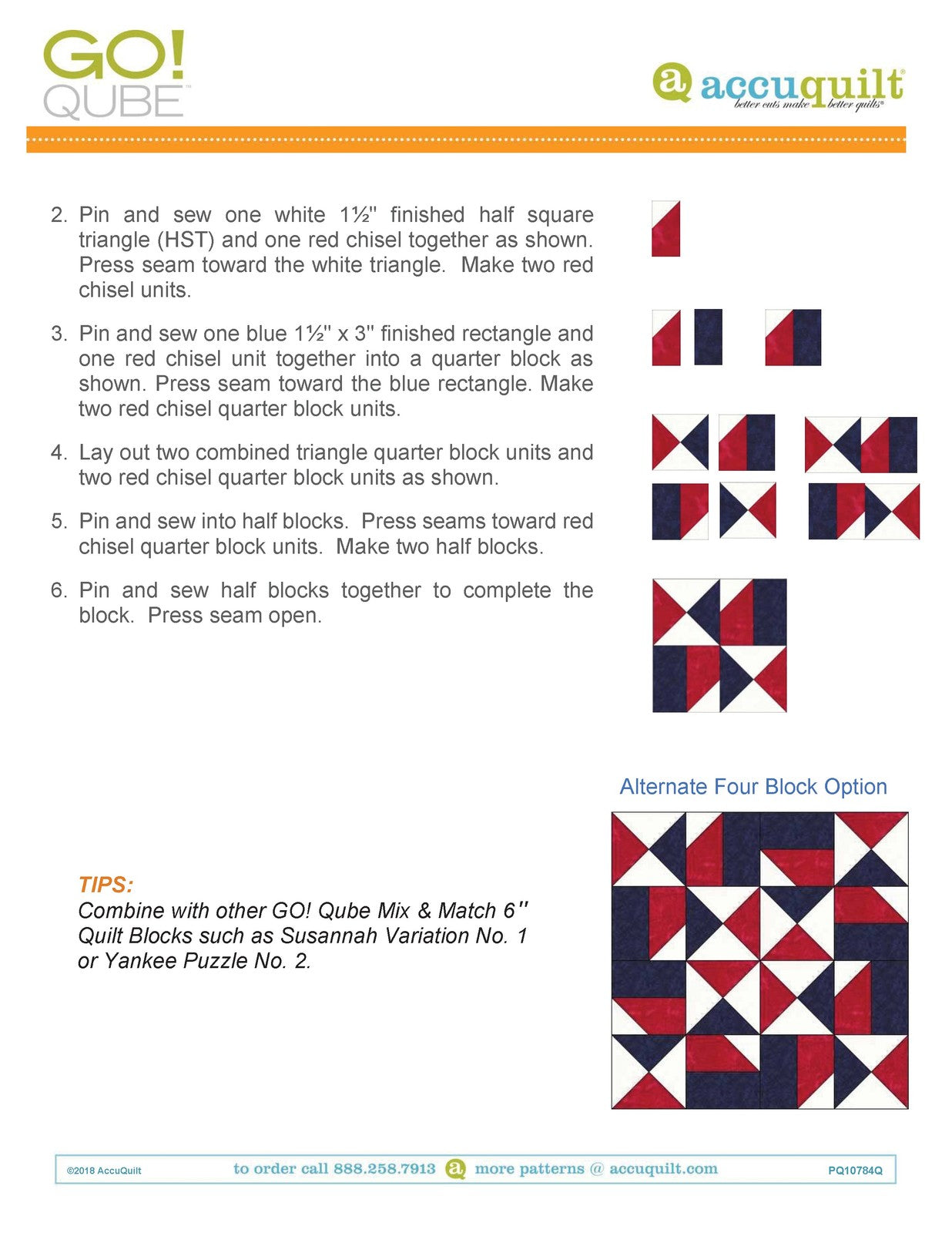 GO! QUBE™

a accuquilt®
better cuts make better quilts®

2. Pin and sew one white 1½" finished half square triangle (HST) and one red chisel together as shown. Press seam toward the white triangle. Make two red chisel units.

3. Pin and sew one blue 1½" x 3" finished rectangle and one red chisel unit together into a quarter block as shown. Press seam toward the blue rectangle. Make two red chisel quarter block units.

4. Lay out two combined triangle quarter block units and two red chisel quarter block units as shown.

5. Pin and sew into half blocks. Press seams toward red chisel quarter block units. Make two half blocks.

6. Pin and sew half blocks together to complete the block. Press seam open.

Alternate Four Block Option

TIPS:
Combine with other GO! Qube Mix & Match 6" Quilt Blocks such as Susannah Variation No. 1 or Yankee Puzzle No. 2.

©2018 AccuQuilt to order call 888.258.7913 a more patterns @ accuquilt.com PQ10784Q