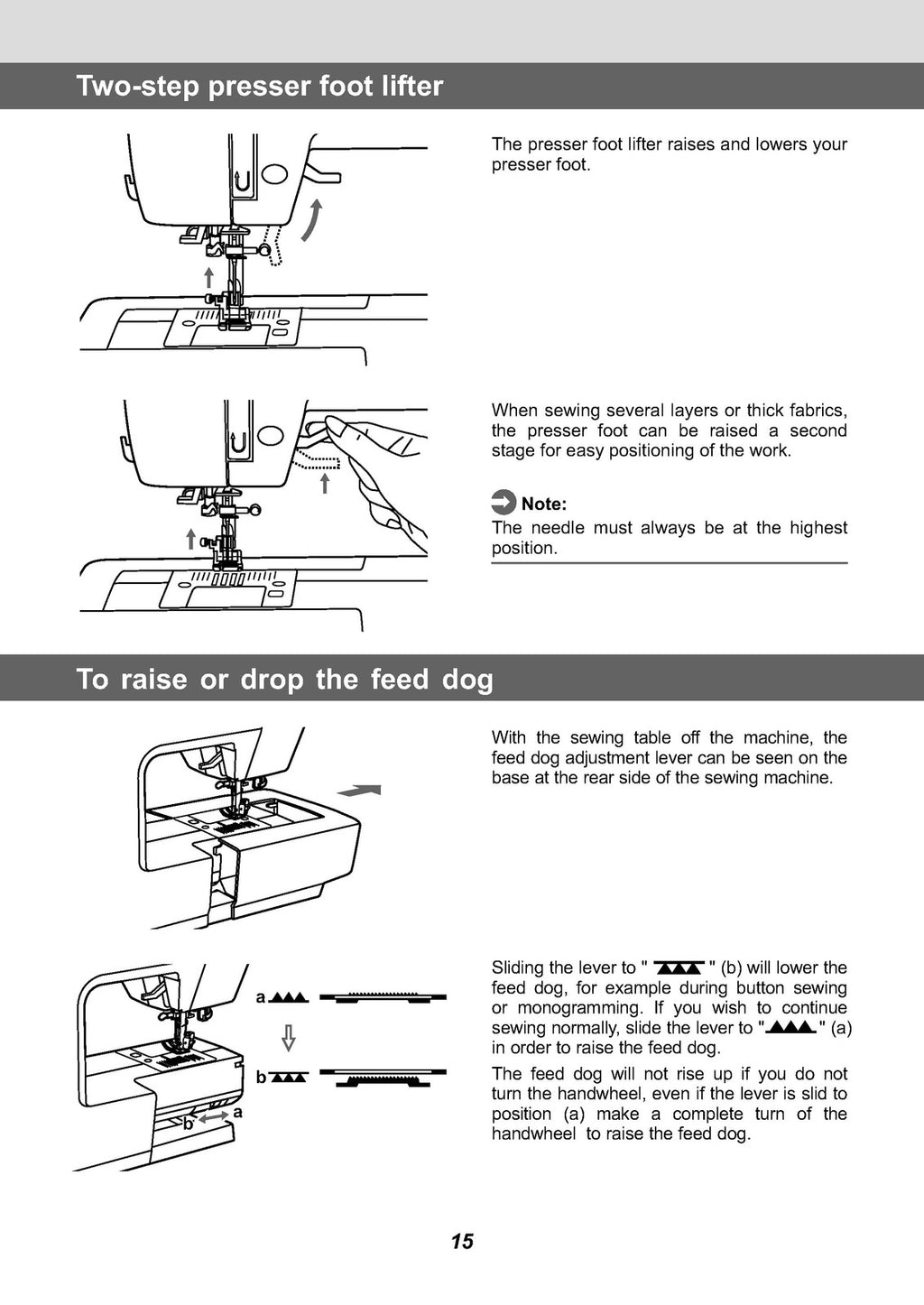 Two-step presser foot lifter

The presser foot lifter raises and lowers your presser foot.

When sewing several layers or thick fabrics, the presser foot can be raised a second stage for easy positioning of the work.

Note:
The needle must always be at the highest position.

To raise or drop the feed dog

With the sewing table off the machine, the feed dog adjustment lever can be seen on the base at the rear side of the sewing machine.

a
b
b
a

Sliding the lever to " " (b) will lower the feed dog, for example during button sewing or monogramming. If you wish to continue sewing normally, slide the lever to " " (a) in order to raise the feed dog.

The feed dog will not rise up if you do not turn the handwheel, even if the lever is slid to position (a) make a complete turn of the handwheel to raise the feed dog.

15