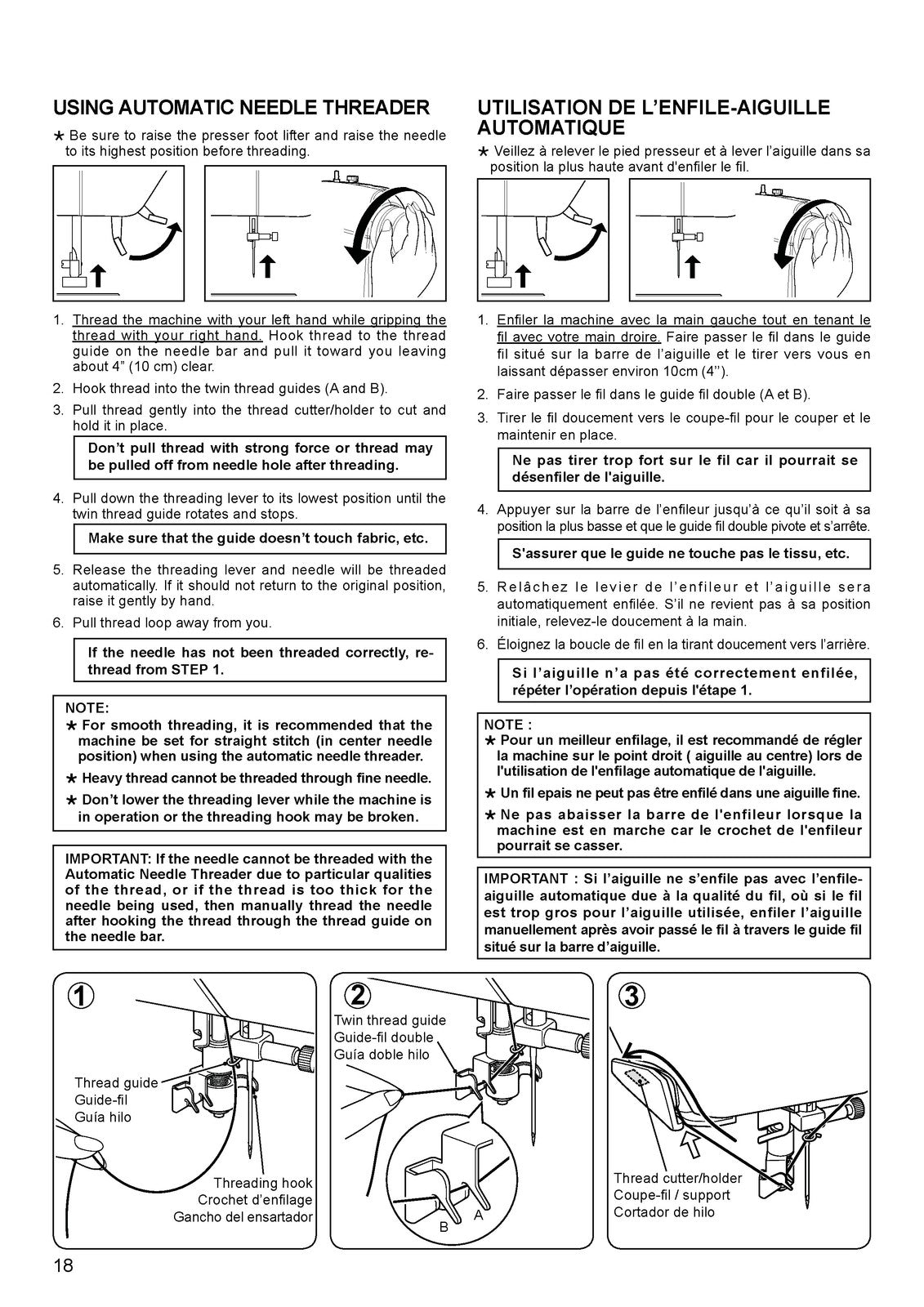 USING AUTOMATIC NEEDLE THREADER

★ Be sure to raise the presser foot lifter and raise the needle to its highest position before threading.

1. Thread the machine with your left hand while gripping the thread with your right hand. Hook thread to the thread guide on the needle bar and pull it toward you leaving about 4" (10 cm) clear.
2. Hook thread into the twin thread guides (A and B).
3. Pull thread gently into the thread cutter/holder to cut and hold it in place.

Don't pull thread with strong force or thread may be pulled off from needle hole after threading.

4. Pull down the threading lever to its lowest position until the twin thread guide rotates and stops.

Make sure that the guide doesn't touch fabric, etc.

5. Release the threading lever and needle will be threaded automatically. If it should not return to the original position, raise it gently by hand.
6. Pull thread loop away from you.

If the needle has not been threaded correctly, rethread from STEP 1.

NOTE:
★ For smooth threading, it is recommended that the machine be set for straight stitch (in center needle position) when using the automatic needle threader.
★ Heavy thread cannot be threaded through fine needle.
★ Don't lower the threading lever while the machine is in operation or the threading hook may be broken.

IMPORTANT: If the needle cannot be threaded with the Automatic Needle Threader due to particular qualities of the thread, or if the thread is too thick for the needle being used, then manually thread the needle after hooking the thread through the thread guide on the needle bar.

UTILISATION DE L'ENFILE-AIGUILLE AUTOMATIQUE

★ Veillez à relever le pied presseur et à lever l'aiguille dans sa position la plus haute avant d'enfiler le fil.

1. Enfiler la machine avec la main gauche tout en tenant le fil avec votre main droire. Faire passer le fil dans le guide fil situé sur la barre de l'aiguille et le tirer vers vous en laissant dépasser environ 10cm (4'').
2. Faire passer le fil dans le guide fil double (A et B).
3. Tirer le fil doucement vers le coupe-fil pour le couper et le maintenir en place.

Ne pas tirer trop fort sur le fil car il pourrait se désenfiler de l'aiguille.

4. Appuyer sur la barre de l'enfileur jusqu'à ce qu'il soit à sa position la plus basse et que le guide fil double pivote et s'arrête.

S'assurer que le guide ne touche pas le tissu, etc.

5. Relâchez le levier de l'enfileur et l'aiguille sera automatiquement enfilée. S'il ne revient pas à sa position initiale, relevez-le doucement à la main.
6. Éloignez la boucle de fil en la tirant doucement vers l'arrière.

Si l'aiguille n'a pas été correctement enfilée, répéter l'opération depuis l'étape 1.

NOTE :
★ Pour un meilleur enfilage, il est recommandé de régler la machine sur le point droit ( aiguille au centre) lors de l'utilisation de l'enfilage automatique de l'aiguille.
★ Un fil epais ne peut pas être enfilé dans une aiguille fine.
★ Ne pas abaisser la barre de l'enfileur lorsque la machine est en marche car le crochet de l'enfileur pourrait se casser.

IMPORTANT : Si l'aiguille ne s'enfile pas avec l'enfile-aiguille automatique due à la qualité du fil, où si le fil est trop gros pour l'aiguille utilisée, enfiler l'aiguille manuellement après avoir passé le fil à travers le guide fil situé sur la barre d'aiguille.

1
Thread guide
Guide-fil
Guía hilo
Threading hook
Crochet d'enfilage
Gancho del ensartador

2
Twin thread guide
Guide-fil double
Guía doble hilo
B A

3
Thread cutter/holder
Coupe-fil / support
Cortador de hilo

18