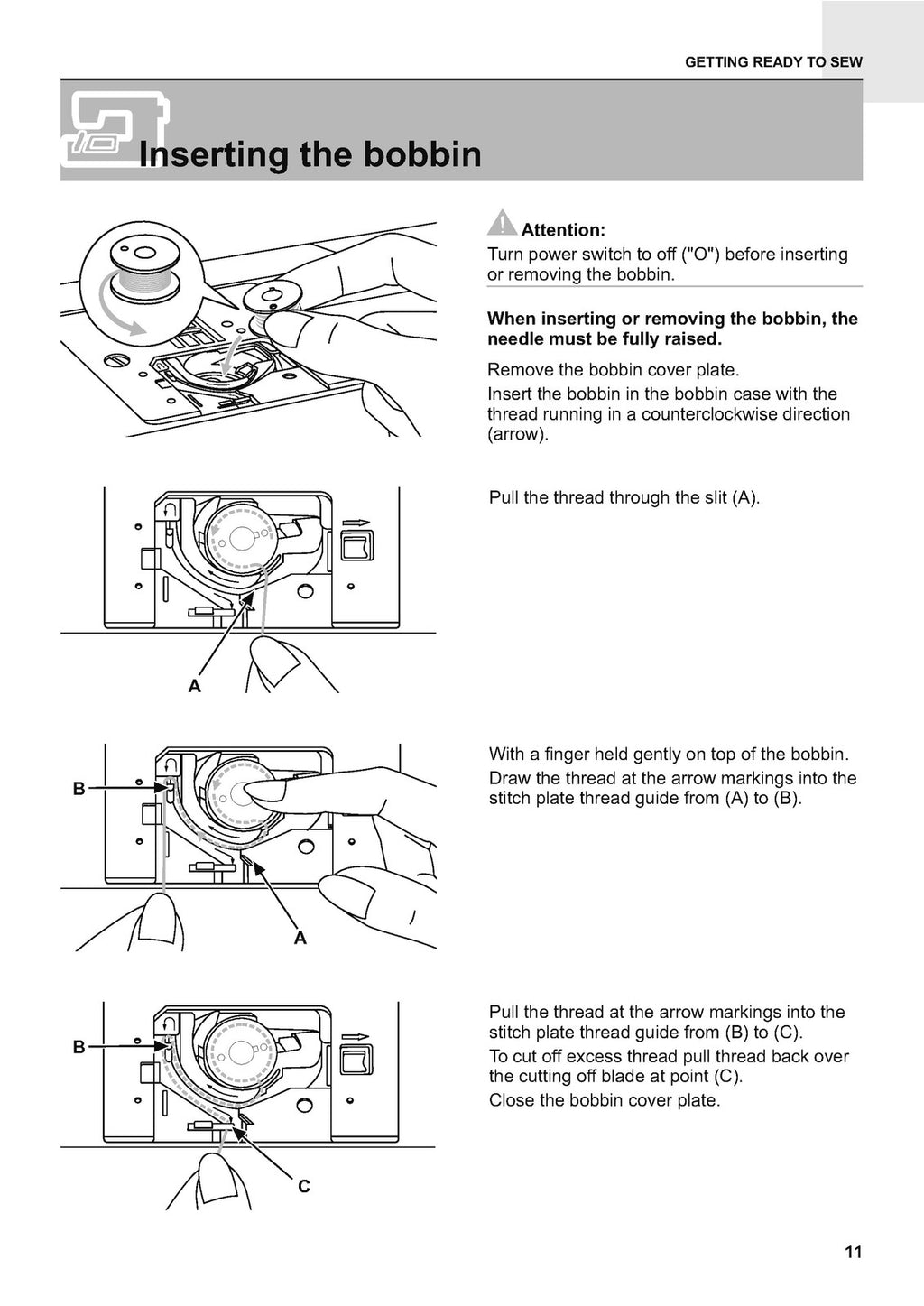 GETTING READY TO SEW

Inserting the bobbin

Attention:
Turn power switch to off ("O") before inserting or removing the bobbin.

When inserting or removing the bobbin, the needle must be fully raised.

Remove the bobbin cover plate.

Insert the bobbin in the bobbin case with the thread running in a counterclockwise direction (arrow).

Pull the thread through the slit (A).

A

With a finger held gently on top of the bobbin.

Draw the thread at the arrow markings into the stitch plate thread guide from (A) to (B).

B

A

Pull the thread at the arrow markings into the stitch plate thread guide from (B) to (C).

To cut off excess thread pull thread back over the cutting off blade at point (C).

Close the bobbin cover plate.

B

C

11