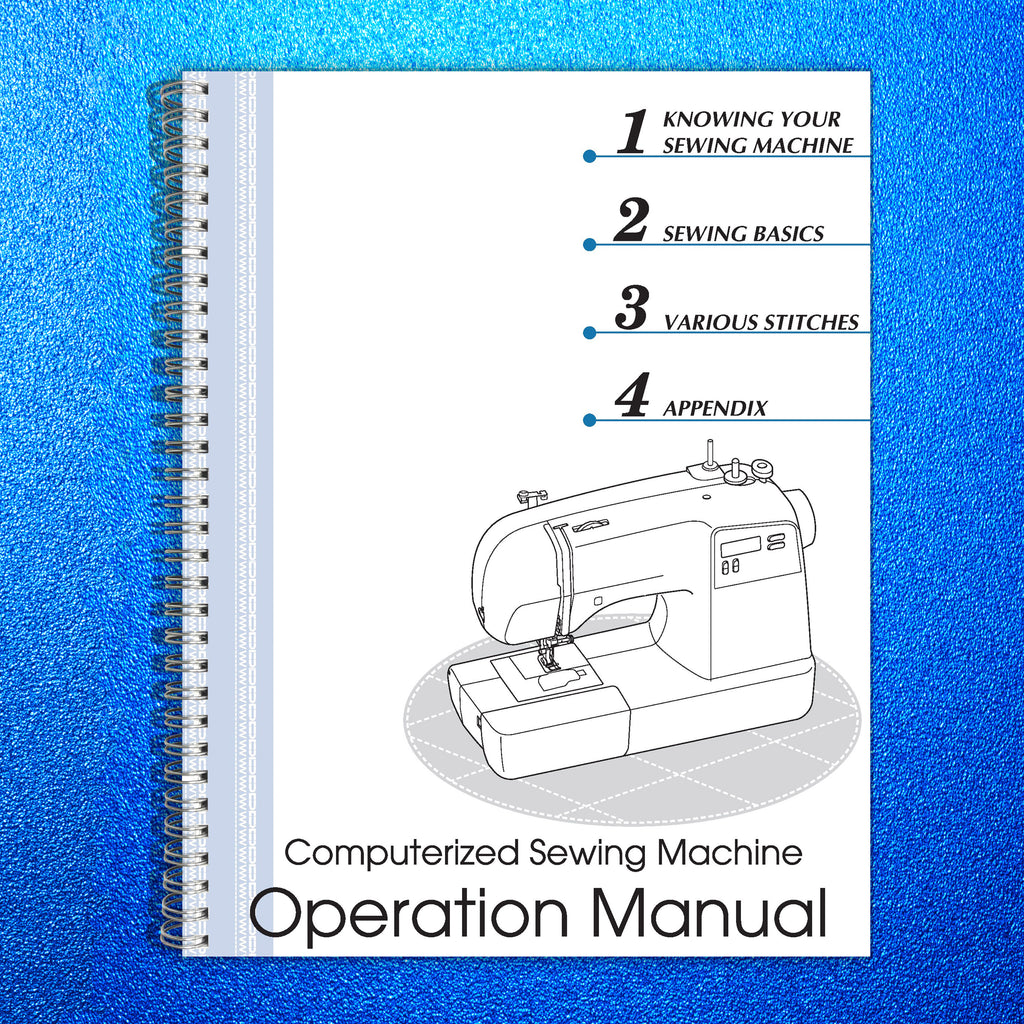 1 KNOWING YOUR SEWING MACHINE

2 SEWING BASICS

3 VARIOUS STITCHES

4 APPENDIX

Computerized Sewing Machine

Operation Manual