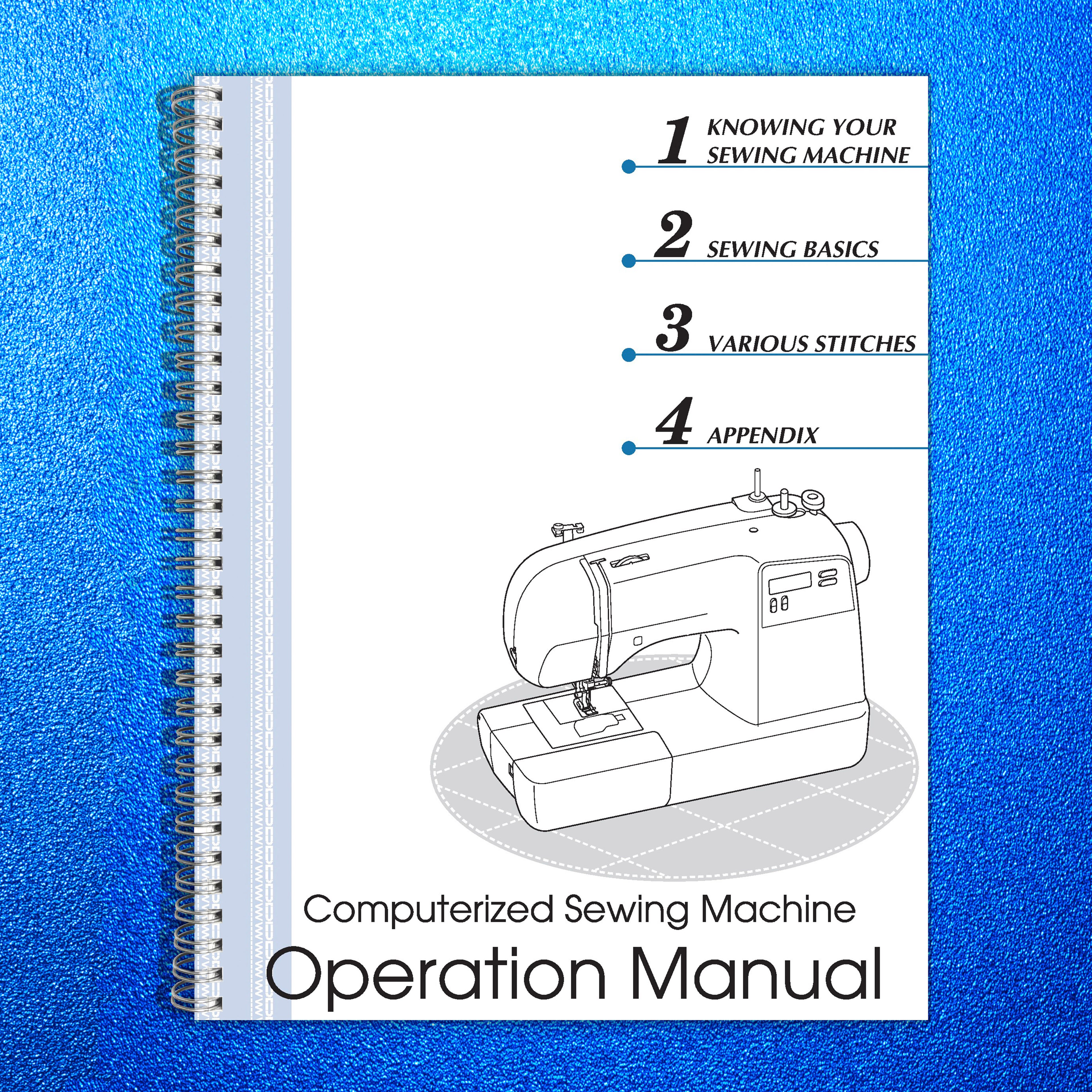 1 KNOWING YOUR SEWING MACHINE

2 SEWING BASICS

3 VARIOUS STITCHES

4 APPENDIX

Computerized Sewing Machine

Operation Manual