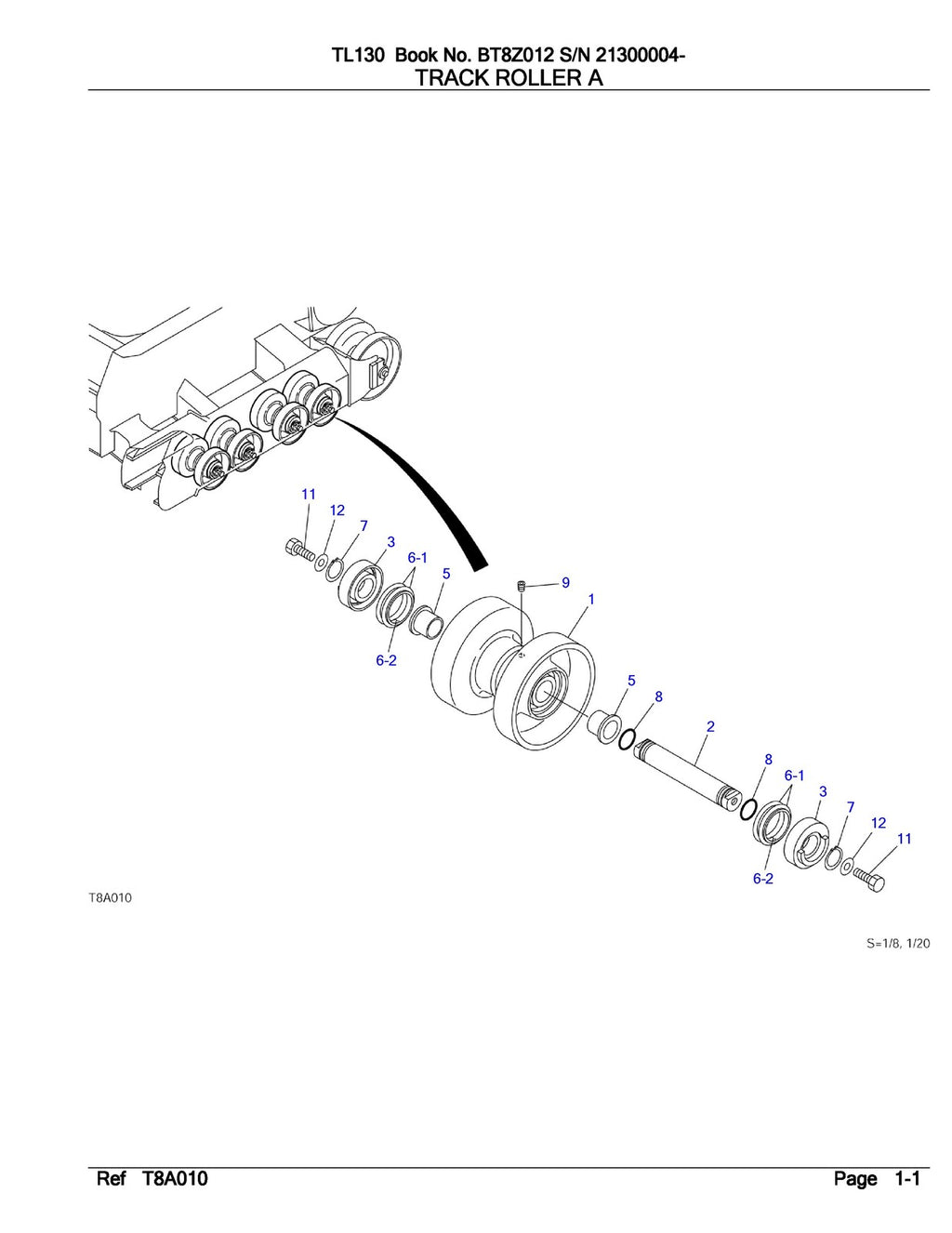 TL130 Book No. BT8Z012 S/N 21300004-
TRACK ROLLER A

11
12
7
3
6-1
5
9
1
6-2
5
8
2
8
6-1
3
7
12
11
6-2

T8A010

S=1/8, 1/20

Ref T8A010

Page 1-1