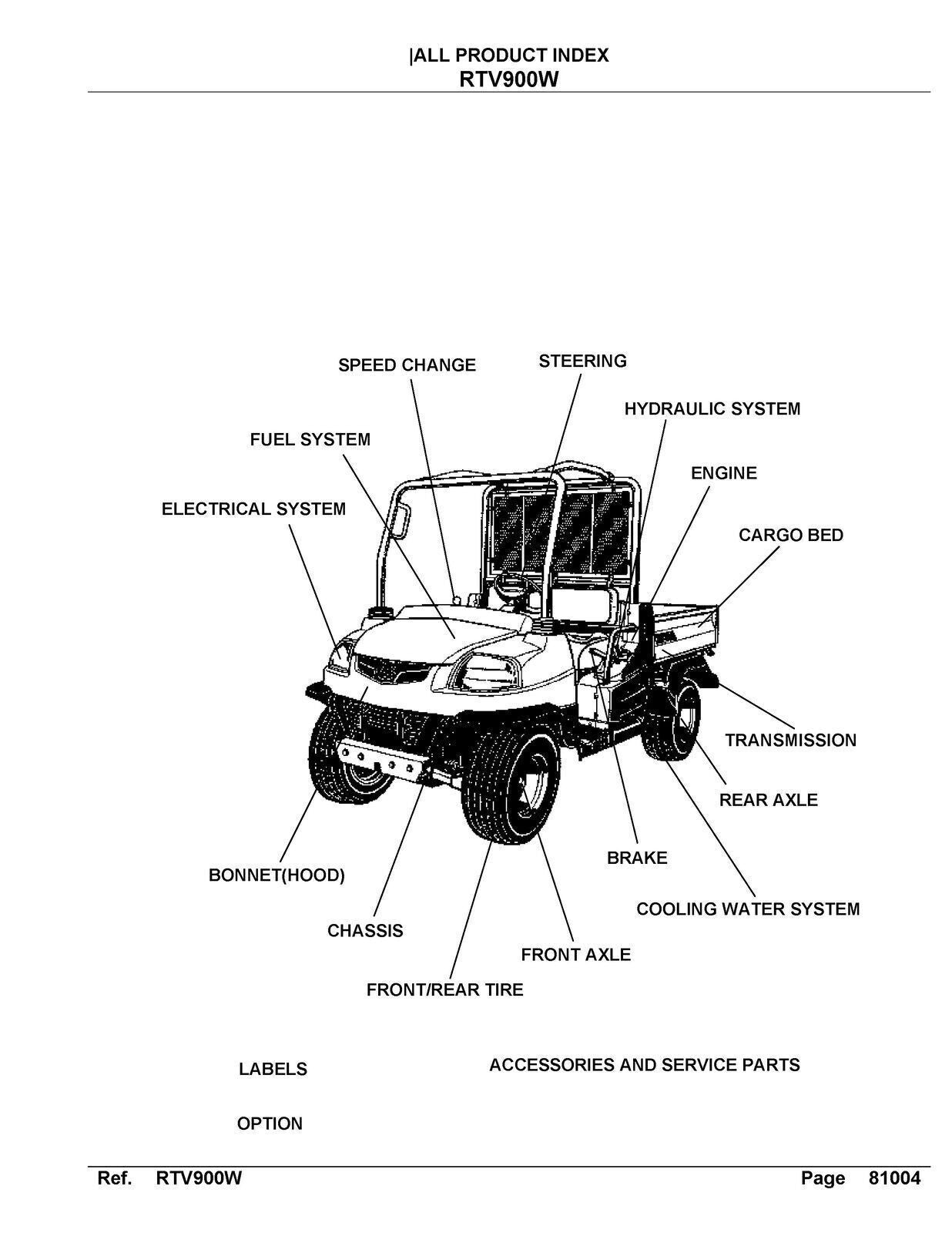 |ALL PRODUCT INDEX
RTV900W

SPEED CHANGE
STEERING
HYDRAULIC SYSTEM
FUEL SYSTEM
ENGINE
ELECTRICAL SYSTEM
CARGO BED
TRANSMISSION
REAR AXLE
BRAKE
BONNET(HOOD)
COOLING WATER SYSTEM
CHASSIS
FRONT AXLE
FRONT/REAR TIRE

LABELS
ACCESSORIES AND SERVICE PARTS

OPTION

Ref. RTV900W Page 81004