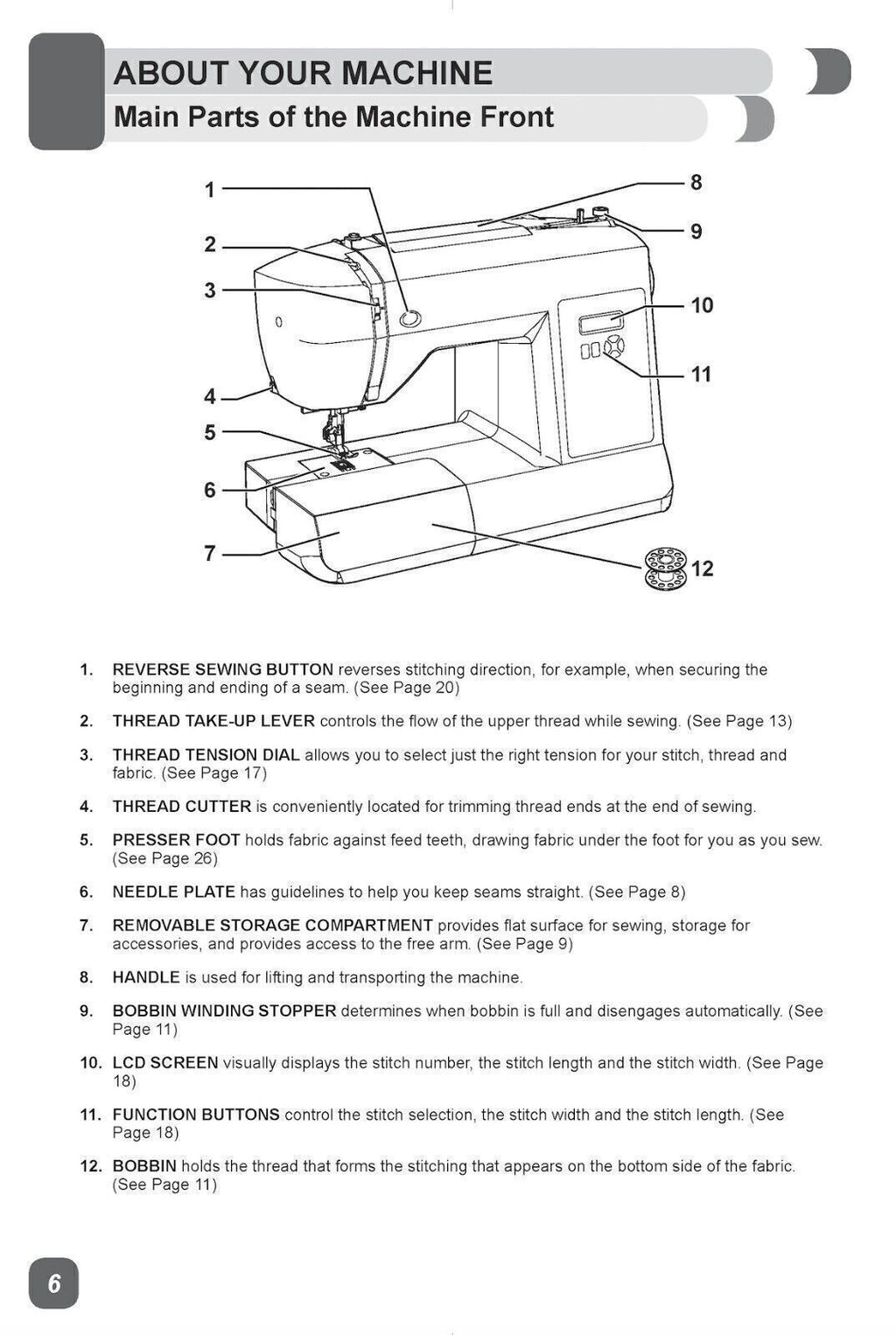 ABOUT YOUR MACHINE
Main Parts of the Machine Front

1
2
3
4
5
6
7
8
9
10
11
12

1. REVERSE SEWING BUTTON reverses stitching direction, for example, when securing the beginning and ending of a seam. (See Page 20)

2. THREAD TAKE-UP LEVER controls the flow of the upper thread while sewing. (See Page 13)

3. THREAD TENSION DIAL allows you to select just the right tension for your stitch, thread and fabric. (See Page 17)

4. THREAD CUTTER is conveniently located for trimming thread ends at the end of sewing.

5. PRESSER FOOT holds fabric against feed teeth, drawing fabric under the foot for you as you sew. (See Page 26)

6. NEEDLE PLATE has guidelines to help you keep seams straight. (See Page 8)

7. REMOVABLE STORAGE COMPARTMENT provides flat surface for sewing, storage for accessories, and provides access to the free arm. (See Page 9)

8. HANDLE is used for lifting and transporting the machine.

9. BOBBIN WINDING STOPPER determines when bobbin is full and disengages automatically. (See Page 11)

10. LCD SCREEN visually displays the stitch number, the stitch length and the stitch width. (See Page 18)

11. FUNCTION BUTTONS control the stitch selection, the stitch width and the stitch length. (See Page 18)

12. BOBBIN holds the thread that forms the stitching that appears on the bottom side of the fabric. (See Page 11)

6