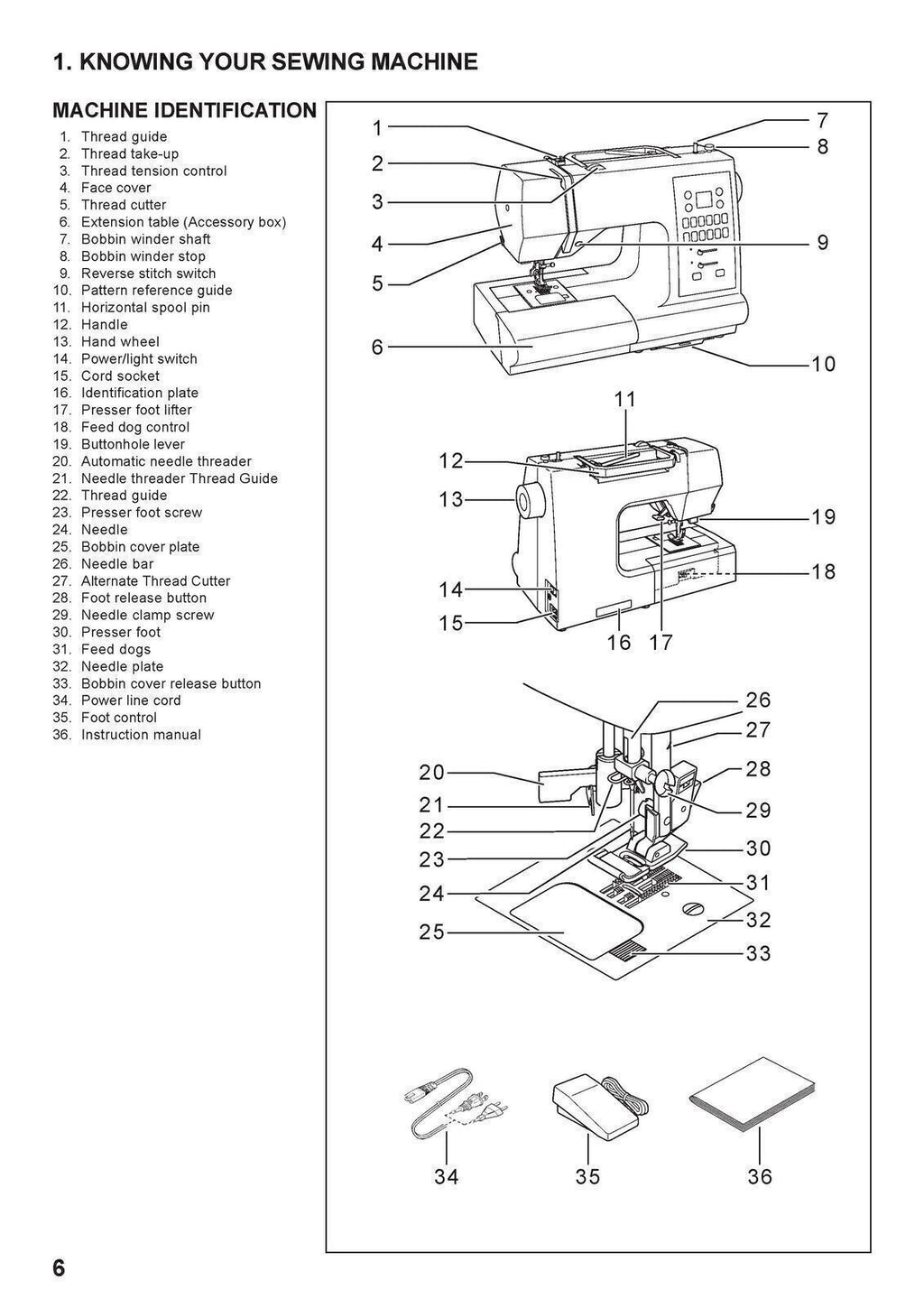 1. KNOWING YOUR SEWING MACHINE

MACHINE IDENTIFICATION

1. Thread guide
2. Thread take-up
3. Thread tension control
4. Face cover
5. Thread cutter
6. Extension table (Accessory box)
7. Bobbin winder shaft
8. Bobbin winder stop
9. Reverse stitch switch
10. Pattern reference guide
11. Horizontal spool pin
12. Handle
13. Hand wheel
14. Power/light switch
15. Cord socket
16. Identification plate
17. Presser foot lifter
18. Feed dog control
19. Buttonhole lever
20. Automatic needle threader
21. Needle threader Thread Guide
22. Thread guide
23. Presser foot screw
24. Needle
25. Bobbin cover plate
26. Needle bar
27. Alternate Thread Cutter
28. Foot release button
29. Needle clamp screw
30. Presser foot
31. Feed dogs
32. Needle plate
33. Bobbin cover release button
34. Power line cord
35. Foot control
36. Instruction manual

1 2 3 4 5 6 7 8 9 10

11 12 13 14 15 16 17 18 19

20 21 22 23 24 25 26 27 28 29 30 31 32 33

34 35 36

6