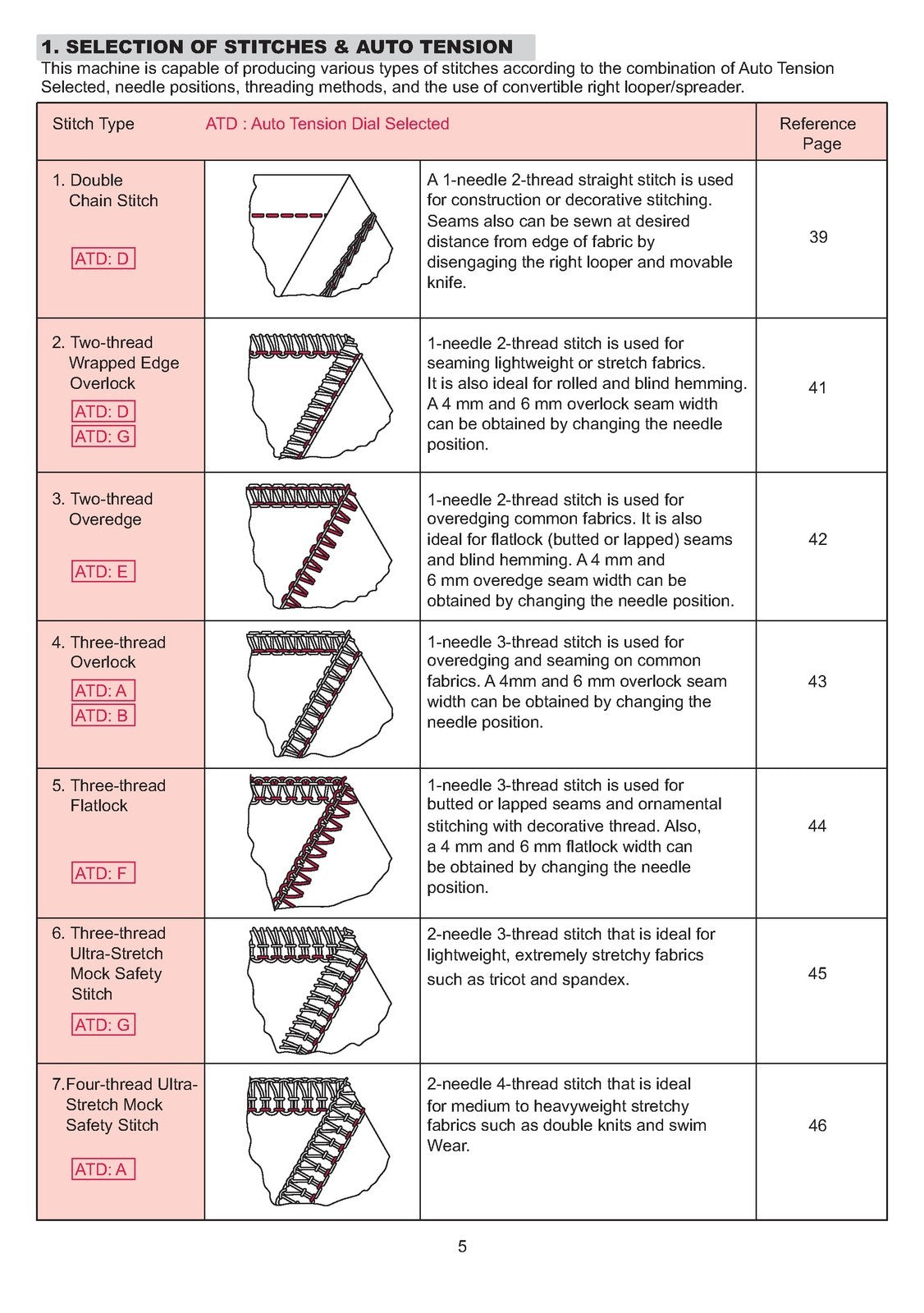 1. SELECTION OF STITCHES & AUTO TENSION

This machine is capable of producing various types of stitches according to the combination of Auto Tension Selected, needle positions, threading methods, and the use of convertible right looper/spreader.

| Stitch Type | ATD : Auto Tension Dial Selected | | Reference Page |
|---|---|---|---|
| 1. Double Chain Stitch ATD: D | | A 1-needle 2-thread straight stitch is used for construction or decorative stitching. Seams also can be sewn at desired distance from edge of fabric by disengaging the right looper and movable knife. | 39 |
| 2. Two-thread Wrapped Edge Overlock ATD: D ATD: G | | 1-needle 2-thread stitch is used for seaming lightweight or stretch fabrics. It is also ideal for rolled and blind hemming. A 4 mm and 6 mm overlock seam width can be obtained by changing the needle position. | 41 |
| 3. Two-thread Overedge ATD: E | | 1-needle 2-thread stitch is used for overedging common fabrics. It is also ideal for flatlock (butted or lapped) seams and blind hemming. A 4 mm and 6 mm overedge seam width can be obtained by changing the needle position. | 42 |
| 4. Three-thread Overlock ATD: A ATD: B | | 1-needle 3-thread stitch is used for overedging and seaming on common fabrics. A 4mm and 6 mm overlock seam width can be obtained by changing the needle position. | 43 |
| 5. Three-thread Flatlock ATD: F | | 1-needle 3-thread stitch is used for butted or lapped seams and ornamental stitching with decorative thread. Also, a 4 mm and 6 mm flatlock width can be obtained by changing the needle position. | 44 |
| 6. Three-thread Ultra-Stretch Mock Safety Stitch ATD: G | | 2-needle 3-thread stitch that is ideal for lightweight, extremely stretchy fabrics such as tricot and spandex. | 45 |
| 7.Four-thread Ultra-Stretch Mock Safety Stitch ATD: A | | 2-needle 4-thread stitch that is ideal for medium to heavyweight stretchy fabrics such as double knits and swim Wear. | 46 |

5