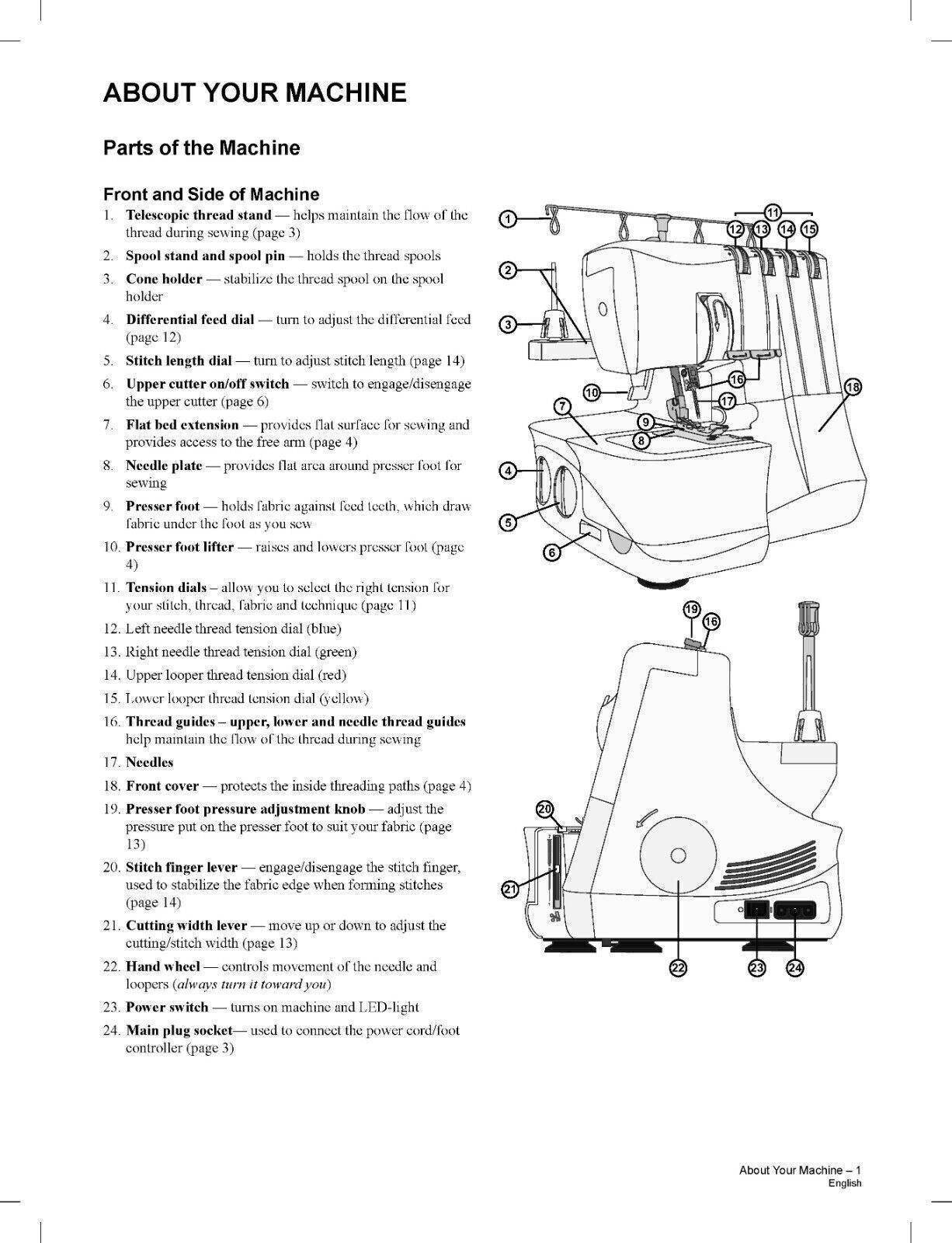 ABOUT YOUR MACHINE

Parts of the Machine

Front and Side of Machine

1. Telescopic thread stand — helps maintain the flow of the thread during sewing (page 3)
2. Spool stand and spool pin — holds the thread spools
3. Cone holder — stabilize the thread spool on the spool holder
4. Differential feed dial — turn to adjust the differential feed (page 12)
5. Stitch length dial — turn to adjust stitch length (page 14)
6. Upper cutter on/off switch — switch to engage/disengage the upper cutter (page 6)
7. Flat bed extension — provides flat surface for sewing and provides access to the free arm (page 4)
8. Needle plate — provides flat area around presser foot for sewing
9. Presser foot — holds fabric against feed teeth, which draw fabric under the foot as you sew
10. Presser foot lifter — raises and lowers presser foot (page 4)
11. Tension dials – allow you to select the right tension for your stitch, thread, fabric and technique (page 11)
12. Left needle thread tension dial (blue)
13. Right needle thread tension dial (green)
14. Upper looper thread tension dial (red)
15. Lower looper thread tension dial (yellow)
16. Thread guides – upper, lower and needle thread guides help maintain the flow of the thread during sewing
17. Needles
18. Front cover — protects the inside threading paths (page 4)
19. Presser foot pressure adjustment knob — adjust the pressure put on the presser foot to suit your fabric (page 13)
20. Stitch finger lever — engage/disengage the stitch finger, used to stabilize the fabric edge when forming stitches (page 14)
21. Cutting width lever — move up or down to adjust the cutting/stitch width (page 13)
22. Hand wheel — controls movement of the needle and loopers (always turn it toward you)
23. Power switch — turns on machine and LED-light
24. Main plug socket— used to connect the power cord/foot controller (page 3)

1 2 3 4 5 6 7 8 9 10 11 12 13 14 15 16 17 18 19 16 20 21 22 23 24

About Your Machine – 1
English