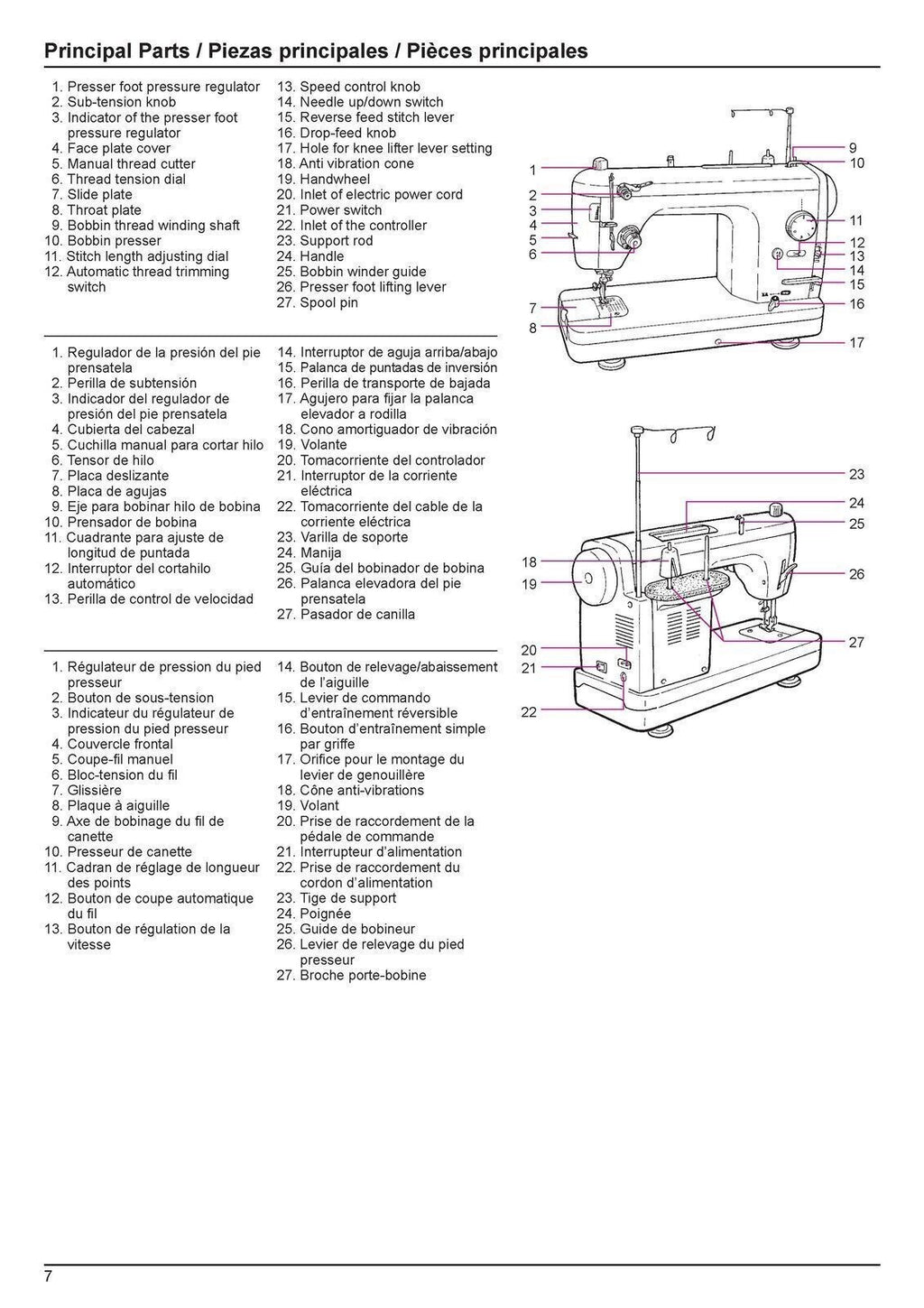 Principal Parts / Piezas principales / Pièces principales

1. Presser foot pressure regulator
2. Sub-tension knob
3. Indicator of the presser foot pressure regulator
4. Face plate cover
5. Manual thread cutter
6. Thread tension dial
7. Slide plate
8. Throat plate
9. Bobbin thread winding shaft
10. Bobbin presser
11. Stitch length adjusting dial
12. Automatic thread trimming switch

13. Speed control knob
14. Needle up/down switch
15. Reverse feed stitch lever
16. Drop-feed knob
17. Hole for knee lifter lever setting
18. Anti vibration cone
19. Handwheel
20. Inlet of electric power cord
21. Power switch
22. Inlet of the controller
23. Support rod
24. Handle
25. Bobbin winder guide
26. Presser foot lifting lever
27. Spool pin

1. Regulador de la presión del pie prensatela
2. Perilla de subtensión
3. Indicador del regulador de presión del pie prensatela
4. Cubierta del cabezal
5. Cuchilla manual para cortar hilo
6. Tensor de hilo
7. Placa deslizante
8. Placa de agujas
9. Eje para bobinar hilo de bobina
10. Prensador de bobina
11. Cuadrante para ajuste de longitud de puntada
12. Interruptor del cortahilo automático
13. Perilla de control de velocidad

14. Interruptor de aguja arriba/abajo
15. Palanca de puntadas de inversión
16. Perilla de transporte de bajada
17. Agujero para fijar la palanca elevador a rodilla
18. Cono amortiguador de vibración
19. Volante
20. Tomacorriente del controlador
21. Interruptor de la corriente eléctrica
22. Tomacorriente del cable de la corriente eléctrica
23. Varilla de soporte
24. Manija
25. Guía del bobinador de bobina
26. Palanca elevadora del pie prensatela
27. Pasador de canilla

1. Régulateur de pression du pied presseur
2. Bouton de sous-tension
3. Indicateur du régulateur de pression du pied presseur
4. Couvercle frontal
5. Coupe-fil manuel
6. Bloc-tension du fil
7. Glissière
8. Plaque à aiguille
9. Axe de bobinage du fil de canette
10. Presseur de canette
11. Cadran de réglage de longueur des points
12. Bouton de coupe automatique du fil
13. Bouton de régulation de la vitesse

14. Bouton de relevage/abaissement de l'aiguille
15. Levier de commando d'entraînement réversible
16. Bouton d'entraînement simple par griffe
17. Orifice pour le montage du levier de genouillère
18. Cône anti-vibrations
19. Volant
20. Prise de raccordement de la pédale de commande
21. Interrupteur d'alimentation
22. Prise de raccordement du cordon d'alimentation
23. Tige de support
24. Poignée
25. Guide de bobineur
26. Levier de relevage du pied presseur
27. Broche porte-bobine

1 2 3 4 5 6 7 8 9 10 11 12 13 14 15 16 17

18 19 20 21 22 23 24 25 26 27

7