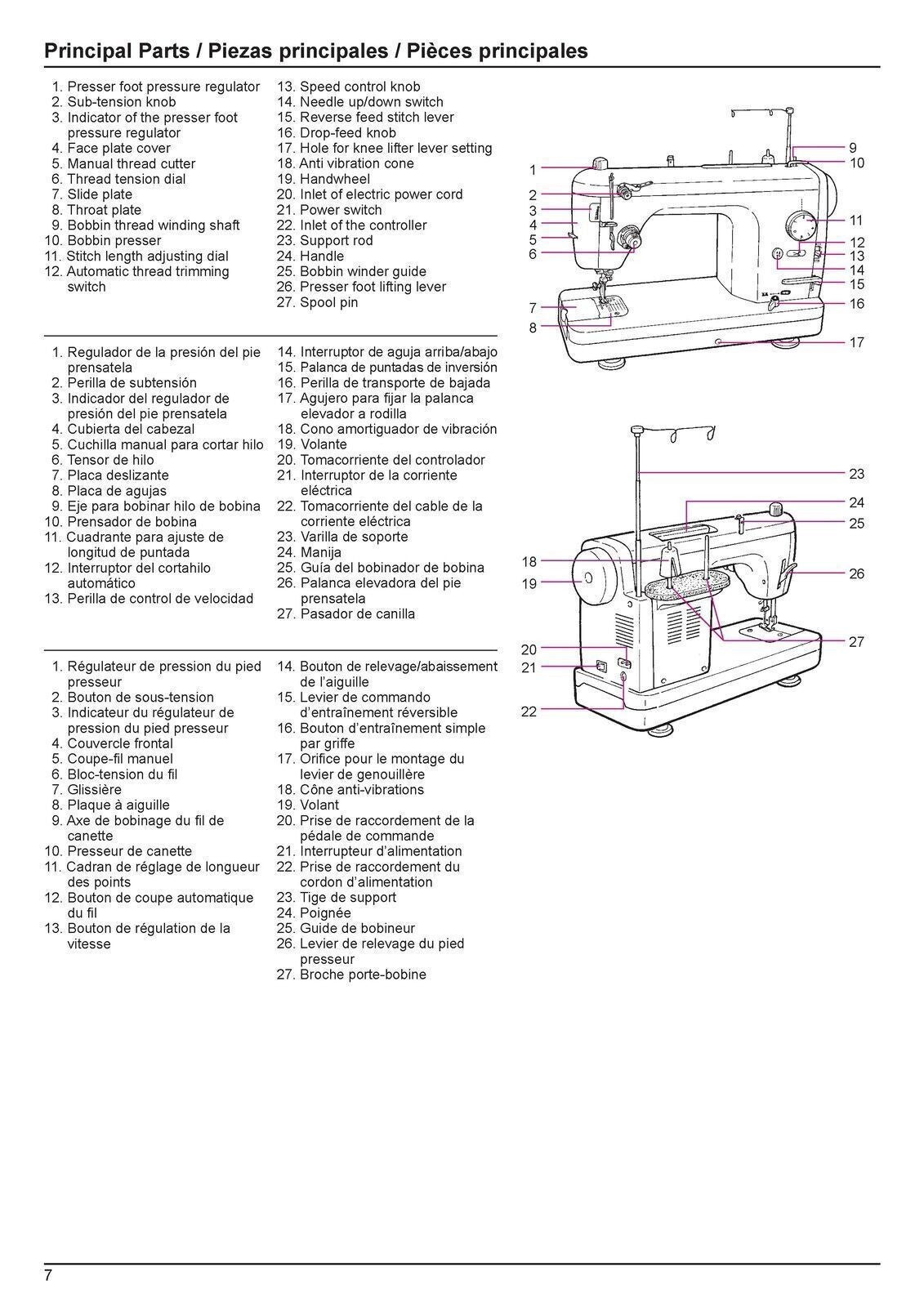 Principal Parts / Piezas principales / Pièces principales

1. Presser foot pressure regulator
2. Sub-tension knob
3. Indicator of the presser foot pressure regulator
4. Face plate cover
5. Manual thread cutter
6. Thread tension dial
7. Slide plate
8. Throat plate
9. Bobbin thread winding shaft
10. Bobbin presser
11. Stitch length adjusting dial
12. Automatic thread trimming switch
13. Speed control knob
14. Needle up/down switch
15. Reverse feed stitch lever
16. Drop-feed knob
17. Hole for knee lifter lever setting
18. Anti vibration cone
19. Handwheel
20. Inlet of electric power cord
21. Power switch
22. Inlet of the controller
23. Support rod
24. Handle
25. Bobbin winder guide
26. Presser foot lifting lever
27. Spool pin

1. Regulador de la presión del pie prensatela
2. Perilla de subtensión
3. Indicador del regulador de presión del pie prensatela
4. Cubierta del cabezal
5. Cuchilla manual para cortar hilo
6. Tensor de hilo
7. Placa deslizante
8. Placa de agujas
9. Eje para bobinar hilo de bobina
10. Prensador de bobina
11. Cuadrante para ajuste de longitud de puntada
12. Interruptor del cortahilo automático
13. Perilla de control de velocidad
14. Interruptor de aguja arriba/abajo
15. Palanca de puntadas de inversión
16. Perilla de transporte de bajada
17. Agujero para fijar la palanca elevador a rodilla
18. Cono amortiguador de vibración
19. Volante
20. Tomacorriente del controlador
21. Interruptor de la corriente eléctrica
22. Tomacorriente del cable de la corriente eléctrica
23. Varilla de soporte
24. Manija
25. Guía del bobinador de bobina
26. Palanca elevadora del pie prensatela
27. Pasador de canilla

1. Régulateur de pression du pied presseur
2. Bouton de sous-tension
3. Indicateur du régulateur de pression du pied presseur
4. Couvercle frontal
5. Coupe-fil manuel
6. Bloc-tension du fil
7. Glissière
8. Plaque à aiguille
9. Axe de bobinage du fil de canette
10. Presseur de canette
11. Cadran de réglage de longueur des points
12. Bouton de coupe automatique du fil
13. Bouton de régulation de la vitesse
14. Bouton de relevage/abaissement de l'aiguille
15. Levier de commando d'entraînement réversible
16. Bouton d'entraînement simple par griffe
17. Orifice pour le montage du levier de genouillère
18. Cône anti-vibrations
19. Volant
20. Prise de raccordement de la pédale de commande
21. Interrupteur d'alimentation
22. Prise de raccordement du cordon d'alimentation
23. Tige de support
24. Poignée
25. Guide de bobineur
26. Levier de relevage du pied presseur
27. Broche porte-bobine

1 2 3 4 5 6 7 8 9 10 11 12 13 14 15 16 17

18 19 20 21 22 23 24 25 26 27

7