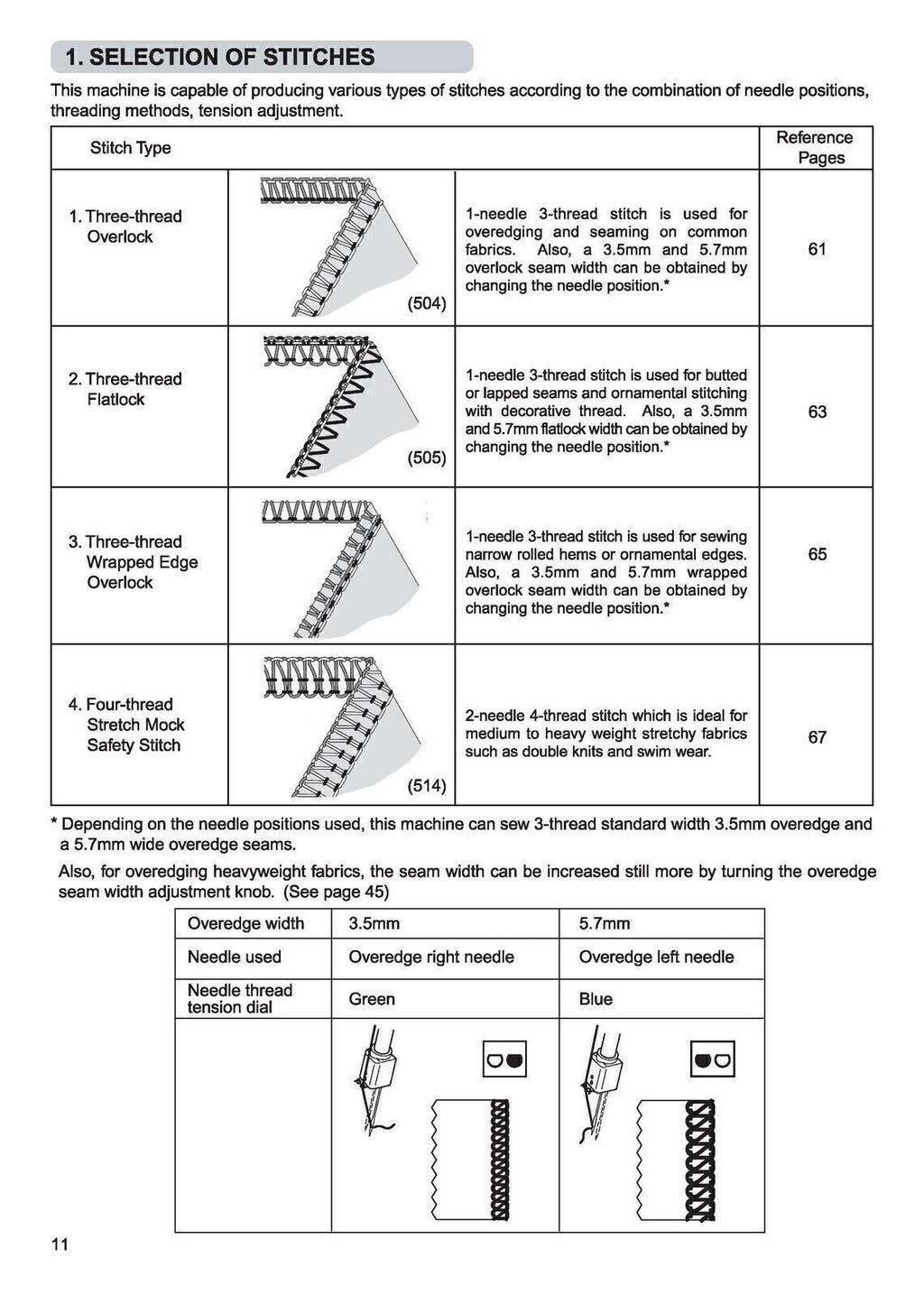 1. SELECTION OF STITCHES

This machine is capable of producing various types of stitches according to the combination of needle positions, threading methods, tension adjustment.

| Stitch Type | | | Reference Pages |
|---|---|---|---|
| 1. Three-thread Overlock | (504) | 1-needle 3-thread stitch is used for overedging and seaming on common fabrics. Also, a 3.5mm and 5.7mm overlock seam width can be obtained by changing the needle position.* | 61 |
| 2. Three-thread Flatlock | (505) | 1-needle 3-thread stitch is used for butted or lapped seams and ornamental stitching with decorative thread. Also, a 3.5mm and 5.7mm flatlock width can be obtained by changing the needle position.* | 63 |
| 3. Three-thread Wrapped Edge Overlock | | 1-needle 3-thread stitch is used for sewing narrow rolled hems or ornamental edges. Also, a 3.5mm and 5.7mm wrapped overlock seam width can be obtained by changing the needle position.* | 65 |
| 4. Four-thread Stretch Mock Safety Stitch | (514) | 2-needle 4-thread stitch which is ideal for medium to heavy weight stretchy fabrics such as double knits and swim wear. | 67 |

* Depending on the needle positions used, this machine can sew 3-thread standard width 3.5mm overedge and a 5.7mm wide overedge seams.

Also, for overedging heavyweight fabrics, the seam width can be increased still more by turning the overedge seam width adjustment knob. (See page 45)

| Overedge width | 3.5mm | 5.7mm |
|---|---|---|
| Needle used | Overedge right needle | Overedge left needle |
| Needle thread tension dial | Green | Blue |
| | | |

11