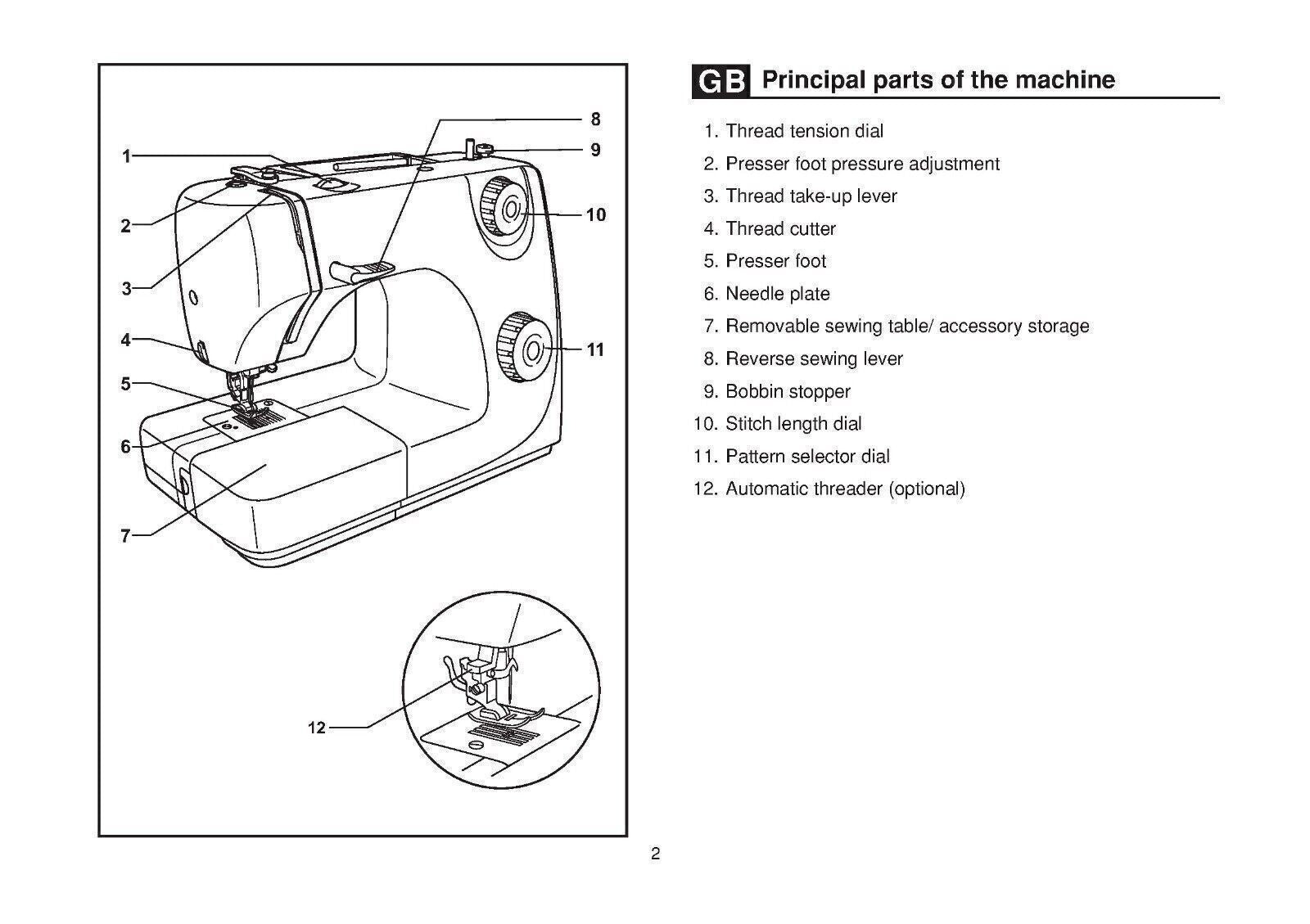 1
2
3
4
5
6
7
8
9
10
11
12

GB Principal parts of the machine

1. Thread tension dial
2. Presser foot pressure adjustment
3. Thread take-up lever
4. Thread cutter
5. Presser foot
6. Needle plate
7. Removable sewing table/ accessory storage
8. Reverse sewing lever
9. Bobbin stopper
10. Stitch length dial
11. Pattern selector dial
12. Automatic threader (optional)

2