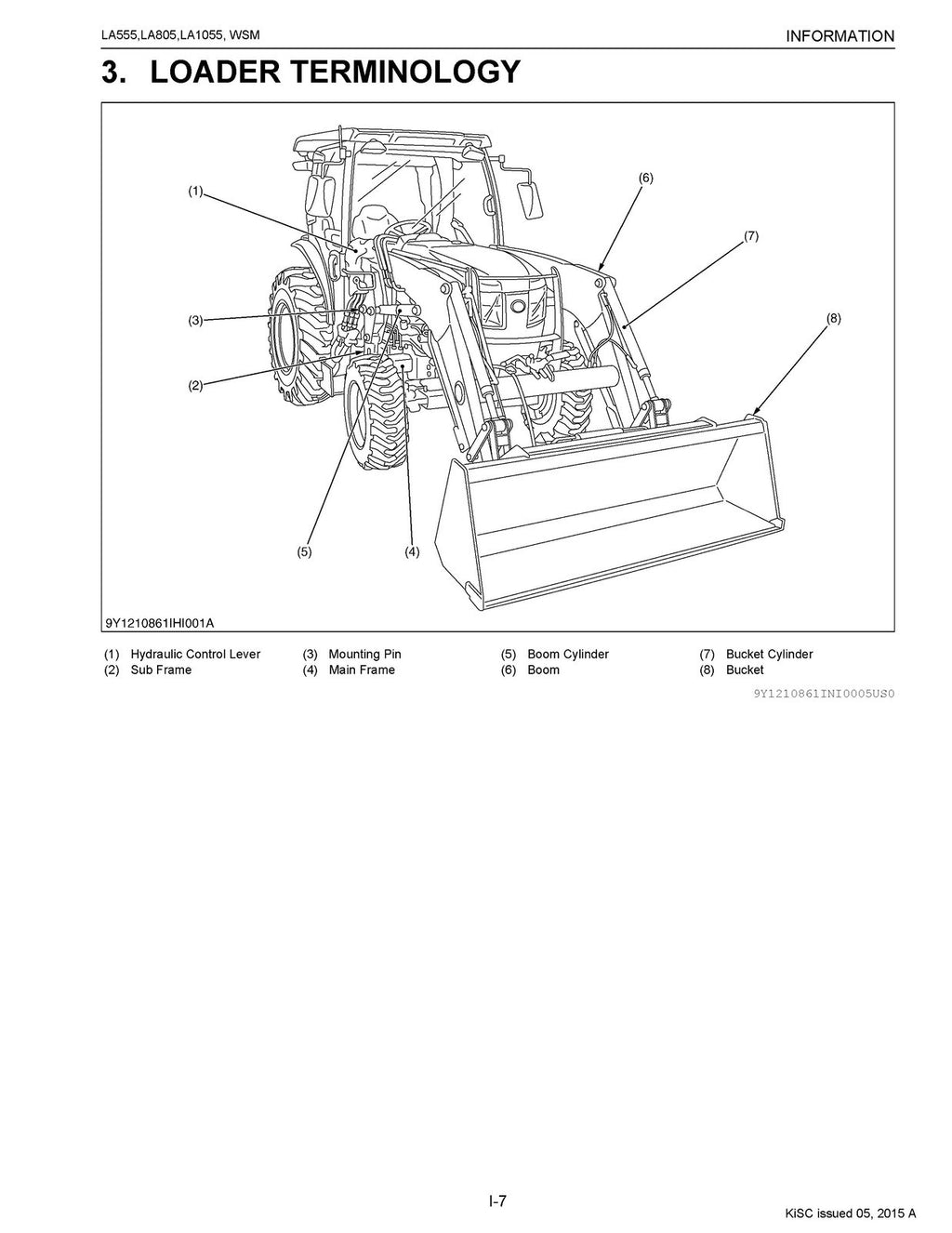 LA555,LA805,LA1055, WSM

INFORMATION

3. LOADER TERMINOLOGY

(1)
(6)
(7)
(3)
(8)
(2)
(5)
(4)

9Y1210861IHI001A

(1) Hydraulic Control Lever
(2) Sub Frame
(3) Mounting Pin
(4) Main Frame
(5) Boom Cylinder
(6) Boom
(7) Bucket Cylinder
(8) Bucket

9Y1210861INI0005US0

I-7

KiSC issued 05, 2015 A