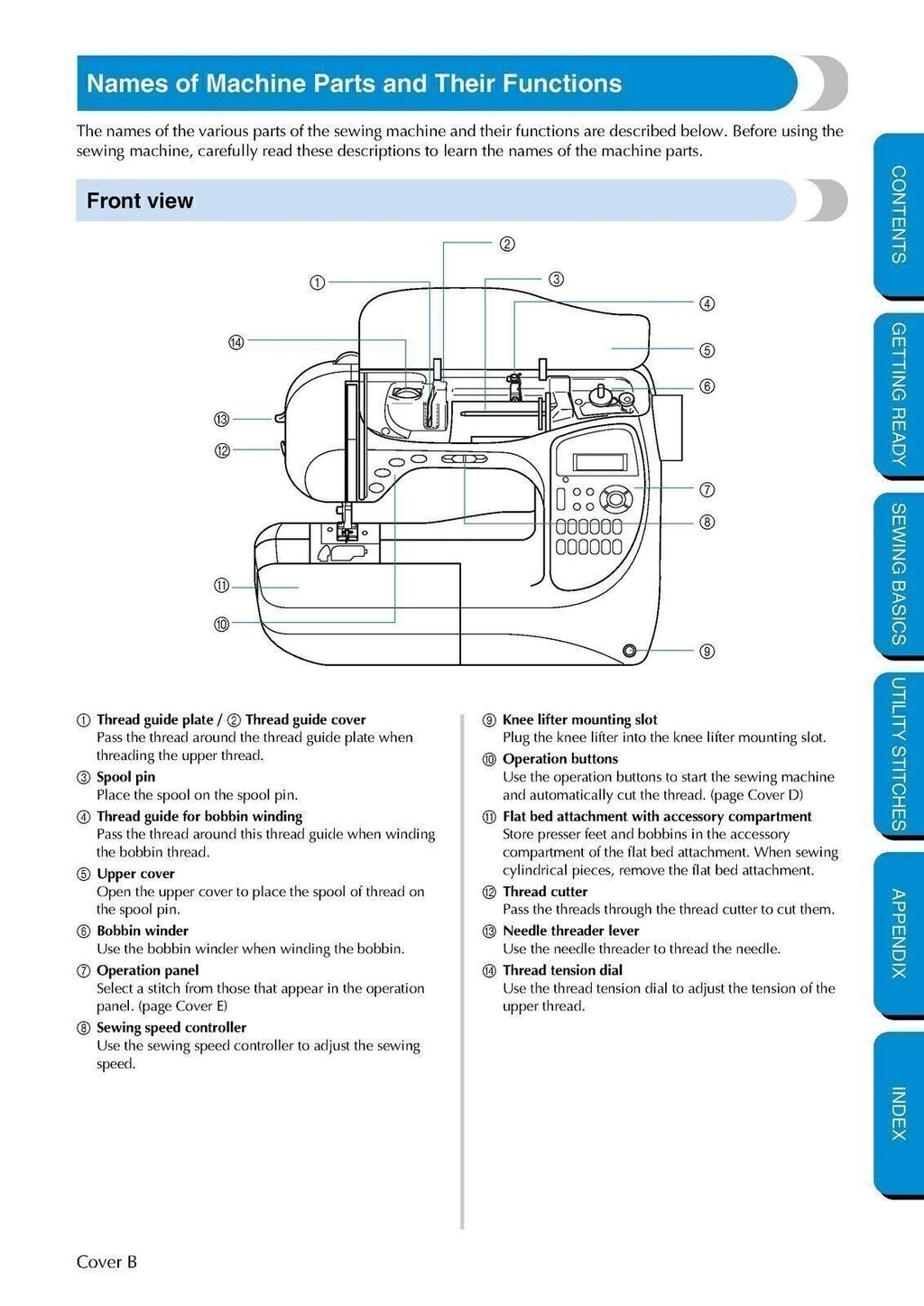 Names of Machine Parts and Their Functions

The names of the various parts of the sewing machine and their functions are described below. Before using the sewing machine, carefully read these descriptions to learn the names of the machine parts.

Front view

②
①
③
④
⑭
⑤
⑥
⑬
⑫
⑦
⑧
⑪
⑩
⑨

① Thread guide plate / ② Thread guide cover
Pass the thread around the thread guide plate when threading the upper thread.

③ Spool pin
Place the spool on the spool pin.

④ Thread guide for bobbin winding
Pass the thread around this thread guide when winding the bobbin thread.

⑤ Upper cover
Open the upper cover to place the spool of thread on the spool pin.

⑥ Bobbin winder
Use the bobbin winder when winding the bobbin.

⑦ Operation panel
Select a stitch from those that appear in the operation panel. (page Cover E)

⑧ Sewing speed controller
Use the sewing speed controller to adjust the sewing speed.

⑨ Knee lifter mounting slot
Plug the knee lifter into the knee lifter mounting slot.

⑩ Operation buttons
Use the operation buttons to start the sewing machine and automatically cut the thread. (page Cover D)

⑪ Flat bed attachment with accessory compartment
Store presser feet and bobbins in the accessory compartment of the flat bed attachment. When sewing cylindrical pieces, remove the flat bed attachment.

⑫ Thread cutter
Pass the threads through the thread cutter to cut them.

⑬ Needle threader lever
Use the needle threader to thread the needle.

⑭ Thread tension dial
Use the thread tension dial to adjust the tension of the upper thread.

Cover B

CONTENTS
GETTING READY
SEWING BASICS
UTILITY STITCHES
APPENDIX
INDEX