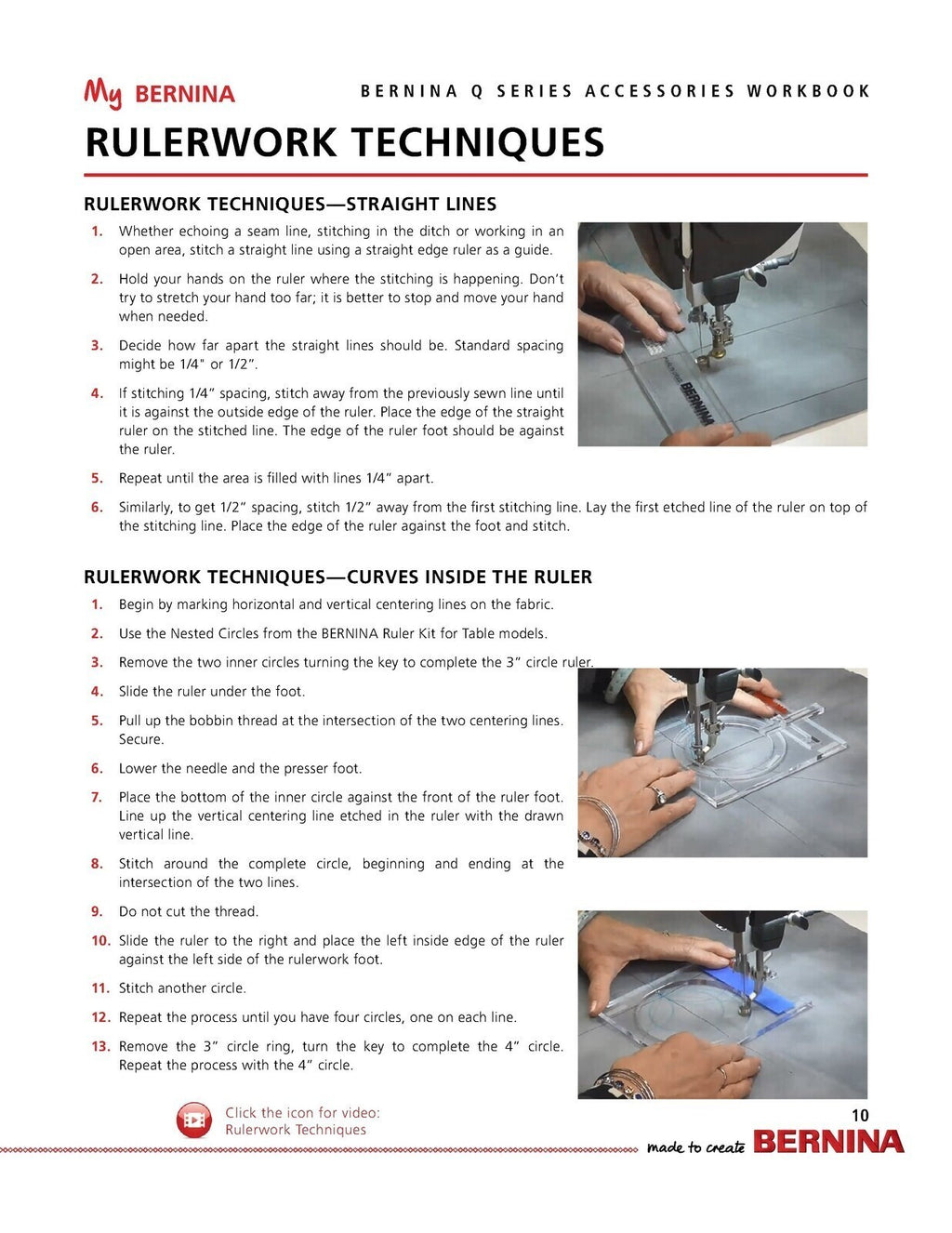 My BERNINA

BERNINA Q SERIES ACCESSORIES WORKBOOK

RULERWORK TECHNIQUES

RULERWORK TECHNIQUES—STRAIGHT LINES

1. Whether echoing a seam line, stitching in the ditch or working in an open area, stitch a straight line using a straight edge ruler as a guide.

2. Hold your hands on the ruler where the stitching is happening. Don't try to stretch your hand too far; it is better to stop and move your hand when needed.

3. Decide how far apart the straight lines should be. Standard spacing might be 1/4" or 1/2".

4. If stitching 1/4" spacing, stitch away from the previously sewn line until it is against the outside edge of the ruler. Place the edge of the straight ruler on the stitched line. The edge of the ruler foot should be against the ruler.

5. Repeat until the area is filled with lines 1/4" apart.

6. Similarly, to get 1/2" spacing, stitch 1/2" away from the first stitching line. Lay the first etched line of the ruler on top of the stitching line. Place the edge of the ruler against the foot and stitch.

BERNINA

RULERWORK TECHNIQUES—CURVES INSIDE THE RULER

1. Begin by marking horizontal and vertical centering lines on the fabric.

2. Use the Nested Circles from the BERNINA Ruler Kit for Table models.

3. Remove the two inner circles turning the key to complete the 3" circle ruler.

4. Slide the ruler under the foot.

5. Pull up the bobbin thread at the intersection of the two centering lines. Secure.

6. Lower the needle and the presser foot.

7. Place the bottom of the inner circle against the front of the ruler foot. Line up the vertical centering line etched in the ruler with the drawn vertical line.

8. Stitch around the complete circle, beginning and ending at the intersection of the two lines.

9. Do not cut the thread.

10. Slide the ruler to the right and place the left inside edge of the ruler against the left side of the rulerwork foot.

11. Stitch another circle.

12. Repeat the process until you have four circles, one on each line.

13. Remove the 3" circle ring, turn the key to complete the 4" circle. Repeat the process with the 4" circle.

Click the icon for video:
Rulerwork Techniques

10

made to create BERNINA