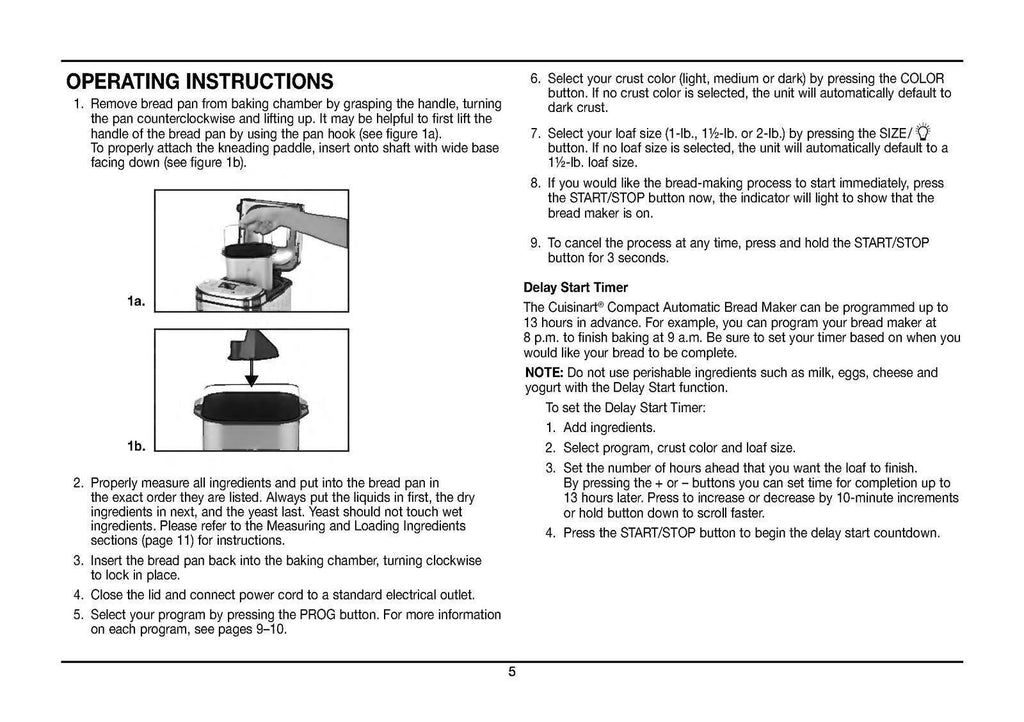 OPERATING INSTRUCTIONS

1. Remove bread pan from baking chamber by grasping the handle, turning the pan counterclockwise and lifting up. It may be helpful to first lift the handle of the bread pan by using the pan hook (see figure 1a).
To properly attach the kneading paddle, insert onto shaft with wide base facing down (see figure 1b).

1a.

1b.

2. Properly measure all ingredients and put into the bread pan in the exact order they are listed. Always put the liquids in first, the dry ingredients in next, and the yeast last. Yeast should not touch wet ingredients. Please refer to the Measuring and Loading Ingredients sections (page 11) for instructions.

3. Insert the bread pan back into the baking chamber, turning clockwise to lock in place.

4. Close the lid and connect power cord to a standard electrical outlet.

5. Select your program by pressing the PROG button. For more information on each program, see pages 9–10.

6. Select your crust color (light, medium or dark) by pressing the COLOR button. If no crust color is selected, the unit will automatically default to dark crust.

7. Select your loaf size (1-lb., 1½-lb. or 2-lb.) by pressing the SIZE/ button. If no loaf size is selected, the unit will automatically default to a 1½-lb. loaf size.

8. If you would like the bread-making process to start immediately, press the START/STOP button now, the indicator will light to show that the bread maker is on.

9. To cancel the process at any time, press and hold the START/STOP button for 3 seconds.

Delay Start Timer

The Cuisinart® Compact Automatic Bread Maker can be programmed up to 13 hours in advance. For example, you can program your bread maker at 8 p.m. to finish baking at 9 a.m. Be sure to set your timer based on when you would like your bread to be complete.

NOTE: Do not use perishable ingredients such as milk, eggs, cheese and yogurt with the Delay Start function.

To set the Delay Start Timer:

1. Add ingredients.

2. Select program, crust color and loaf size.

3. Set the number of hours ahead that you want the loaf to finish. By pressing the + or – buttons you can set time for completion up to 13 hours later. Press to increase or decrease by 10-minute increments or hold button down to scroll faster.

4. Press the START/STOP button to begin the delay start countdown.

5