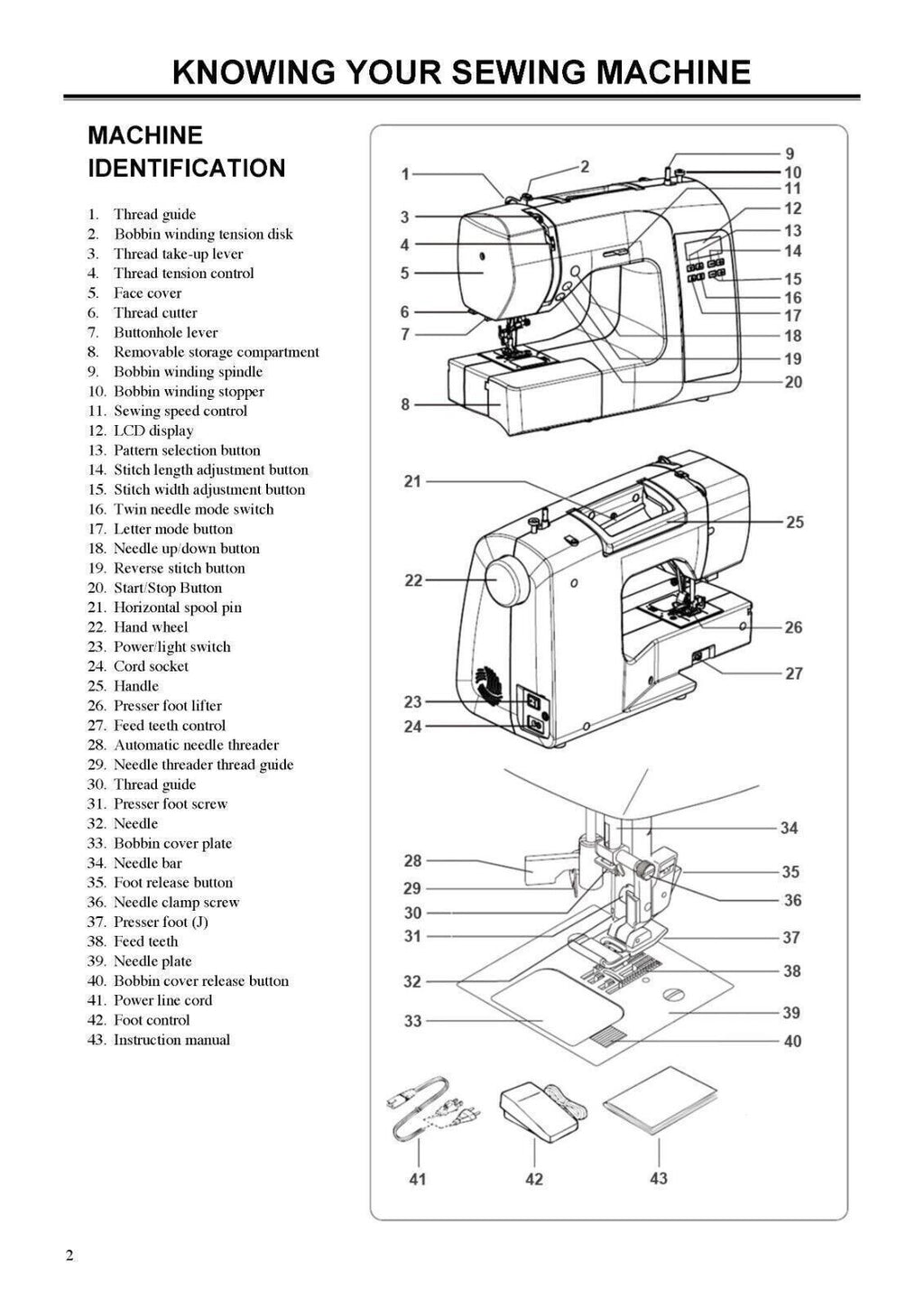 KNOWING YOUR SEWING MACHINE

MACHINE IDENTIFICATION

1. Thread guide
2. Bobbin winding tension disk
3. Thread take-up lever
4. Thread tension control
5. Face cover
6. Thread cutter
7. Buttonhole lever
8. Removable storage compartment
9. Bobbin winding spindle
10. Bobbin winding stopper
11. Sewing speed control
12. LCD display
13. Pattern selection button
14. Stitch length adjustment button
15. Stitch width adjustment button
16. Twin needle mode switch
17. Letter mode button
18. Needle up/down button
19. Reverse stitch button
20. Start/Stop Button
21. Horizontal spool pin
22. Hand wheel
23. Power/light switch
24. Cord socket
25. Handle
26. Presser foot lifter
27. Feed teeth control
28. Automatic needle threader
29. Needle threader thread guide
30. Thread guide
31. Presser foot screw
32. Needle
33. Bobbin cover plate
34. Needle bar
35. Foot release button
36. Needle clamp screw
37. Presser foot (J)
38. Feed teeth
39. Needle plate
40. Bobbin cover release button
41. Power line cord
42. Foot control
43. Instruction manual

1 2 3 4 5 6 7 8 9 10 11 12 13 14 15 16 17 18 19 20
21 22 23 24 25 26 27
28 29 30 31 32 33 34 35 36 37 38 39 40
41 42 43

2