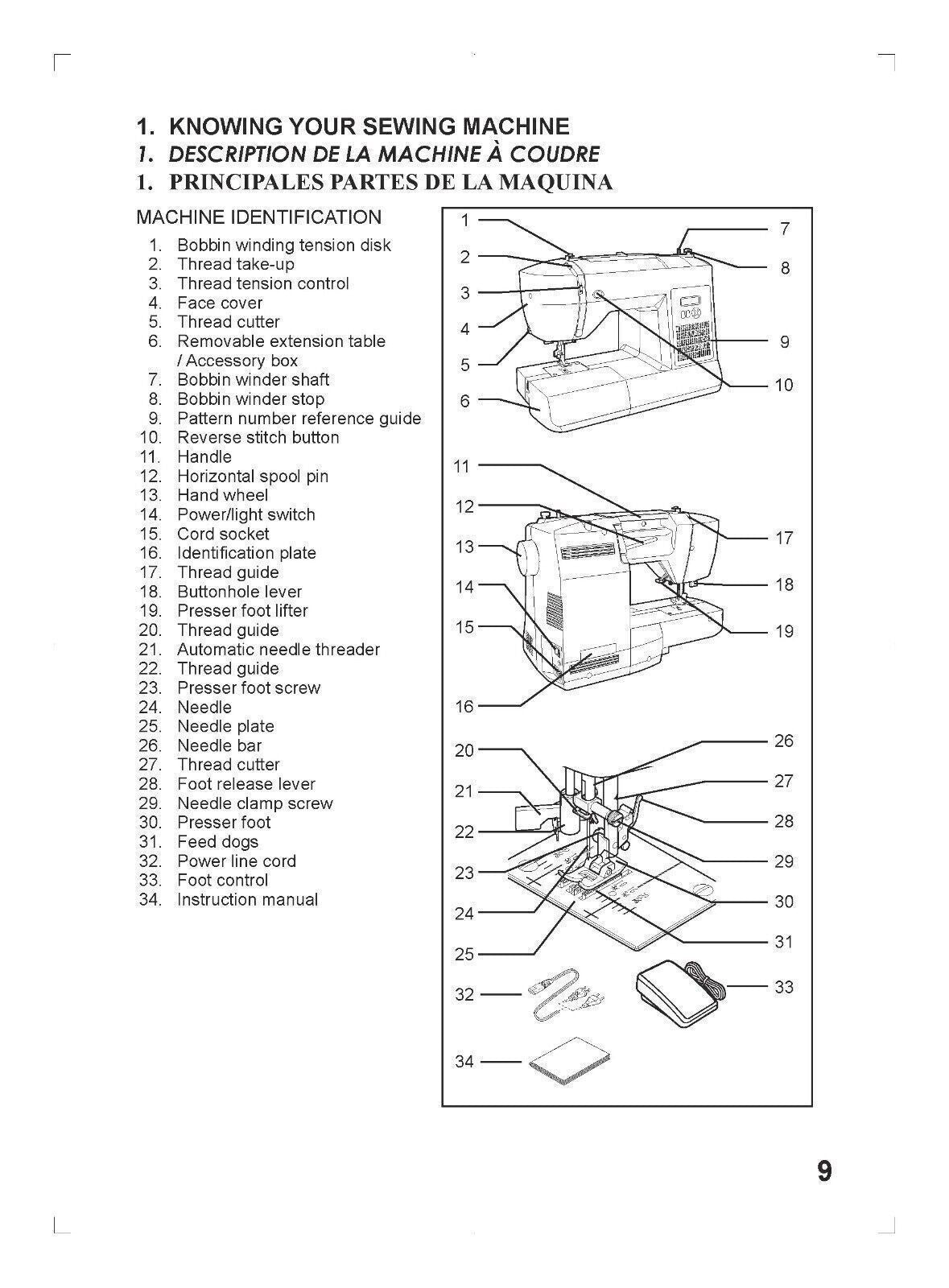 1. KNOWING YOUR SEWING MACHINE

1. DESCRIPTION DE LA MACHINE À COUDRE

1. PRINCIPALES PARTES DE LA MAQUINA

MACHINE IDENTIFICATION

1. Bobbin winding tension disk
2. Thread take-up
3. Thread tension control
4. Face cover
5. Thread cutter
6. Removable extension table / Accessory box
7. Bobbin winder shaft
8. Bobbin winder stop
9. Pattern number reference guide
10. Reverse stitch button
11. Handle
12. Horizontal spool pin
13. Hand wheel
14. Power/light switch
15. Cord socket
16. Identification plate
17. Thread guide
18. Buttonhole lever
19. Presser foot lifter
20. Thread guide
21. Automatic needle threader
22. Thread guide
23. Presser foot screw
24. Needle
25. Needle plate
26. Needle bar
27. Thread cutter
28. Foot release lever
29. Needle clamp screw
30. Presser foot
31. Feed dogs
32. Power line cord
33. Foot control
34. Instruction manual

1 2 3 4 5 6 7 8 9 10 11 12 13 14 15 16 17 18 19 20 21 22 23 24 25 26 27 28 29 30 31 32 33 34

9