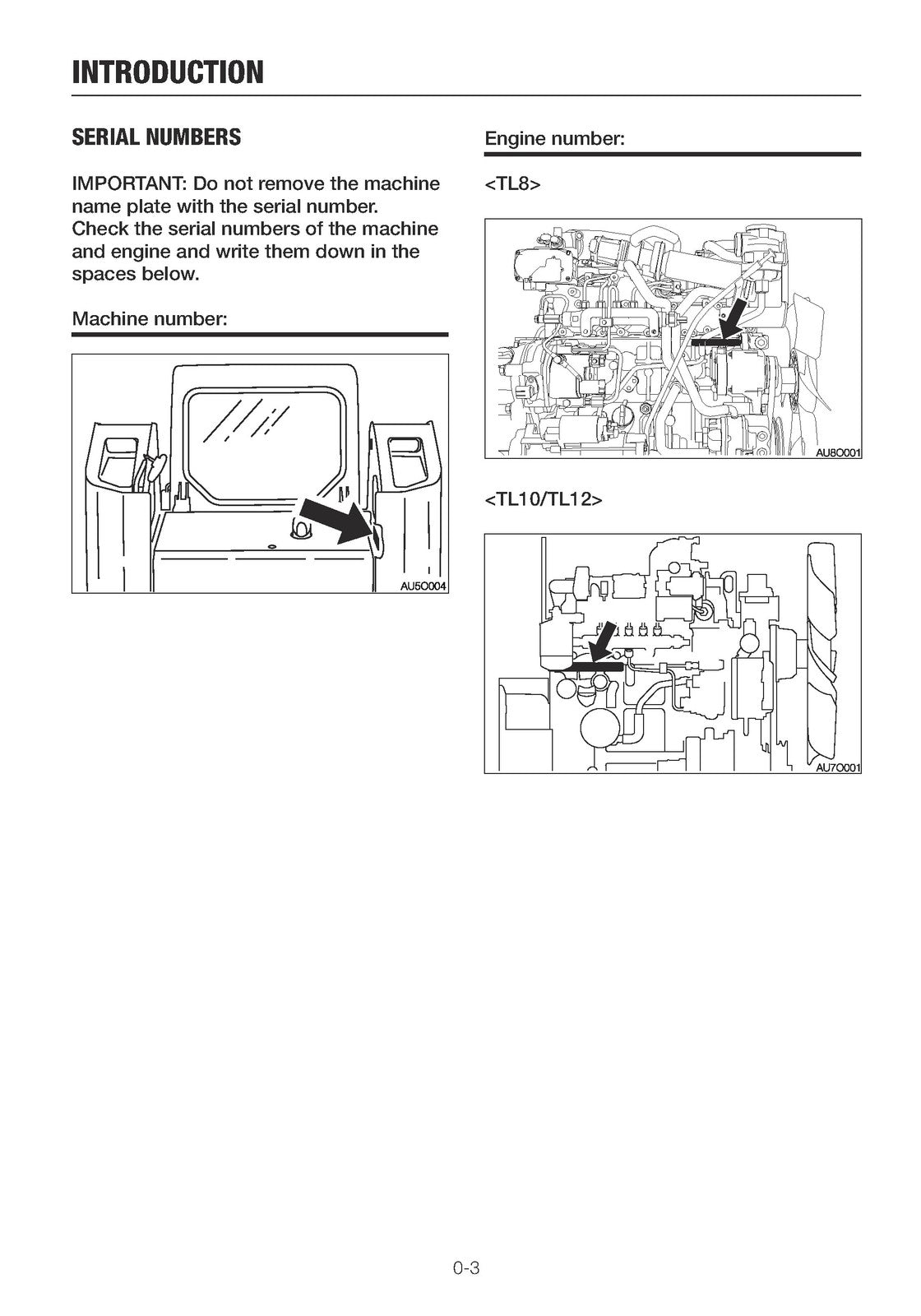 INTRODUCTION

SERIAL NUMBERS

IMPORTANT: Do not remove the machine name plate with the serial number. Check the serial numbers of the machine and engine and write them down in the spaces below.

Machine number:

AU5O004

Engine number:

<TL8>

AU8O001

<TL10/TL12>

AU7O001

0-3