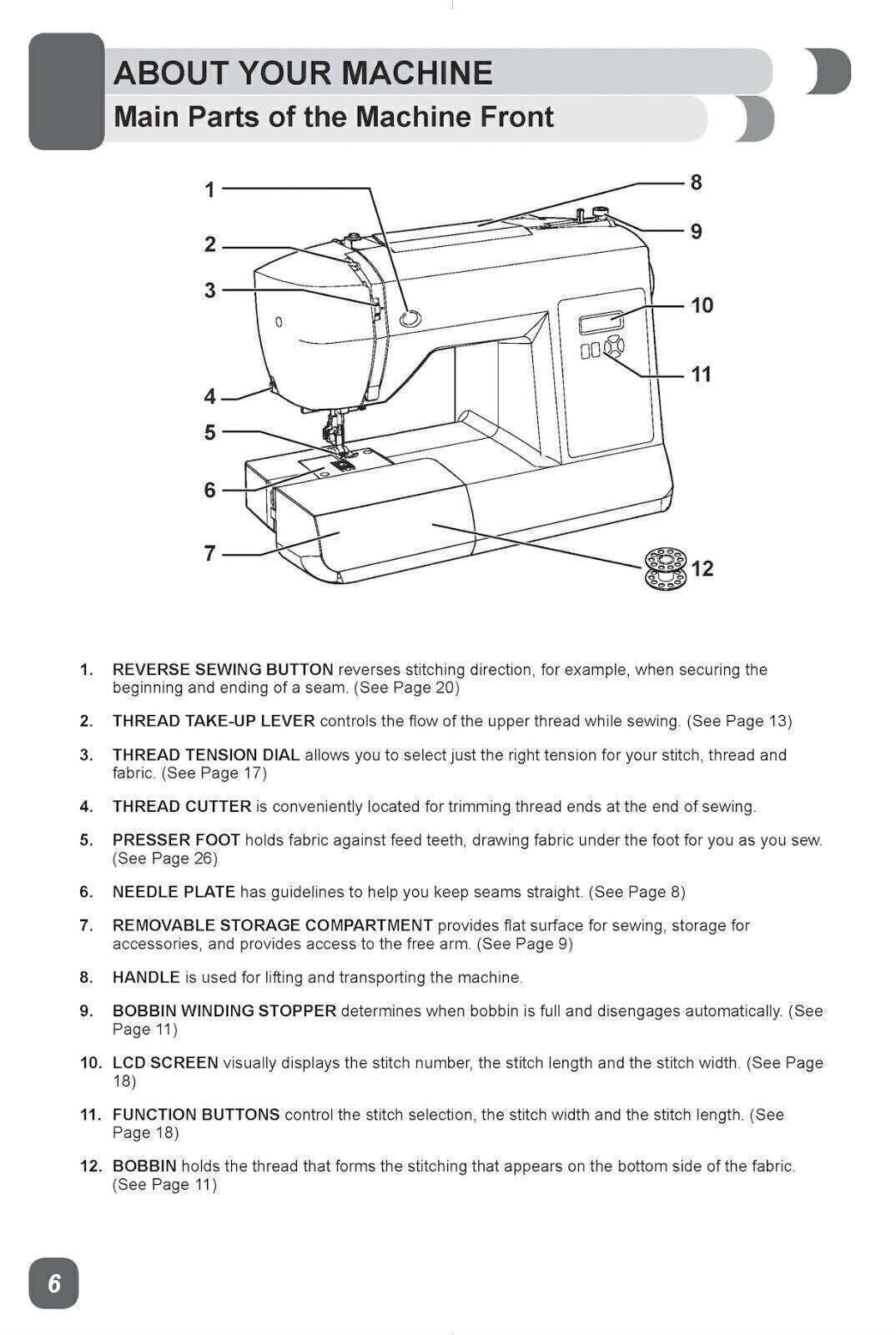 ABOUT YOUR MACHINE
Main Parts of the Machine Front

1
2
3
4
5
6
7
8
9
10
11
12

1. REVERSE SEWING BUTTON reverses stitching direction, for example, when securing the beginning and ending of a seam. (See Page 20)

2. THREAD TAKE-UP LEVER controls the flow of the upper thread while sewing. (See Page 13)

3. THREAD TENSION DIAL allows you to select just the right tension for your stitch, thread and fabric. (See Page 17)

4. THREAD CUTTER is conveniently located for trimming thread ends at the end of sewing.

5. PRESSER FOOT holds fabric against feed teeth, drawing fabric under the foot for you as you sew. (See Page 26)

6. NEEDLE PLATE has guidelines to help you keep seams straight. (See Page 8)

7. REMOVABLE STORAGE COMPARTMENT provides flat surface for sewing, storage for accessories, and provides access to the free arm. (See Page 9)

8. HANDLE is used for lifting and transporting the machine.

9. BOBBIN WINDING STOPPER determines when bobbin is full and disengages automatically. (See Page 11)

10. LCD SCREEN visually displays the stitch number, the stitch length and the stitch width. (See Page 18)

11. FUNCTION BUTTONS control the stitch selection, the stitch width and the stitch length. (See Page 18)

12. BOBBIN holds the thread that forms the stitching that appears on the bottom side of the fabric. (See Page 11)

6