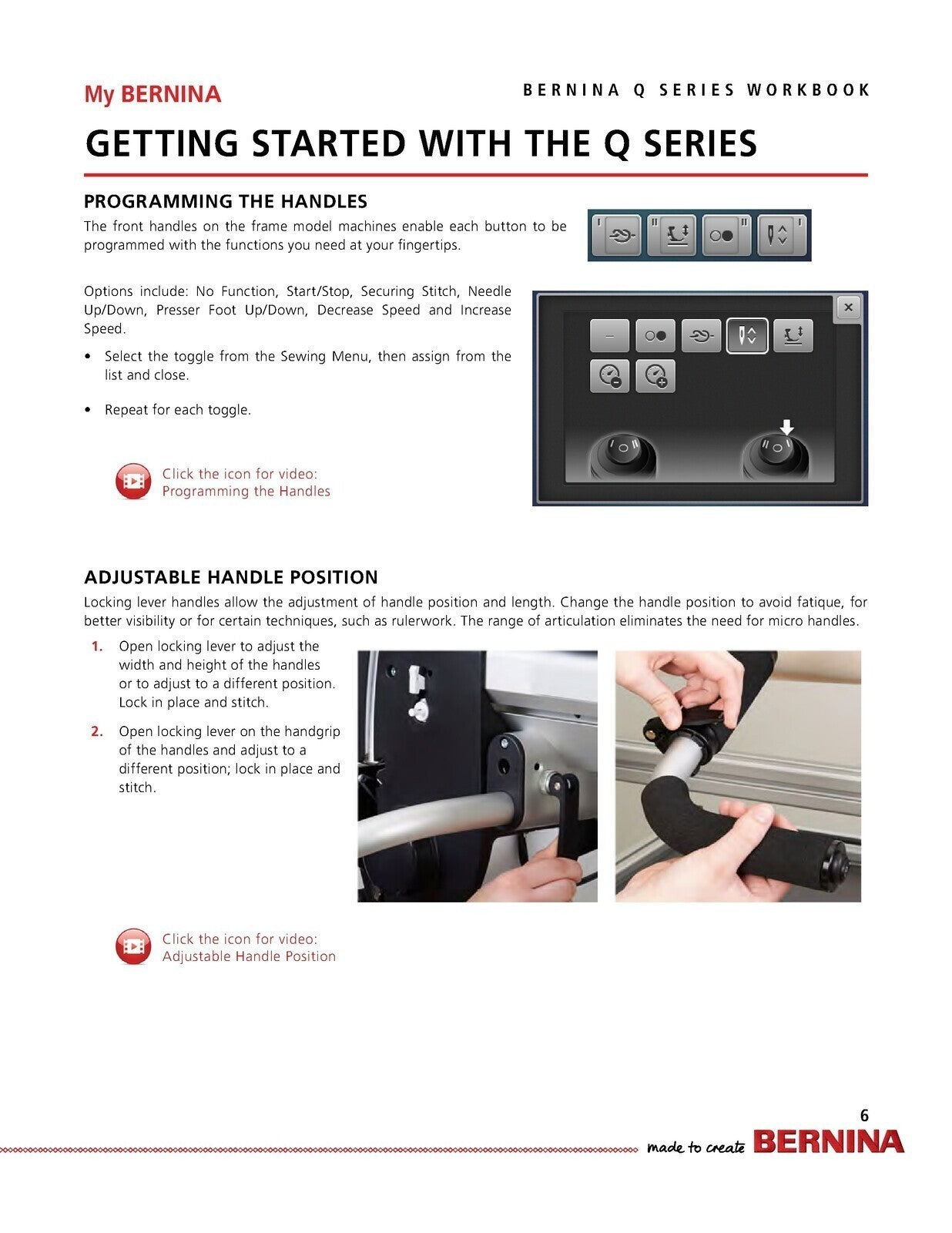 My BERNINA

BERNINA Q SERIES WORKBOOK

GETTING STARTED WITH THE Q SERIES

PROGRAMMING THE HANDLES

The front handles on the frame model machines enable each button to be programmed with the functions you need at your fingertips.

Options include: No Function, Start/Stop, Securing Stitch, Needle Up/Down, Presser Foot Up/Down, Decrease Speed and Increase Speed.

• Select the toggle from the Sewing Menu, then assign from the list and close.

• Repeat for each toggle.

Click the icon for video:
Programming the Handles

ADJUSTABLE HANDLE POSITION

Locking lever handles allow the adjustment of handle position and length. Change the handle position to avoid fatique, for better visibility or for certain techniques, such as rulerwork. The range of articulation eliminates the need for micro handles.

1. Open locking lever to adjust the width and height of the handles or to adjust to a different position. Lock in place and stitch.

2. Open locking lever on the handgrip of the handles and adjust to a different position; lock in place and stitch.

Click the icon for video:
Adjustable Handle Position

6

made to create BERNINA