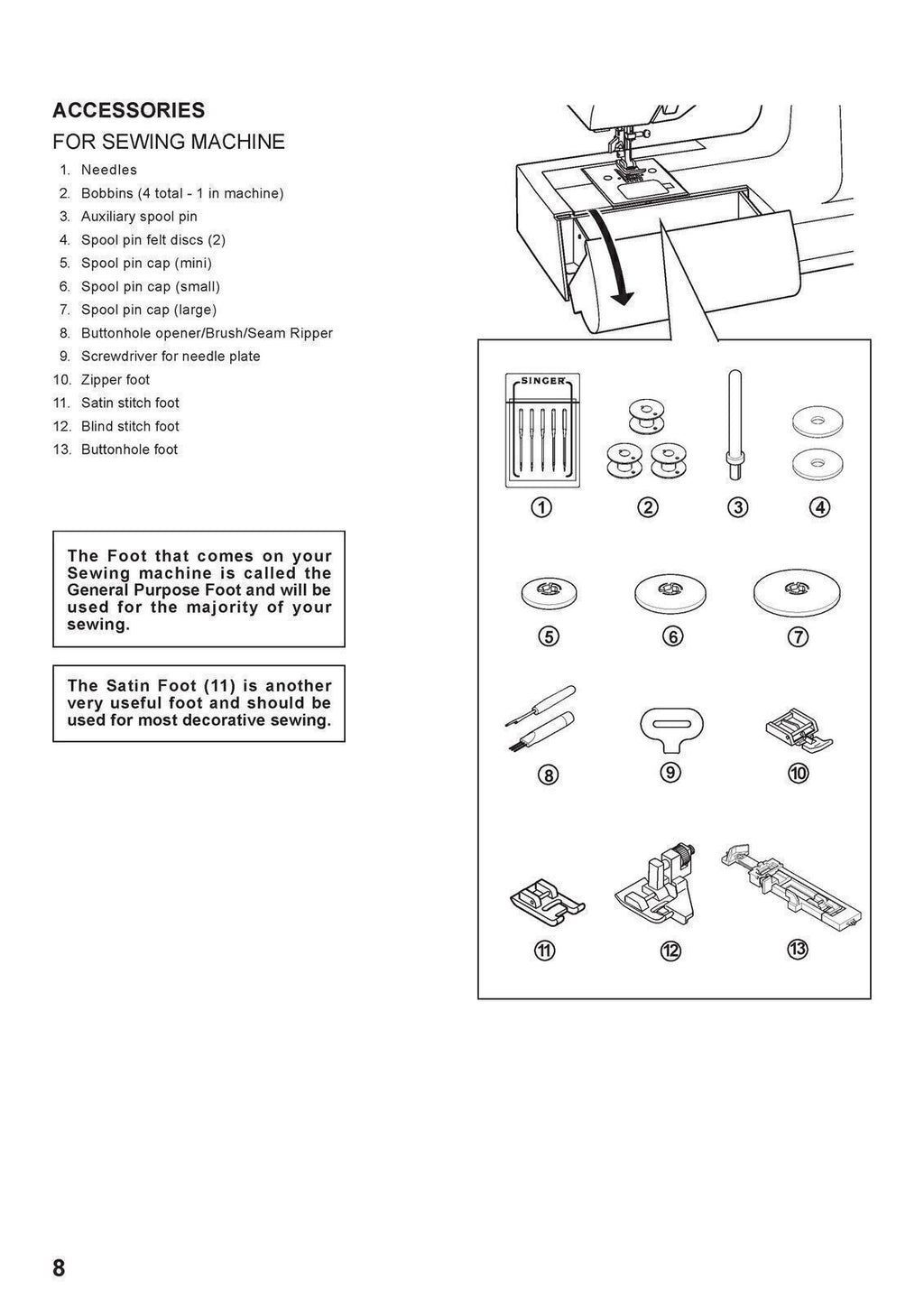 ACCESSORIES

FOR SEWING MACHINE

1. Needles
2. Bobbins (4 total - 1 in machine)
3. Auxiliary spool pin
4. Spool pin felt discs (2)
5. Spool pin cap (mini)
6. Spool pin cap (small)
7. Spool pin cap (large)
8. Buttonhole opener/Brush/Seam Ripper
9. Screwdriver for needle plate
10. Zipper foot
11. Satin stitch foot
12. Blind stitch foot
13. Buttonhole foot

The Foot that comes on your Sewing machine is called the General Purpose Foot and will be used for the majority of your sewing.

The Satin Foot (11) is another very useful foot and should be used for most decorative sewing.

SINGER

①

②

③

④

⑤

⑥

⑦

⑧

⑨

⑩

⑪

⑫

⑬

8