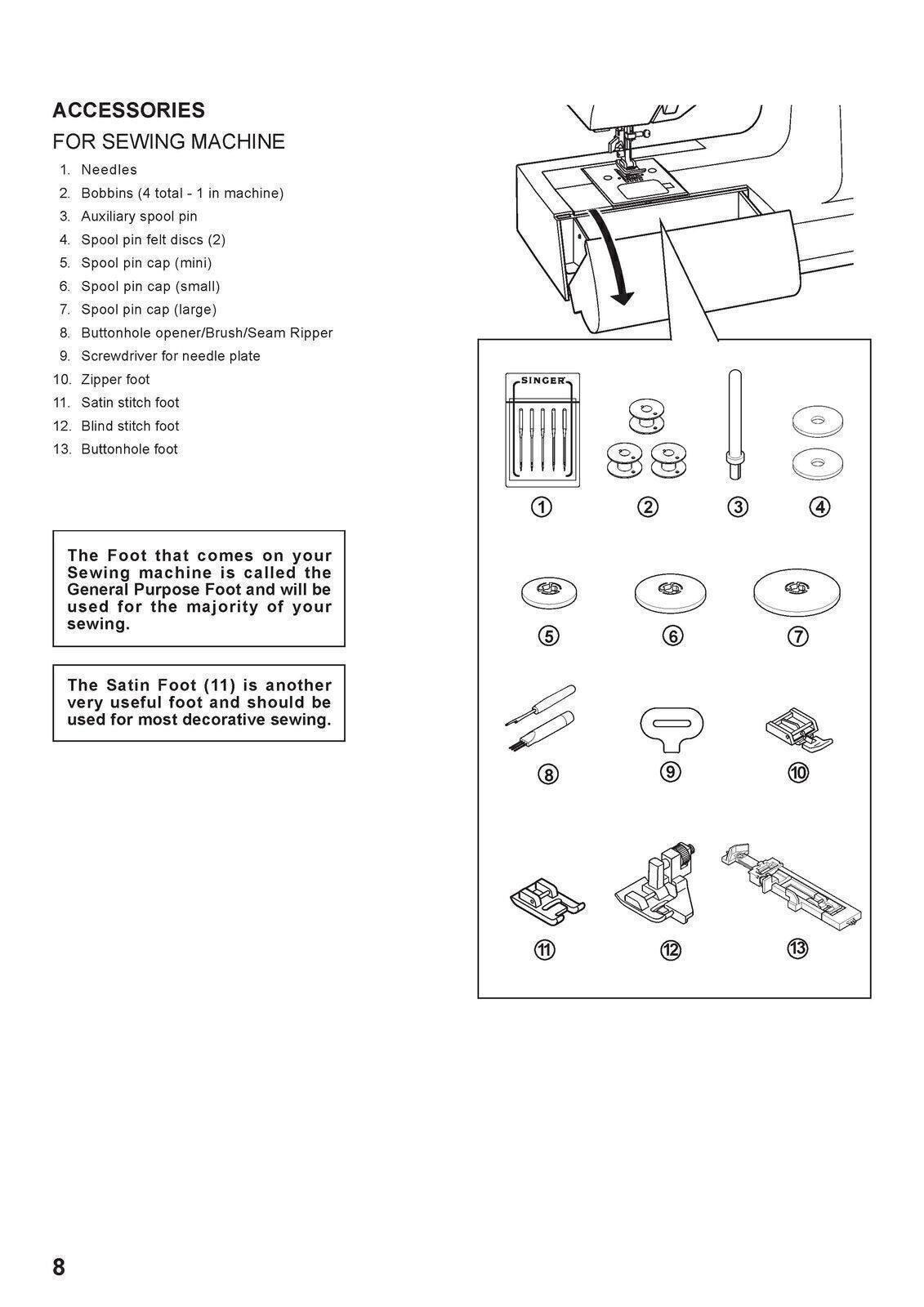 ACCESSORIES
FOR SEWING MACHINE

1. Needles
2. Bobbins (4 total - 1 in machine)
3. Auxiliary spool pin
4. Spool pin felt discs (2)
5. Spool pin cap (mini)
6. Spool pin cap (small)
7. Spool pin cap (large)
8. Buttonhole opener/Brush/Seam Ripper
9. Screwdriver for needle plate
10. Zipper foot
11. Satin stitch foot
12. Blind stitch foot
13. Buttonhole foot

The Foot that comes on your Sewing machine is called the General Purpose Foot and will be used for the majority of your sewing.

The Satin Foot (11) is another very useful foot and should be used for most decorative sewing.

SINGER

①
②
③
④
⑤
⑥
⑦
⑧
⑨
⑩
⑪
⑫
⑬

8