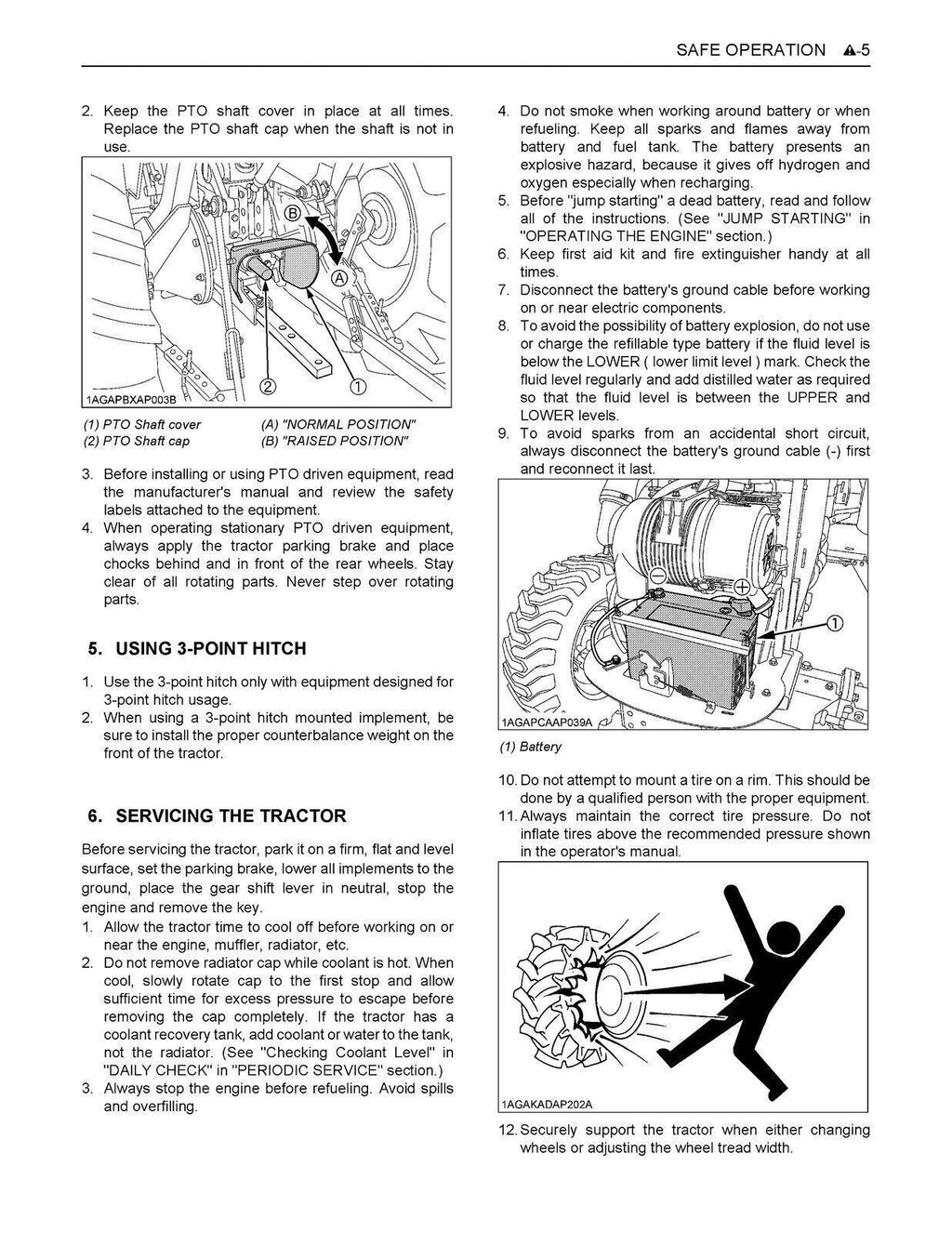 SAFE OPERATION ▲-5

2. Keep the PTO shaft cover in place at all times. Replace the PTO shaft cap when the shaft is not in use.

B
A
2
1
1AGAPBXAP003B

(1) PTO Shaft cover
(2) PTO Shaft cap
(A) "NORMAL POSITION"
(B) "RAISED POSITION"

3. Before installing or using PTO driven equipment, read the manufacturer's manual and review the safety labels attached to the equipment.
4. When operating stationary PTO driven equipment, always apply the tractor parking brake and place chocks behind and in front of the rear wheels. Stay clear of all rotating parts. Never step over rotating parts.

5. USING 3-POINT HITCH

1. Use the 3-point hitch only with equipment designed for 3-point hitch usage.
2. When using a 3-point hitch mounted implement, be sure to install the proper counterbalance weight on the front of the tractor.

6. SERVICING THE TRACTOR

Before servicing the tractor, park it on a firm, flat and level surface, set the parking brake, lower all implements to the ground, place the gear shift lever in neutral, stop the engine and remove the key.
1. Allow the tractor time to cool off before working on or near the engine, muffler, radiator, etc.
2. Do not remove radiator cap while coolant is hot. When cool, slowly rotate cap to the first stop and allow sufficient time for excess pressure to escape before removing the cap completely. If the tractor has a coolant recovery tank, add coolant or water to the tank, not the radiator. (See "Checking Coolant Level" in "DAILY CHECK" in "PERIODIC SERVICE" section.)
3. Always stop the engine before refueling. Avoid spills and overfilling.

4. Do not smoke when working around battery or when refueling. Keep all sparks and flames away from battery and fuel tank. The battery presents an explosive hazard, because it gives off hydrogen and oxygen especially when recharging.
5. Before "jump starting" a dead battery, read and follow all of the instructions. (See "JUMP STARTING" in "OPERATING THE ENGINE" section.)
6. Keep first aid kit and fire extinguisher handy at all times.
7. Disconnect the battery's ground cable before working on or near electric components.
8. To avoid the possibility of battery explosion, do not use or charge the refillable type battery if the fluid level is below the LOWER ( lower limit level ) mark. Check the fluid level regularly and add distilled water as required so that the fluid level is between the UPPER and LOWER levels.
9. To avoid sparks from an accidental short circuit, always disconnect the battery's ground cable (-) first and reconnect it last.

1
1AGAPCAAP039A

(1) Battery

10. Do not attempt to mount a tire on a rim. This should be done by a qualified person with the proper equipment.
11. Always maintain the correct tire pressure. Do not inflate tires above the recommended pressure shown in the operator's manual.

1AGAKADAP202A

12. Securely support the tractor when either changing wheels or adjusting the wheel tread width.