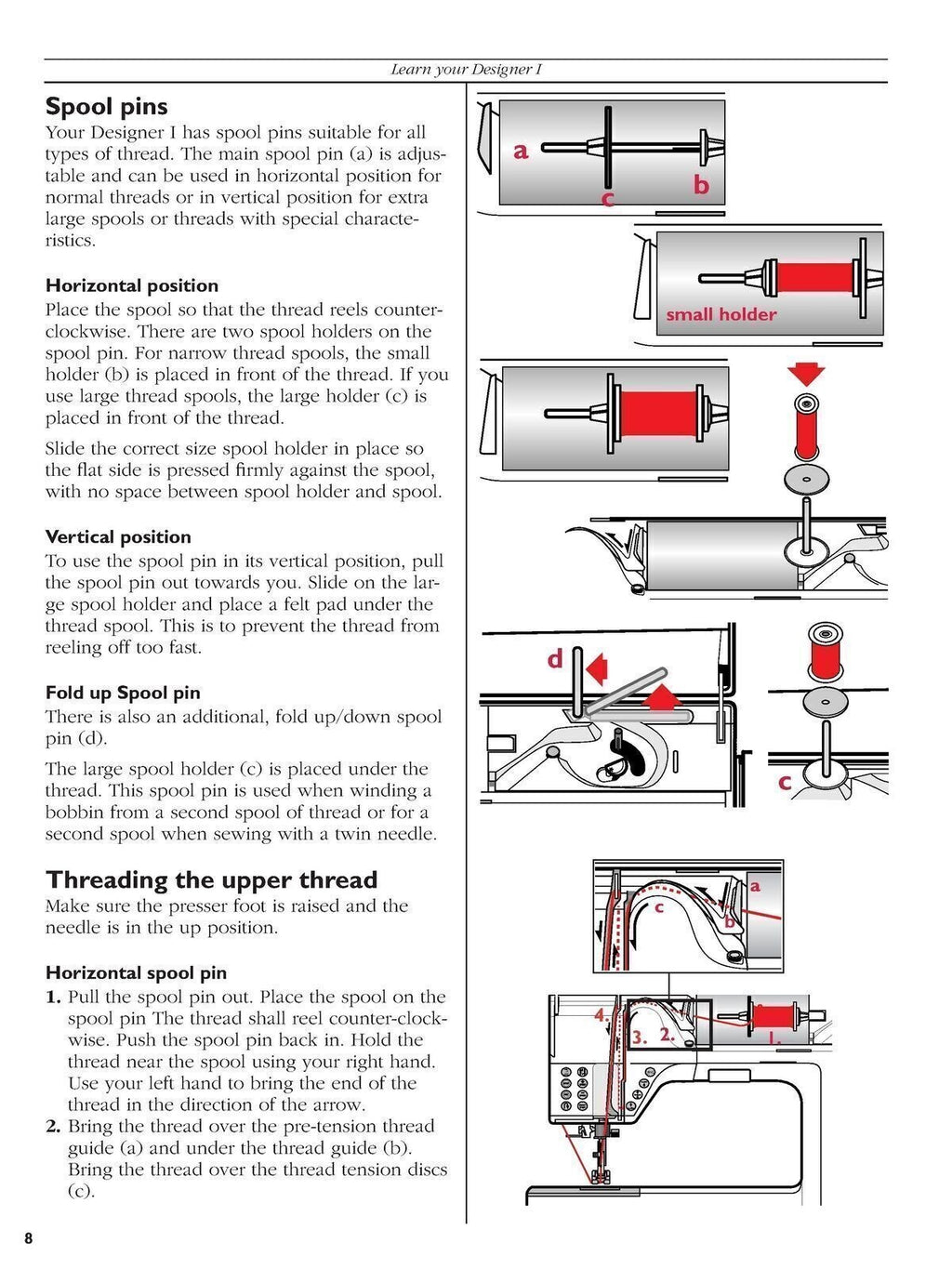 Learn your Designer I

Spool pins
Your Designer I has spool pins suitable for all types of thread. The main spool pin (a) is adjustable and can be used in horizontal position for normal threads or in vertical position for extra large spools or threads with special characteristics.

Horizontal position
Place the spool so that the thread reels counterclockwise. There are two spool holders on the spool pin. For narrow thread spools, the small holder (b) is placed in front of the thread. If you use large thread spools, the large holder (c) is placed in front of the thread.

Slide the correct size spool holder in place so the flat side is pressed firmly against the spool, with no space between spool holder and spool.

Vertical position
To use the spool pin in its vertical position, pull the spool pin out towards you. Slide on the large spool holder and place a felt pad under the thread spool. This is to prevent the thread from reeling off too fast.

Fold up Spool pin
There is also an additional, fold up/down spool pin (d).

The large spool holder (c) is placed under the thread. This spool pin is used when winding a bobbin from a second spool of thread or for a second spool when sewing with a twin needle.

Threading the upper thread
Make sure the presser foot is raised and the needle is in the up position.

Horizontal spool pin
1. Pull the spool pin out. Place the spool on the spool pin The thread shall reel counter-clockwise. Push the spool pin back in. Hold the thread near the spool using your right hand. Use your left hand to bring the end of the thread in the direction of the arrow.
2. Bring the thread over the pre-tension thread guide (a) and under the thread guide (b). Bring the thread over the thread tension discs (c).

a
b
c
small holder
d
c
a
c
b
4.
3.
2.
1.

8