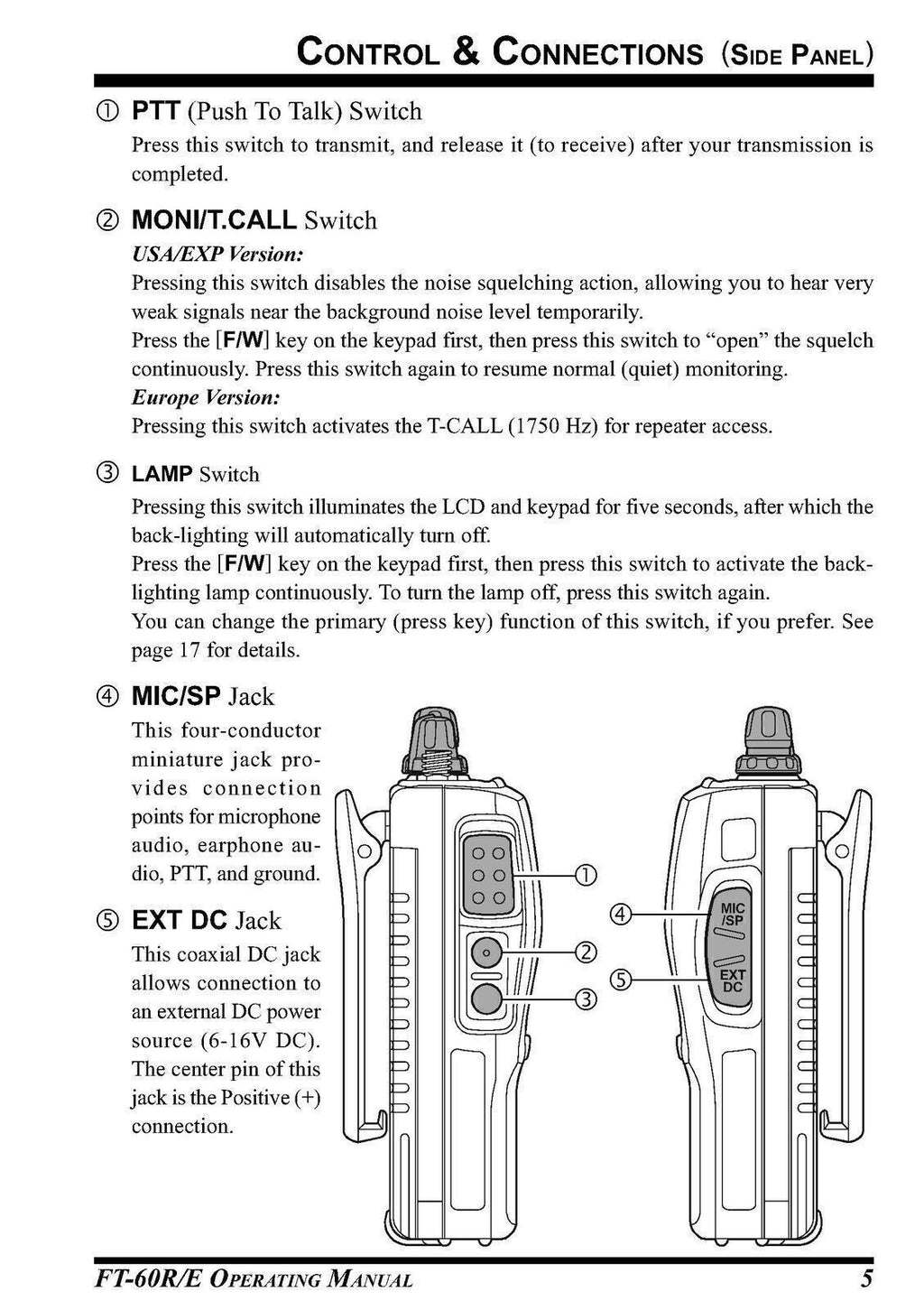 CONTROL & CONNECTIONS (SIDE PANEL)

① PTT (Push To Talk) Switch
Press this switch to transmit, and release it (to receive) after your transmission is completed.

② MONI/T.CALL Switch
USA/EXP Version:
Pressing this switch disables the noise squelching action, allowing you to hear very weak signals near the background noise level temporarily.
Press the [F/W] key on the keypad first, then press this switch to "open" the squelch continuously. Press this switch again to resume normal (quiet) monitoring.
Europe Version:
Pressing this switch activates the T-CALL (1750 Hz) for repeater access.

③ LAMP Switch
Pressing this switch illuminates the LCD and keypad for five seconds, after which the back-lighting will automatically turn off.
Press the [F/W] key on the keypad first, then press this switch to activate the back-lighting lamp continuously. To turn the lamp off, press this switch again.
You can change the primary (press key) function of this switch, if you prefer. See page 17 for details.

④ MIC/SP Jack
This four-conductor miniature jack provides connection points for microphone audio, earphone audio, PTT, and ground.

⑤ EXT DC Jack
This coaxial DC jack allows connection to an external DC power source (6-16V DC). The center pin of this jack is the Positive (+) connection.

①
②
③
④
⑤
MIC /SP
EXT DC

FT-60R/E OPERATING MANUAL 5