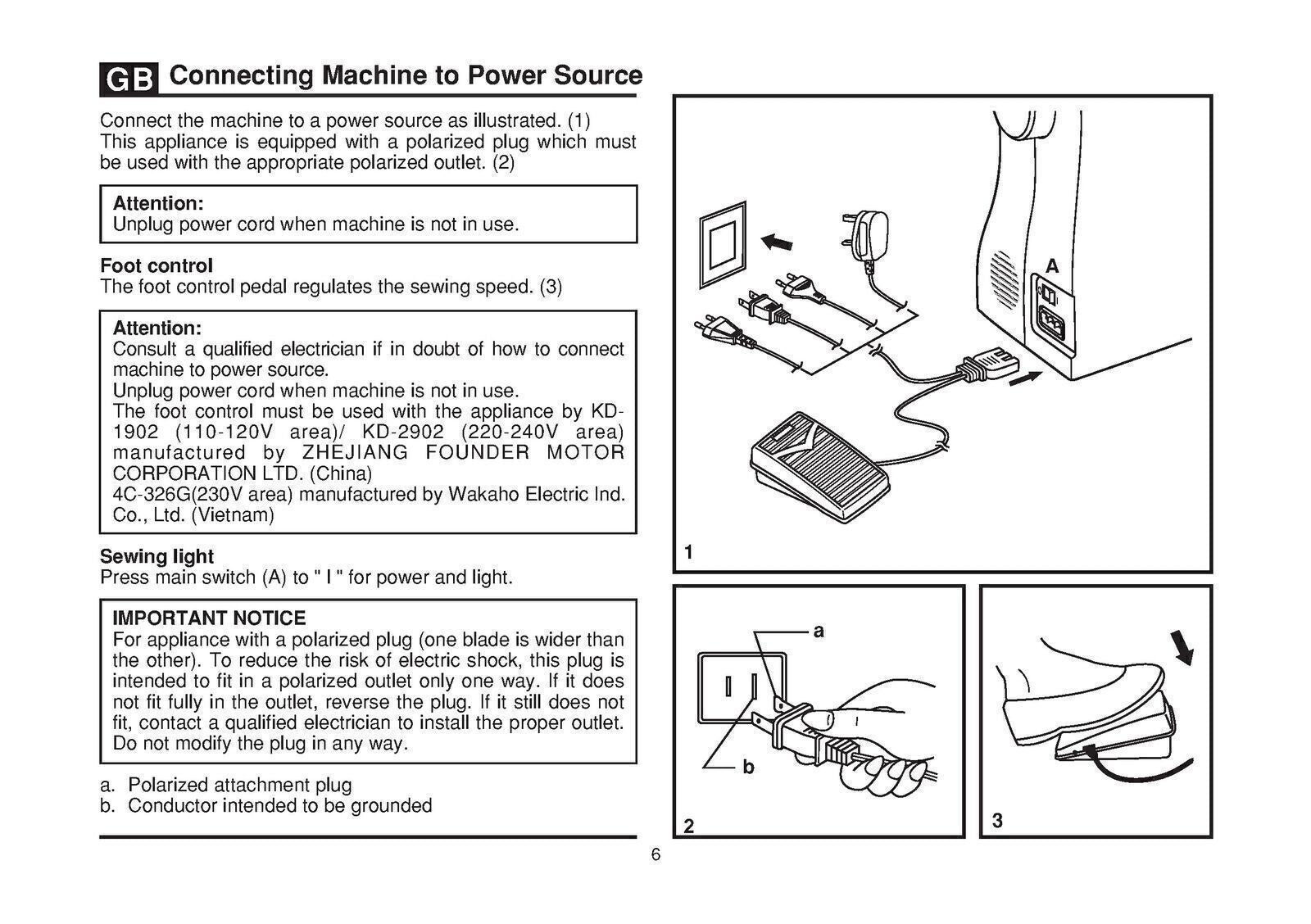 GB Connecting Machine to Power Source

Connect the machine to a power source as illustrated. (1)
This appliance is equipped with a polarized plug which must be used with the appropriate polarized outlet. (2)

Attention:
Unplug power cord when machine is not in use.

Foot control
The foot control pedal regulates the sewing speed. (3)

Attention:
Consult a qualified electrician if in doubt of how to connect machine to power source.
Unplug power cord when machine is not in use.
The foot control must be used with the appliance by KD-1902 (110-120V area)/ KD-2902 (220-240V area) manufactured by ZHEJIANG FOUNDER MOTOR CORPORATION LTD. (China)
4C-326G(230V area) manufactured by Wakaho Electric Ind. Co., Ltd. (Vietnam)

Sewing light
Press main switch (A) to " I " for power and light.

IMPORTANT NOTICE
For appliance with a polarized plug (one blade is wider than the other). To reduce the risk of electric shock, this plug is intended to fit in a polarized outlet only one way. If it does not fit fully in the outlet, reverse the plug. If it still does not fit, contact a qualified electrician to install the proper outlet. Do not modify the plug in any way.

a. Polarized attachment plug
b. Conductor intended to be grounded

A

1

a

b

2

3

6