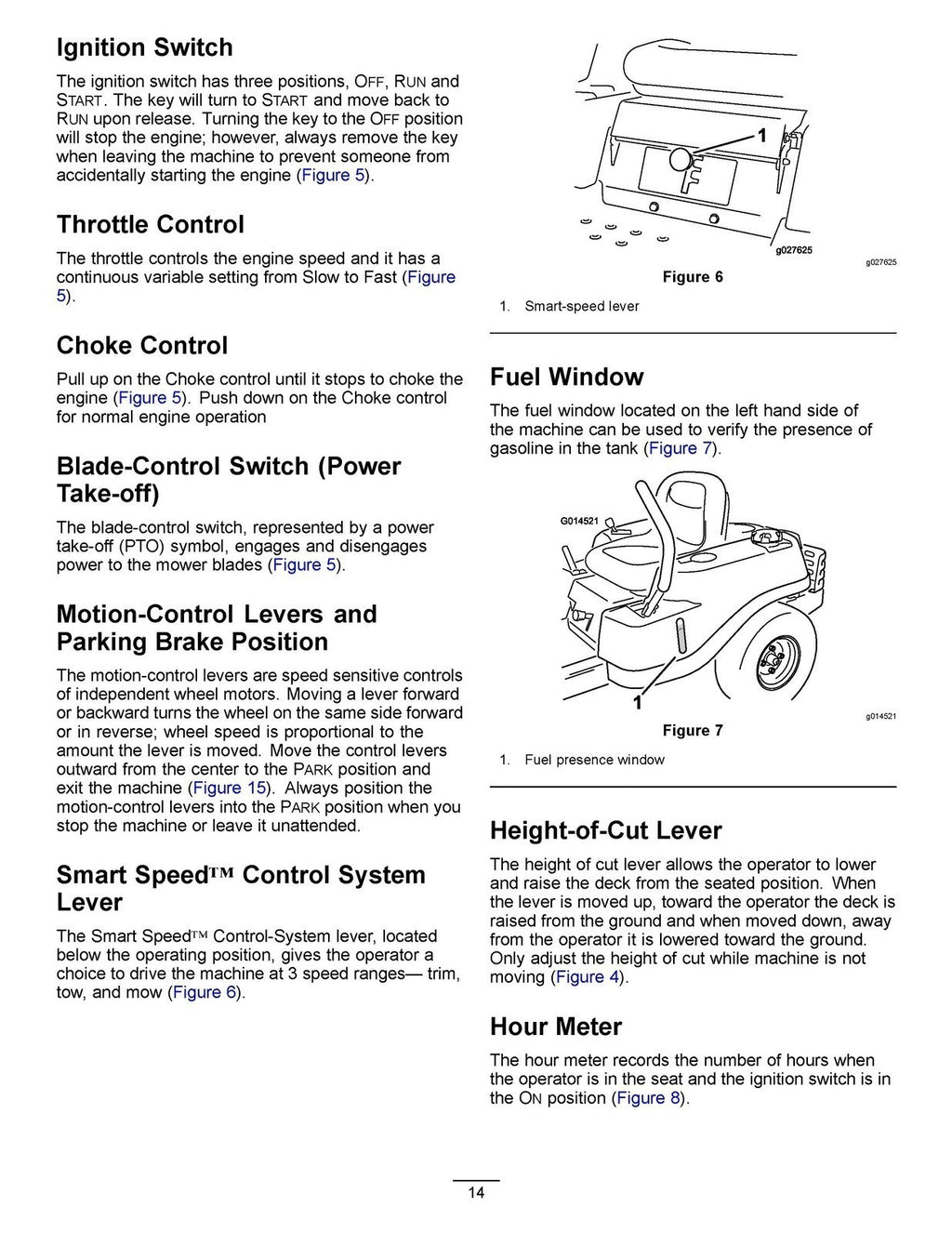 Ignition Switch

The ignition switch has three positions, OFF, RUN and START. The key will turn to START and move back to RUN upon release. Turning the key to the OFF position will stop the engine; however, always remove the key when leaving the machine to prevent someone from accidentally starting the engine (Figure 5).

Throttle Control

The throttle controls the engine speed and it has a continuous variable setting from Slow to Fast (Figure 5).

Choke Control

Pull up on the Choke control until it stops to choke the engine (Figure 5). Push down on the Choke control for normal engine operation

Blade-Control Switch (Power Take-off)

The blade-control switch, represented by a power take-off (PTO) symbol, engages and disengages power to the mower blades (Figure 5).

Motion-Control Levers and Parking Brake Position

The motion-control levers are speed sensitive controls of independent wheel motors. Moving a lever forward or backward turns the wheel on the same side forward or in reverse; wheel speed is proportional to the amount the lever is moved. Move the control levers outward from the center to the PARK position and exit the machine (Figure 15). Always position the motion-control levers into the PARK position when you stop the machine or leave it unattended.

Smart Speed™ Control System Lever

The Smart Speed™ Control-System lever, located below the operating position, gives the operator a choice to drive the machine at 3 speed ranges— trim, tow, and mow (Figure 6).

1

g027625

g027625

Figure 6

1. Smart-speed lever

Fuel Window

The fuel window located on the left hand side of the machine can be used to verify the presence of gasoline in the tank (Figure 7).

G014521

1

g014521

Figure 7

1. Fuel presence window

Height-of-Cut Lever

The height of cut lever allows the operator to lower and raise the deck from the seated position. When the lever is moved up, toward the operator the deck is raised from the ground and when moved down, away from the operator it is lowered toward the ground. Only adjust the height of cut while machine is not moving (Figure 4).

Hour Meter

The hour meter records the number of hours when the operator is in the seat and the ignition switch is in the ON position (Figure 8).

14