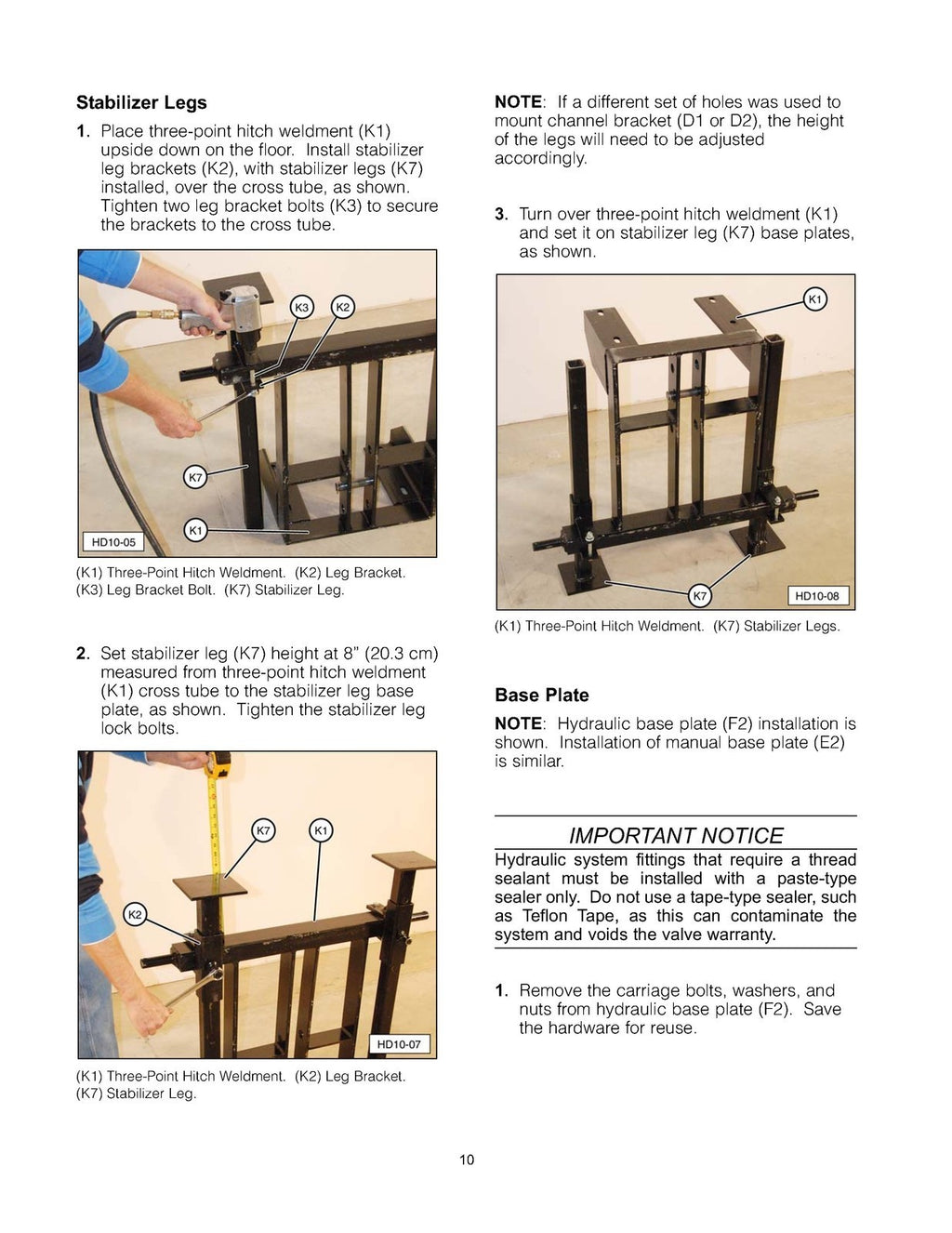 Stabilizer Legs

1. Place three-point hitch weldment (K1) upside down on the floor. Install stabilizer leg brackets (K2), with stabilizer legs (K7) installed, over the cross tube, as shown. Tighten two leg bracket bolts (K3) to secure the brackets to the cross tube.

K3 K2 K7 K1 HD10-05

(K1) Three-Point Hitch Weldment. (K2) Leg Bracket. (K3) Leg Bracket Bolt. (K7) Stabilizer Leg.

2. Set stabilizer leg (K7) height at 8" (20.3 cm) measured from three-point hitch weldment (K1) cross tube to the stabilizer leg base plate, as shown. Tighten the stabilizer leg lock bolts.

K7 K1 K2 HD10-07

(K1) Three-Point Hitch Weldment. (K2) Leg Bracket. (K7) Stabilizer Leg.

NOTE: If a different set of holes was used to mount channel bracket (D1 or D2), the height of the legs will need to be adjusted accordingly.

3. Turn over three-point hitch weldment (K1) and set it on stabilizer leg (K7) base plates, as shown.

K1 K7 HD10-08

(K1) Three-Point Hitch Weldment. (K7) Stabilizer Legs.

Base Plate

NOTE: Hydraulic base plate (F2) installation is shown. Installation of manual base plate (E2) is similar.

IMPORTANT NOTICE

Hydraulic system fittings that require a thread sealant must be installed with a paste-type sealer only. Do not use a tape-type sealer, such as Teflon Tape, as this can contaminate the system and voids the valve warranty.

1. Remove the carriage bolts, washers, and nuts from hydraulic base plate (F2). Save the hardware for reuse.

10