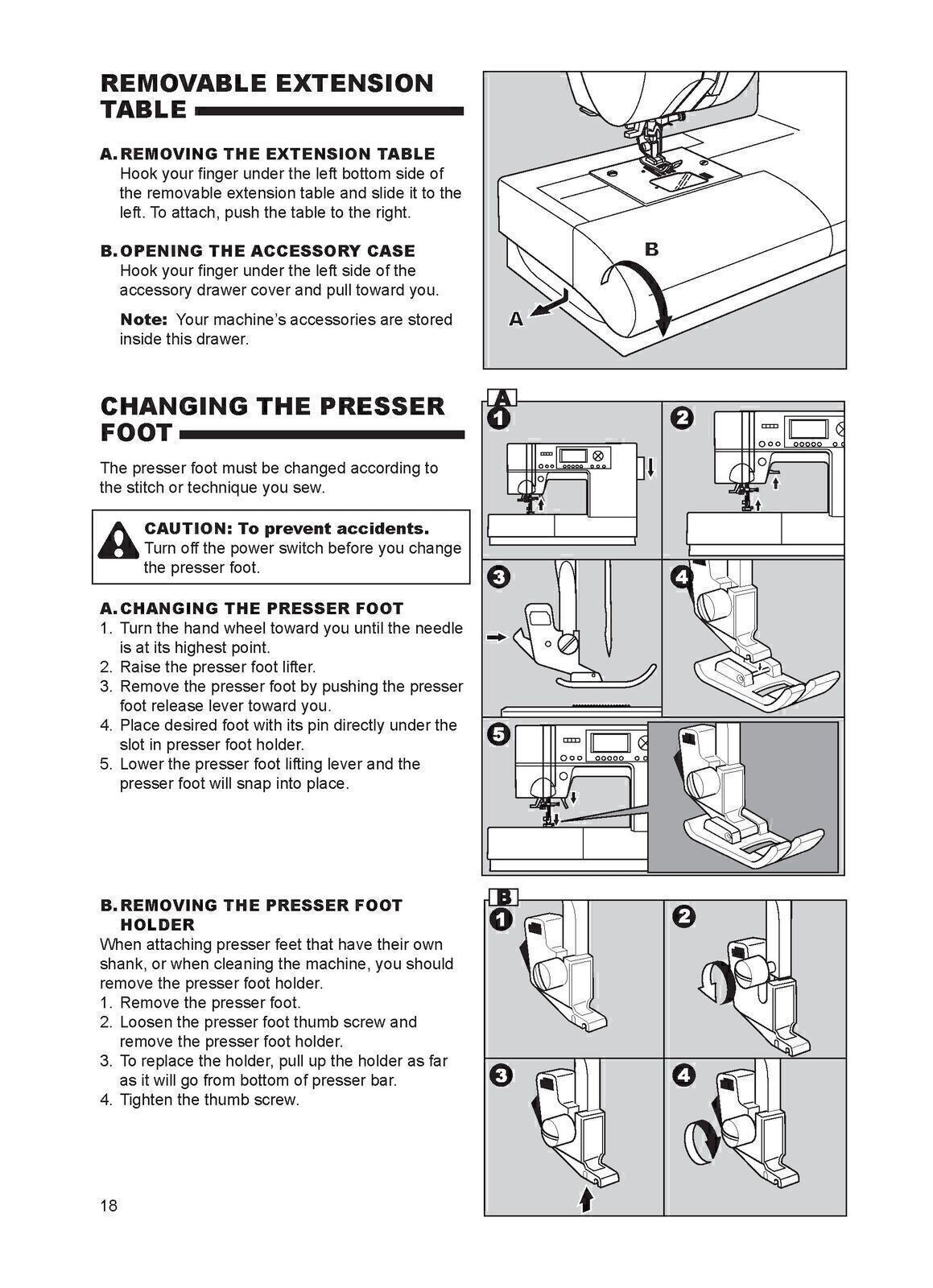 REMOVABLE EXTENSION TABLE

A. REMOVING THE EXTENSION TABLE
Hook your finger under the left bottom side of the removable extension table and slide it to the left. To attach, push the table to the right.

B. OPENING THE ACCESSORY CASE
Hook your finger under the left side of the accessory drawer cover and pull toward you.

Note: Your machine's accessories are stored inside this drawer.

B

A

CHANGING THE PRESSER FOOT

The presser foot must be changed according to the stitch or technique you sew.

CAUTION: To prevent accidents.
Turn off the power switch before you change the presser foot.

A. CHANGING THE PRESSER FOOT
1. Turn the hand wheel toward you until the needle is at its highest point.
2. Raise the presser foot lifter.
3. Remove the presser foot by pushing the presser foot release lever toward you.
4. Place desired foot with its pin directly under the slot in presser foot holder.
5. Lower the presser foot lifting lever and the presser foot will snap into place.

A
1
2
3
4
5

B. REMOVING THE PRESSER FOOT HOLDER
When attaching presser feet that have their own shank, or when cleaning the machine, you should remove the presser foot holder.
1. Remove the presser foot.
2. Loosen the presser foot thumb screw and remove the presser foot holder.
3. To replace the holder, pull up the holder as far as it will go from bottom of presser bar.
4. Tighten the thumb screw.

B
1
2
3
4

18