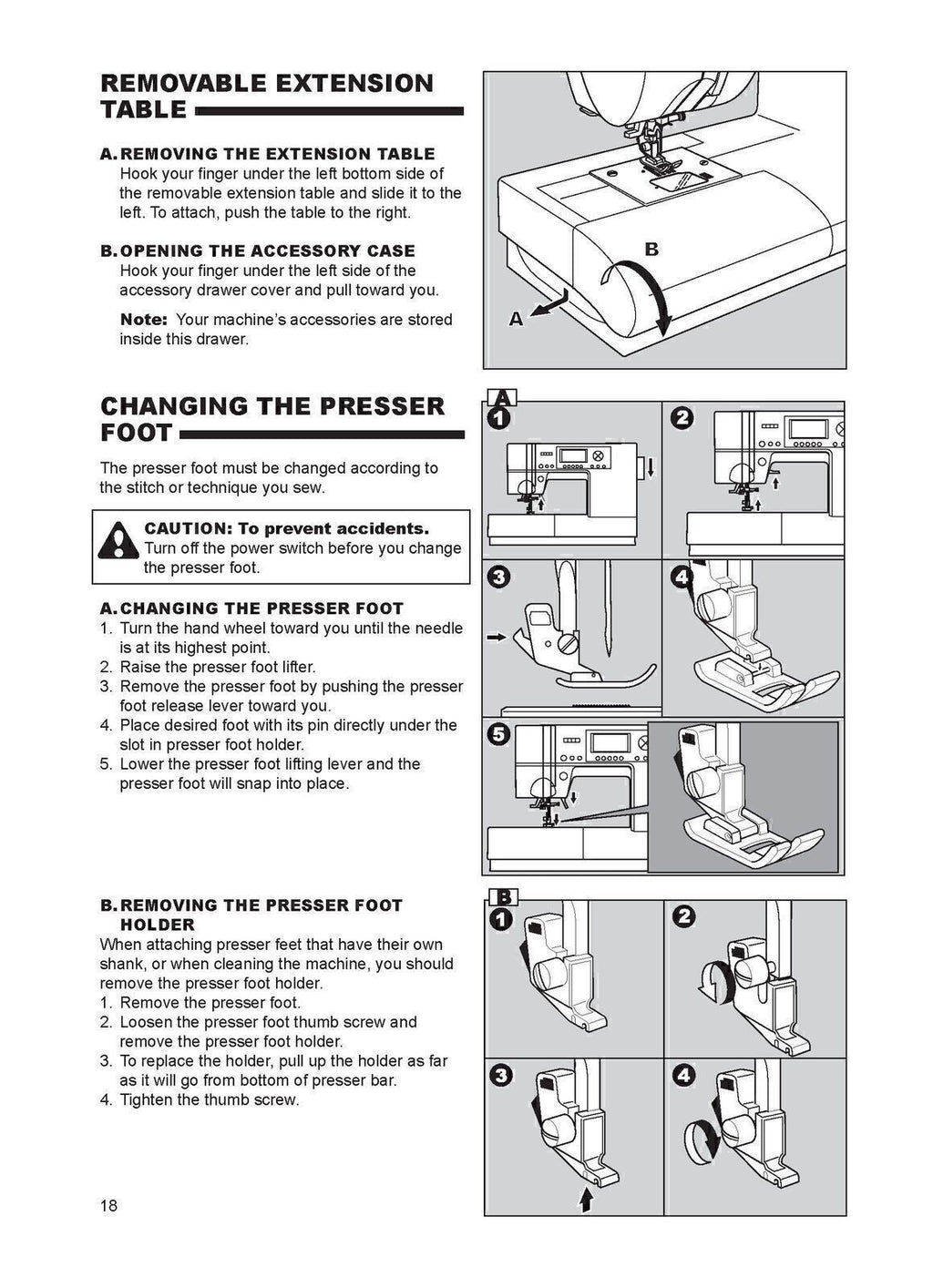 REMOVABLE EXTENSION TABLE

A. REMOVING THE EXTENSION TABLE
Hook your finger under the left bottom side of the removable extension table and slide it to the left. To attach, push the table to the right.

B. OPENING THE ACCESSORY CASE
Hook your finger under the left side of the accessory drawer cover and pull toward you.

Note: Your machine's accessories are stored inside this drawer.

B
A

CHANGING THE PRESSER FOOT

The presser foot must be changed according to the stitch or technique you sew.

CAUTION: To prevent accidents. Turn off the power switch before you change the presser foot.

A. CHANGING THE PRESSER FOOT
1. Turn the hand wheel toward you until the needle is at its highest point.
2. Raise the presser foot lifter.
3. Remove the presser foot by pushing the presser foot release lever toward you.
4. Place desired foot with its pin directly under the slot in presser foot holder.
5. Lower the presser foot lifting lever and the presser foot will snap into place.

A
1
2
3
4
5

B. REMOVING THE PRESSER FOOT HOLDER
When attaching presser feet that have their own shank, or when cleaning the machine, you should remove the presser foot holder.
1. Remove the presser foot.
2. Loosen the presser foot thumb screw and remove the presser foot holder.
3. To replace the holder, pull up the holder as far as it will go from bottom of presser bar.
4. Tighten the thumb screw.

B
1
2
3
4

18